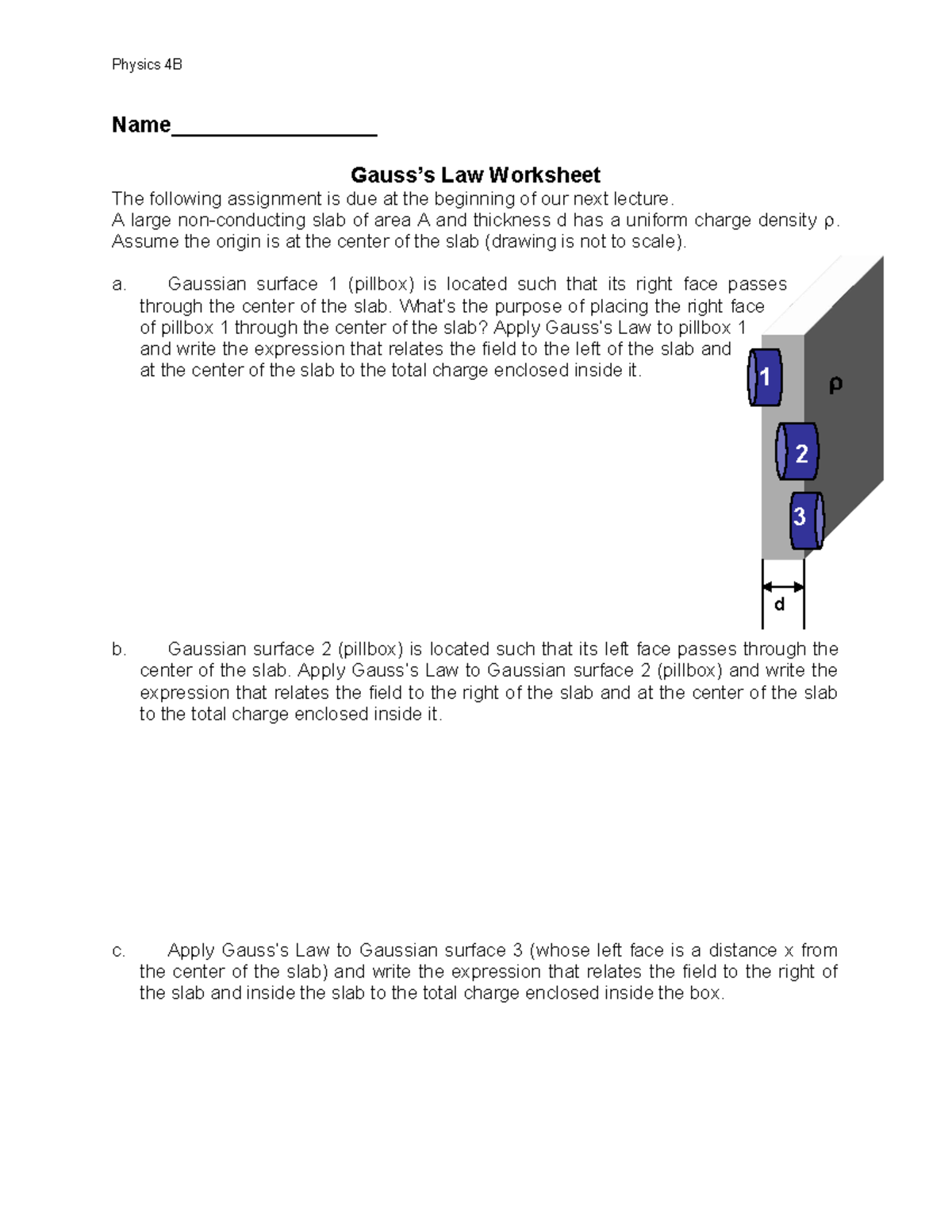 Physics 4B

Name_________________

Gauss's Law Worksheet

The following assignment is due at the beginning of our next lecture.
A large non-conducting slab of area A and thickness d has a uniform charge density ρ. Assume the origin is at the center of the slab (drawing is not to scale).

a. Gaussian surface 1 (pillbox) is located such that its right face passes through the center of the slab. What's the purpose of placing the right face of pillbox 1 through the center of the slab? Apply Gauss's Law to pillbox 1 and write the expression that relates the field to the left of the slab and at the center of the slab to the total charge enclosed inside it.

1

ρ

2

3

d

b. Gaussian surface 2 (pillbox) is located such that its left face passes through the center of the slab. Apply Gauss's Law to Gaussian surface 2 (pillbox) and write the expression that relates the field to the right of the slab and at the center of the slab to the total charge enclosed inside it.

c. Apply Gauss's Law to Gaussian surface 3 (whose left face is a distance x from the center of the slab) and write the expression that relates the field to the right of the slab and inside the slab to the total charge enclosed inside the box.