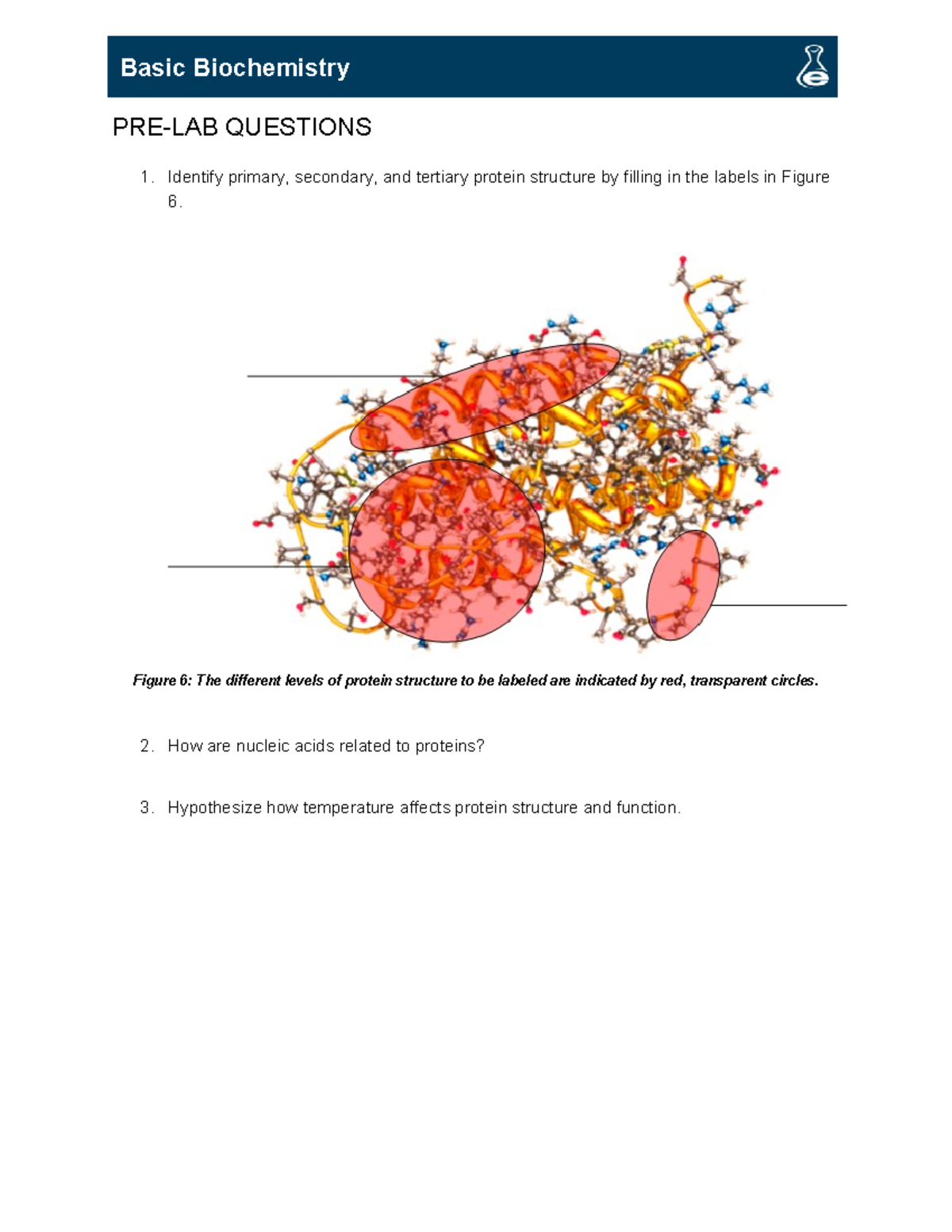 Basic Biochemistry

PRE-LAB QUESTIONS

1. Identify primary, secondary, and tertiary protein structure by filling in the labels in Figure 6.

Figure 6: The different levels of protein structure to be labeled are indicated by red, transparent circles.

2. How are nucleic acids related to proteins?

3. Hypothesize how temperature affects protein structure and function.