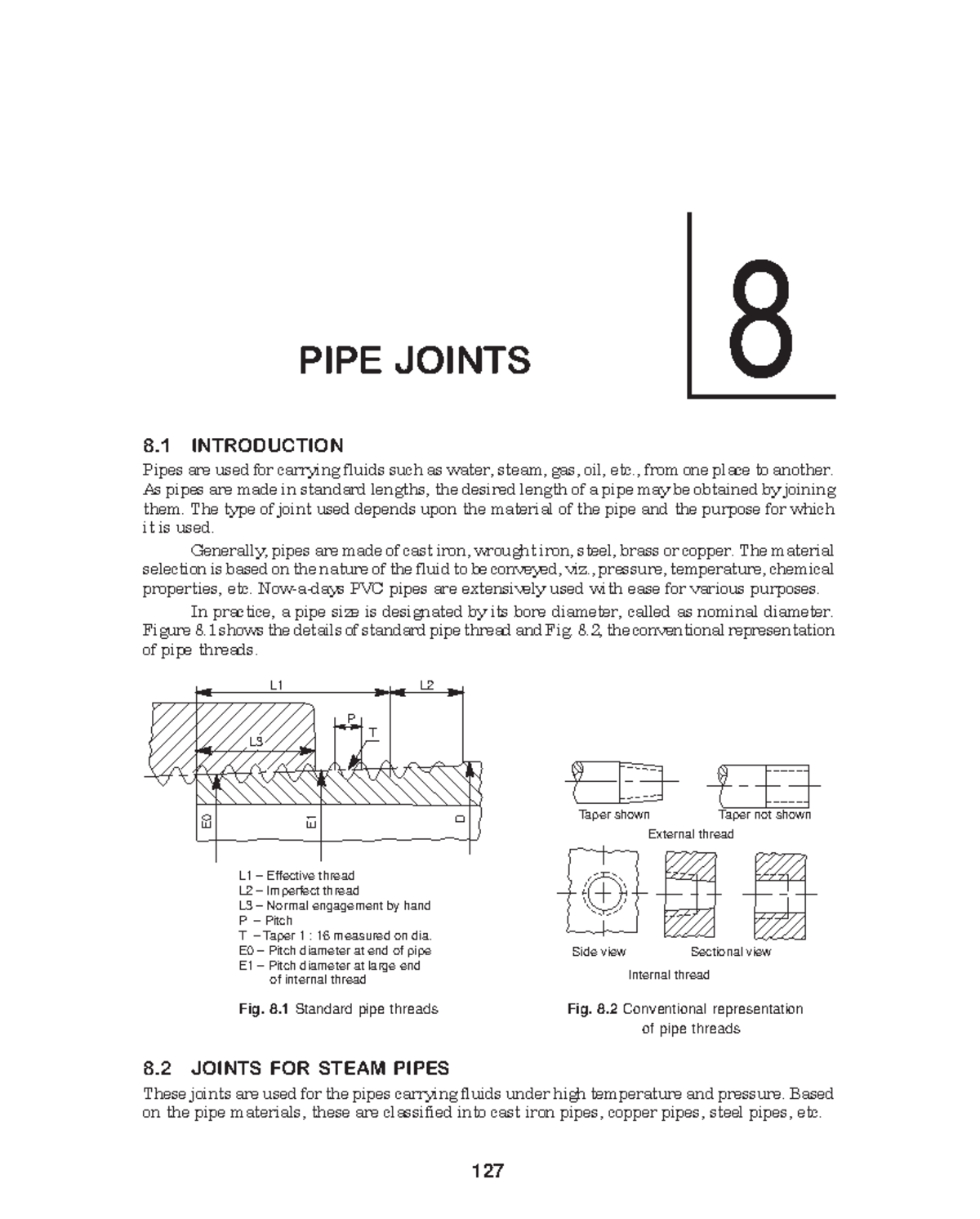 PIPE JOINTS

8

8.1 INTRODUCTION

Pipes are used for carrying fluids such as water, steam, gas, oil, etc., from one place to another. As pipes are made in standard lengths, the desired length of a pipe may be obtained by joining them. The type of joint used depends upon the material of the pipe and the purpose for which it is used.

Generally, pipes are made of cast iron, wrought iron, steel, brass or copper. The material selection is based on the nature of the fluid to be conveyed, viz., pressure, temperature, chemical properties, etc. Now-a-days PVC pipes are extensively used with ease for various purposes.

In practice, a pipe size is designated by its bore diameter, called as nominal diameter. Figure 8.1 shows the details of standard pipe thread and Fig. 8.2, the conventional representation of pipe threads.

L1
L2
P
T
L3
E0
E1
D

L1 – Effective thread
L2 – Imperfect thread
L3 – Normal engagement by hand
P – Pitch
T – Taper 1 : 16 measured on dia.
E0 – Pitch diameter at end of pipe
E1 – Pitch diameter at large end of internal thread

Fig. 8.1 Standard pipe threads

Taper shown
Taper not shown
External thread
Side view
Sectional view
Internal thread

Fig. 8.2 Conventional representation of pipe threads

8.2 JOINTS FOR STEAM PIPES

These joints are used for the pipes carrying fluids under high temperature and pressure. Based on the pipe materials, these are classified into cast iron pipes, copper pipes, steel pipes, etc.

127