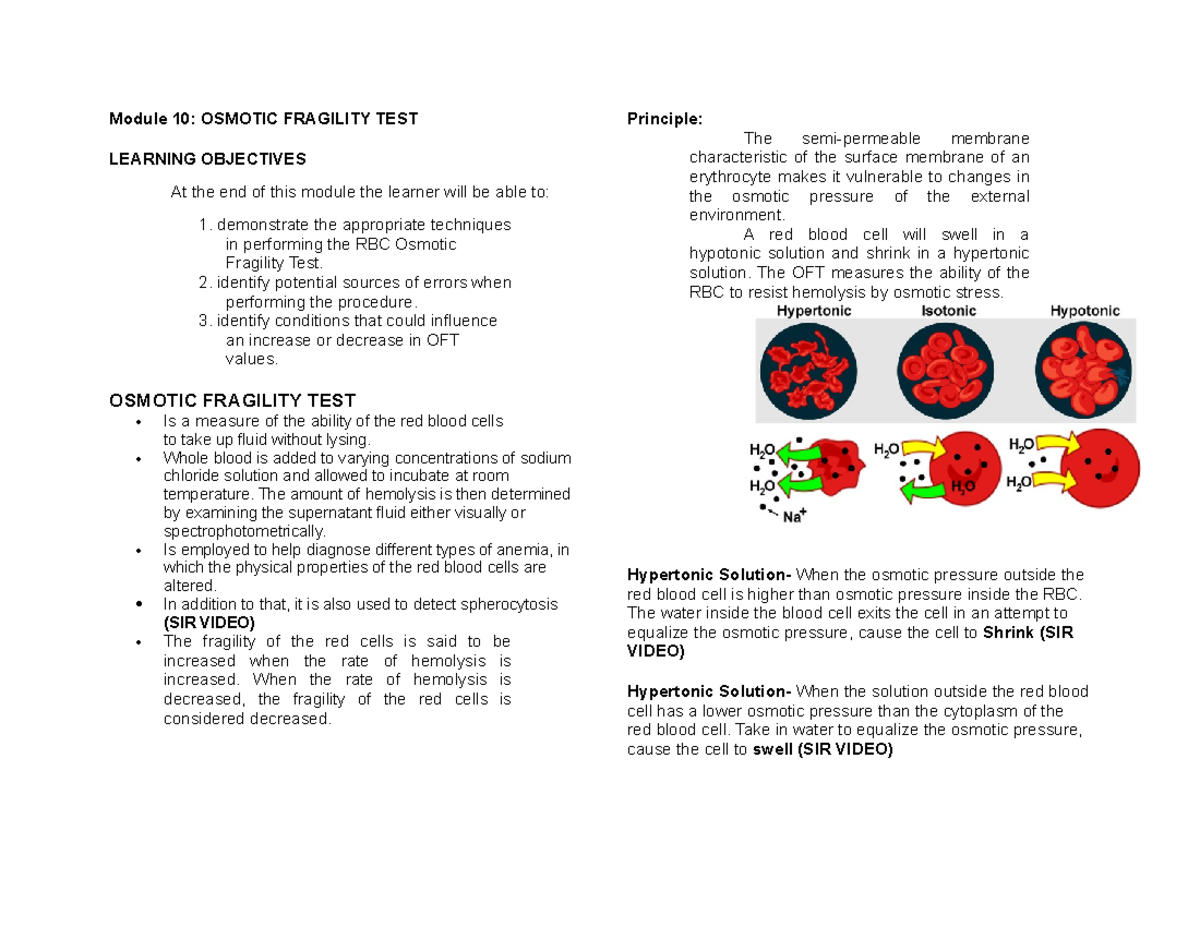 Module 10: OSMOTIC FRAGILITY TEST

LEARNING OBJECTIVES

At the end of this module the learner will be able to:

1. demonstrate the appropriate techniques in performing the RBC Osmotic Fragility Test.
2. identify potential sources of errors when performing the procedure.
3. identify conditions that could influence an increase or decrease in OFT values.

OSMOTIC FRAGILITY TEST

• Is a measure of the ability of the red blood cells to take up fluid without lysing.
• Whole blood is added to varying concentrations of sodium chloride solution and allowed to incubate at room temperature. The amount of hemolysis is then determined by examining the supernatant fluid either visually or spectrophotometrically.
• Is employed to help diagnose different types of anemia, in which the physical properties of the red blood cells are altered.
• In addition to that, it is also used to detect spherocytosis (SIR VIDEO)
• The fragility of the red cells is said to be increased when the rate of hemolysis is increased. When the rate of hemolysis is decreased, the fragility of the red cells is considered decreased.

Principle:

The semi-permeable membrane characteristic of the surface membrane of an erythrocyte makes it vulnerable to changes in the osmotic pressure of the external environment.

A red blood cell will swell in a hypotonic solution and shrink in a hypertonic solution. The OFT measures the ability of the RBC to resist hemolysis by osmotic stress.

Hypertonic Isotonic Hypotonic

$H_2O$ $H_2O$ $Na^+$ $H_2O$ $H_2O$ $H_2O$ $H_2O$

Hypertonic Solution- When the osmotic pressure outside the red blood cell is higher than osmotic pressure inside the RBC. The water inside the blood cell exits the cell in an attempt to equalize the osmotic pressure, cause the cell to Shrink (SIR VIDEO)

Hypertonic Solution- When the solution outside the red blood cell has a lower osmotic pressure than the cytoplasm of the red blood cell. Take in water to equalize the osmotic pressure, cause the cell to swell (SIR VIDEO)