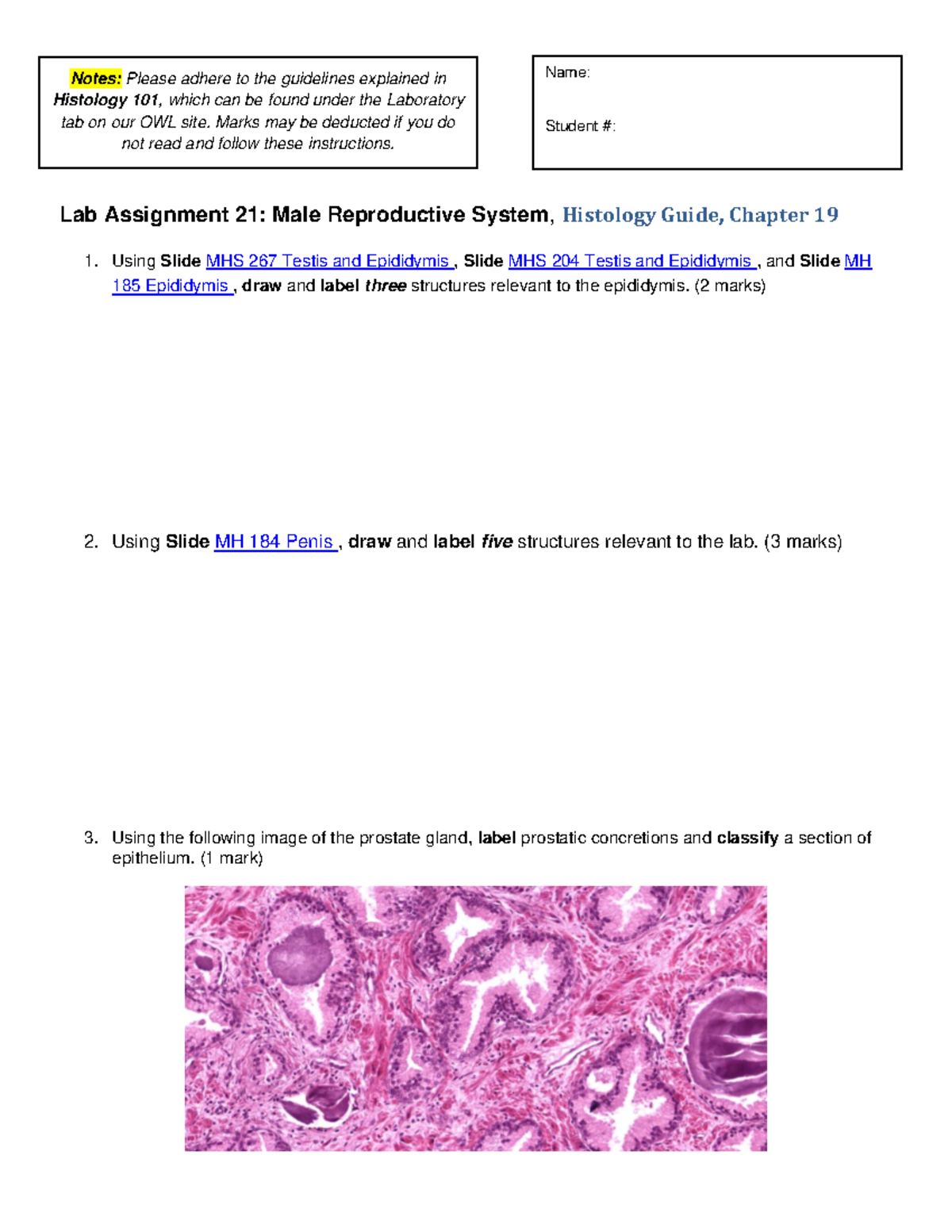 Notes: Please adhere to the guidelines explained in Histology 101, which can be found under the Laboratory tab on our OWL site. Marks may be deducted if you do not read and follow these instructions.

Name:

Student #:

Lab Assignment 21: Male Reproductive System, Histology Guide, Chapter 19

1. Using Slide MHS 267 Testis and Epididymis , Slide MHS 204 Testis and Epididymis , and Slide MH 185 Epididymis , draw and label three structures relevant to the epididymis. (2 marks)

2. Using Slide MH 184 Penis , draw and label five structures relevant to the lab. (3 marks)

3. Using the following image of the prostate gland, label prostatic concretions and classify a section of epithelium. (1 mark)