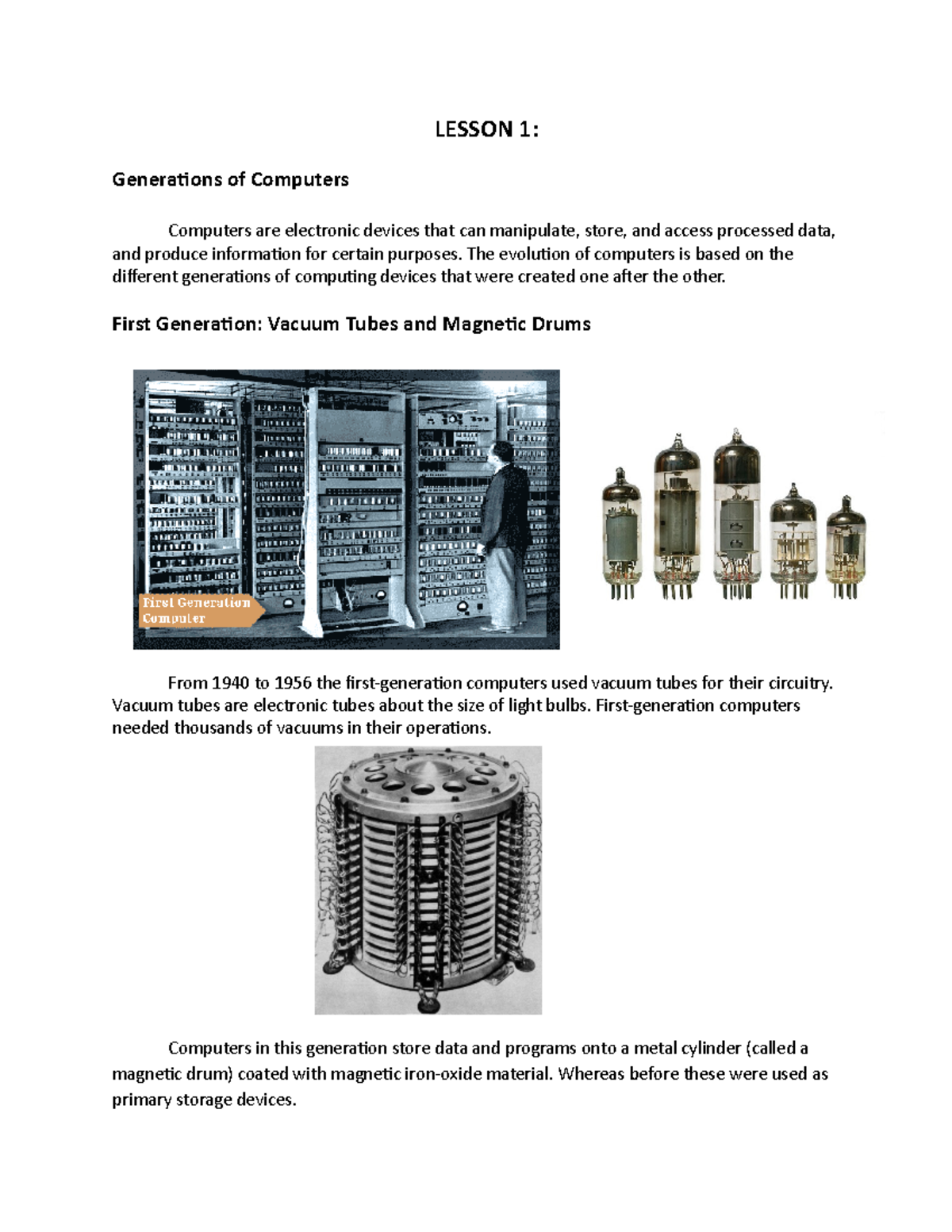 LESSON 1:

Generations of Computers

Computers are electronic devices that can manipulate, store, and access processed data, and produce information for certain purposes. The evolution of computers is based on the different generations of computing devices that were created one after the other.

First Generation: Vacuum Tubes and Magnetic Drums

First Generation Computer

From 1940 to 1956 the first-generation computers used vacuum tubes for their circuitry. Vacuum tubes are electronic tubes about the size of light bulbs. First-generation computers needed thousands of vacuums in their operations.

Computers in this generation store data and programs onto a metal cylinder (called a magnetic drum) coated with magnetic iron-oxide material. Whereas before these were used as primary storage devices.