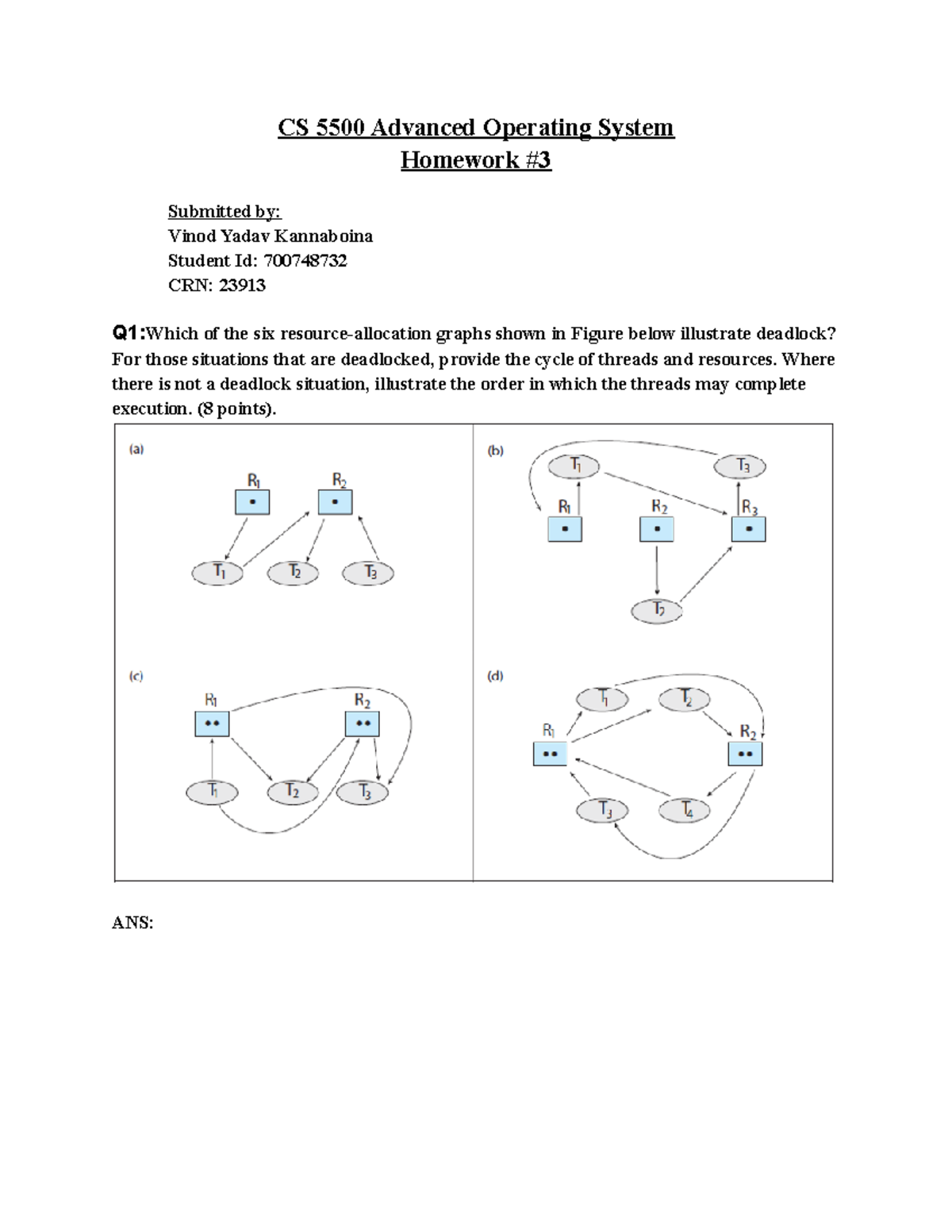 CS 5500 Advanced Operating System
Homework #3

Submitted by:
Vinod Yadav Kannaboina
Student Id: 700748732
CRN: 23913

Q1:Which of the six resource-allocation graphs shown in Figure below illustrate deadlock? For those situations that are deadlocked, provide the cycle of threads and resources. Where there is not a deadlock situation, illustrate the order in which the threads may complete execution. (8 points).

(a)
$R_1$ $R_2$
$T_1$ $T_2$ $T_3$

(b)
$T_1$ $T_3$
$R_1$ $R_2$ $R_3$
$T_2$

(c)
$R_1$ $R_2$
$T_1$ $T_2$ $T_3$

(d)
$T_1$ $T_2$
$R_1$ $R_2$
$T_3$ $T_4$

ANS: