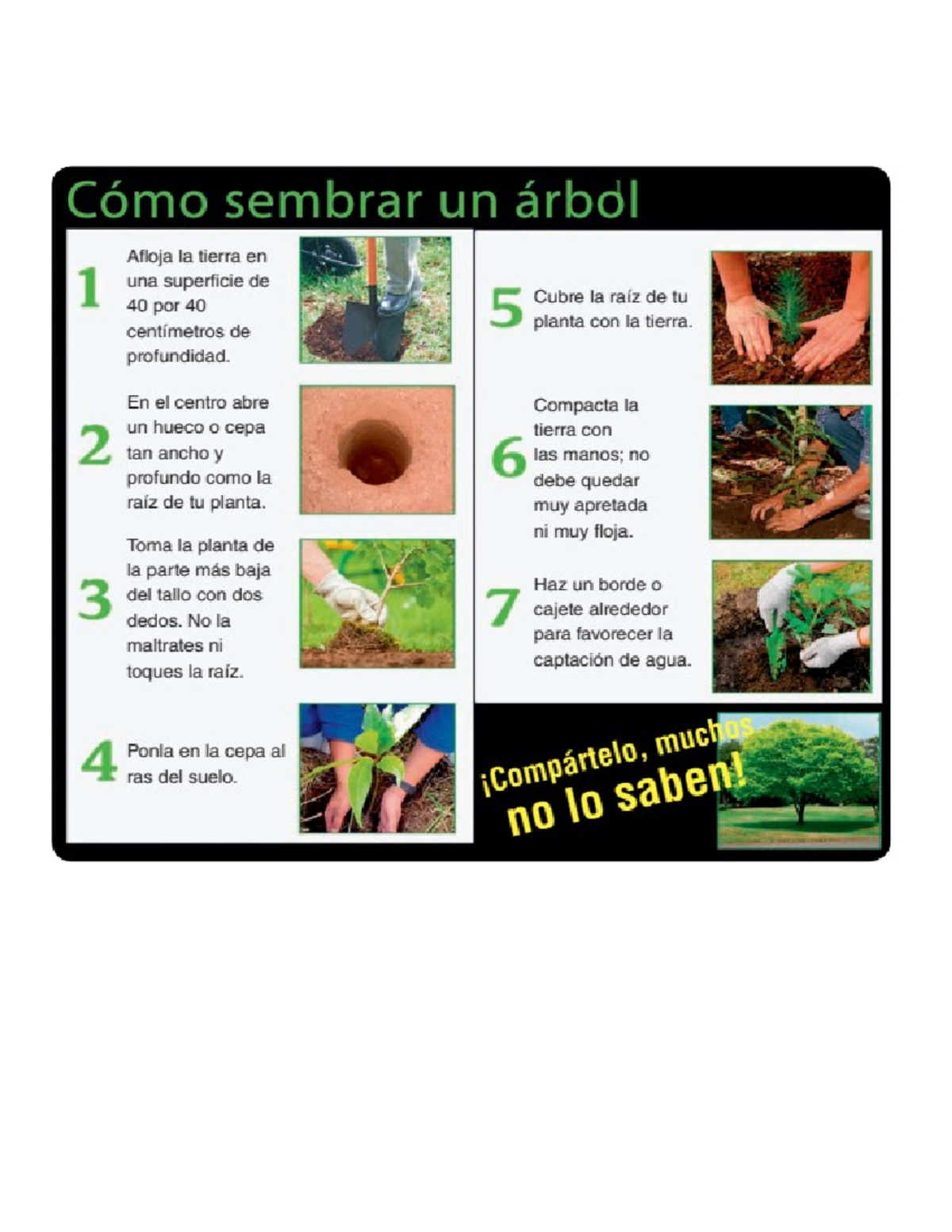 Cómo sembrar un árbol

1 Afloja la tierra en una superficie de 40 por 40 centímetros de profundidad.

2 En el centro abre un hueco o cepa tan ancho y profundo como la raíz de tu planta.

3 Toma la planta de la parte más baja del tallo con dos dedos. No la maltrates ni toques la raíz.

4 Ponla en la cepa al ras del suelo.

5 Cubre la raíz de tu planta con la tierra.

6 Compacta la tierra con las manos; no debe quedar muy apretada ni muy floja.

7 Haz un borde o cajete alrededor para favorecer la captación de agua.

¡Compártelo, muchos no lo saben!