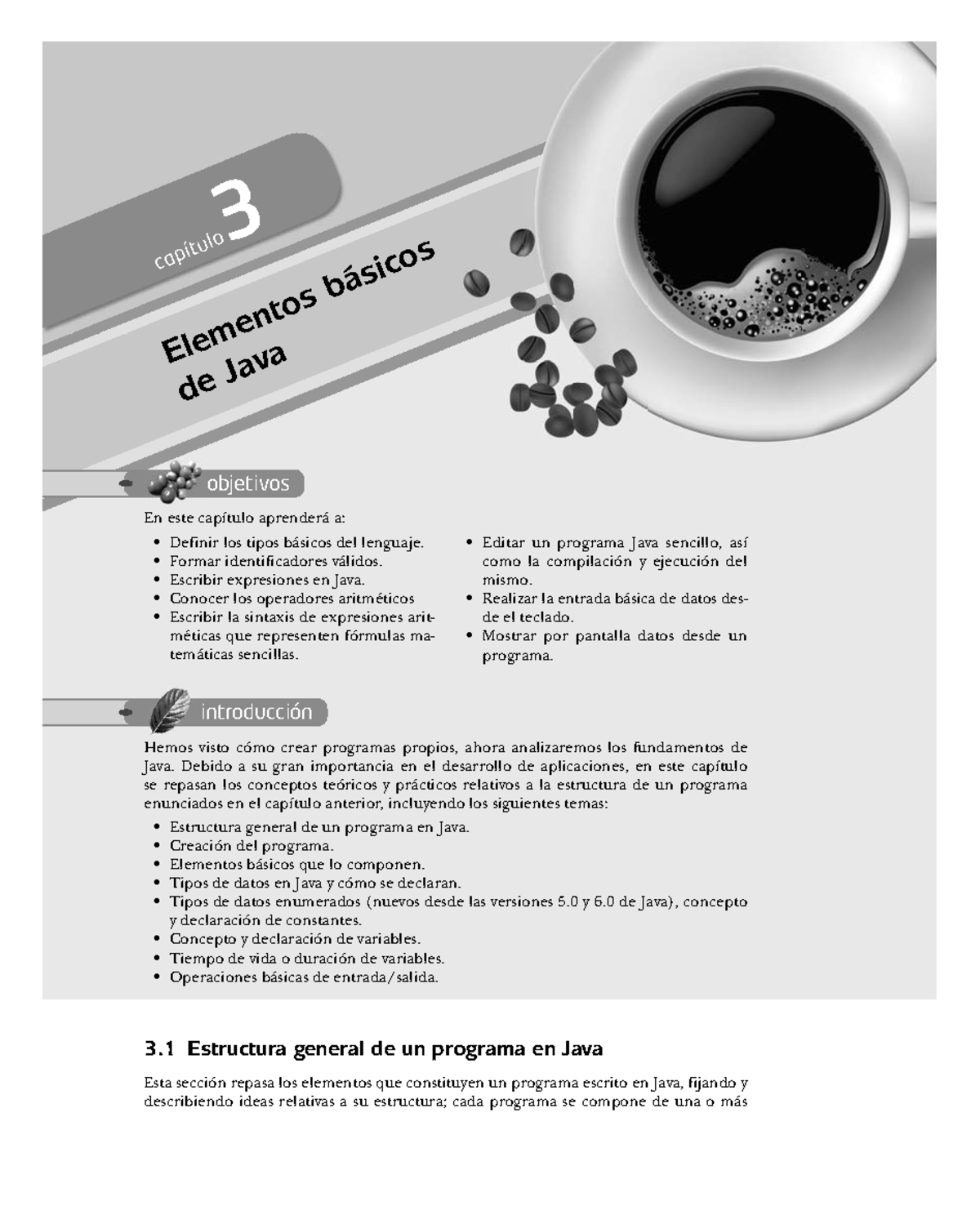 capítulo 3

Elementos básicos de Java

objetivos

En este capítulo aprenderá a:

• Definir los tipos básicos del lenguaje.
• Formar identificadores válidos.
• Escribir expresiones en Java.
• Conocer los operadores aritméticos
• Escribir la sintaxis de expresiones aritméticas que representen fórmulas matemáticas sencillas.

• Editar un programa Java sencillo, así como la compilación y ejecución del mismo.
• Realizar la entrada básica de datos desde el teclado.
• Mostrar por pantalla datos desde un programa.

introducción

Hemos visto cómo crear programas propios, ahora analizaremos los fundamentos de Java. Debido a su gran importancia en el desarrollo de aplicaciones, en este capítulo se repasan los conceptos teóricos y prácticos relativos a la estructura de un programa enunciados en el capítulo anterior, incluyendo los siguientes temas:

• Estructura general de un programa en Java.
• Creación del programa.
• Elementos básicos que lo componen.
• Tipos de datos en Java y cómo se declaran.
• Tipos de datos enumerados (nuevos desde las versiones 5.0 y 6.0 de Java), concepto y declaración de constantes.
• Concepto y declaración de variables.
• Tiempo de vida o duración de variables.
• Operaciones básicas de entrada/salida.

3.1 Estructura general de un programa en Java

Esta sección repasa los elementos que constituyen un programa escrito en Java, fijando y describiendo ideas relativas a su estructura; cada programa se compone de una o más