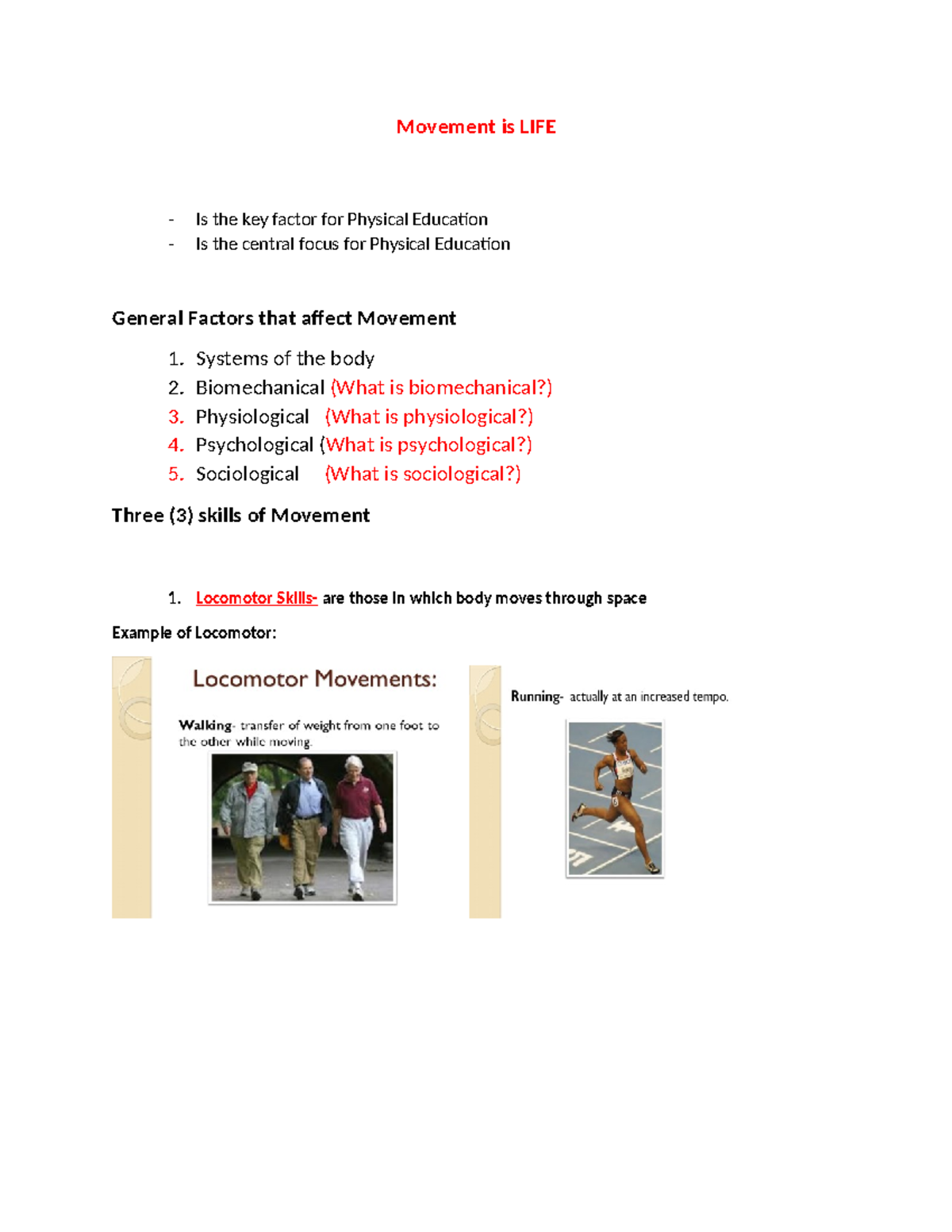 Movement is LIFE

- Is the key factor for Physical Education
- Is the central focus for Physical Education

General Factors that affect Movement

1. Systems of the body
2. Biomechanical (What is biomechanical?)
3. Physiological (What is physiological?)
4. Psychological (What is psychological?)
5. Sociological (What is sociological?)

Three (3) skills of Movement

1. Locomotor Skills- are those in which body moves through space

Example of Locomotor:

Locomotor Movements:

Walking- transfer of weight from one foot to the other while moving.

Running- actually at an increased tempo.