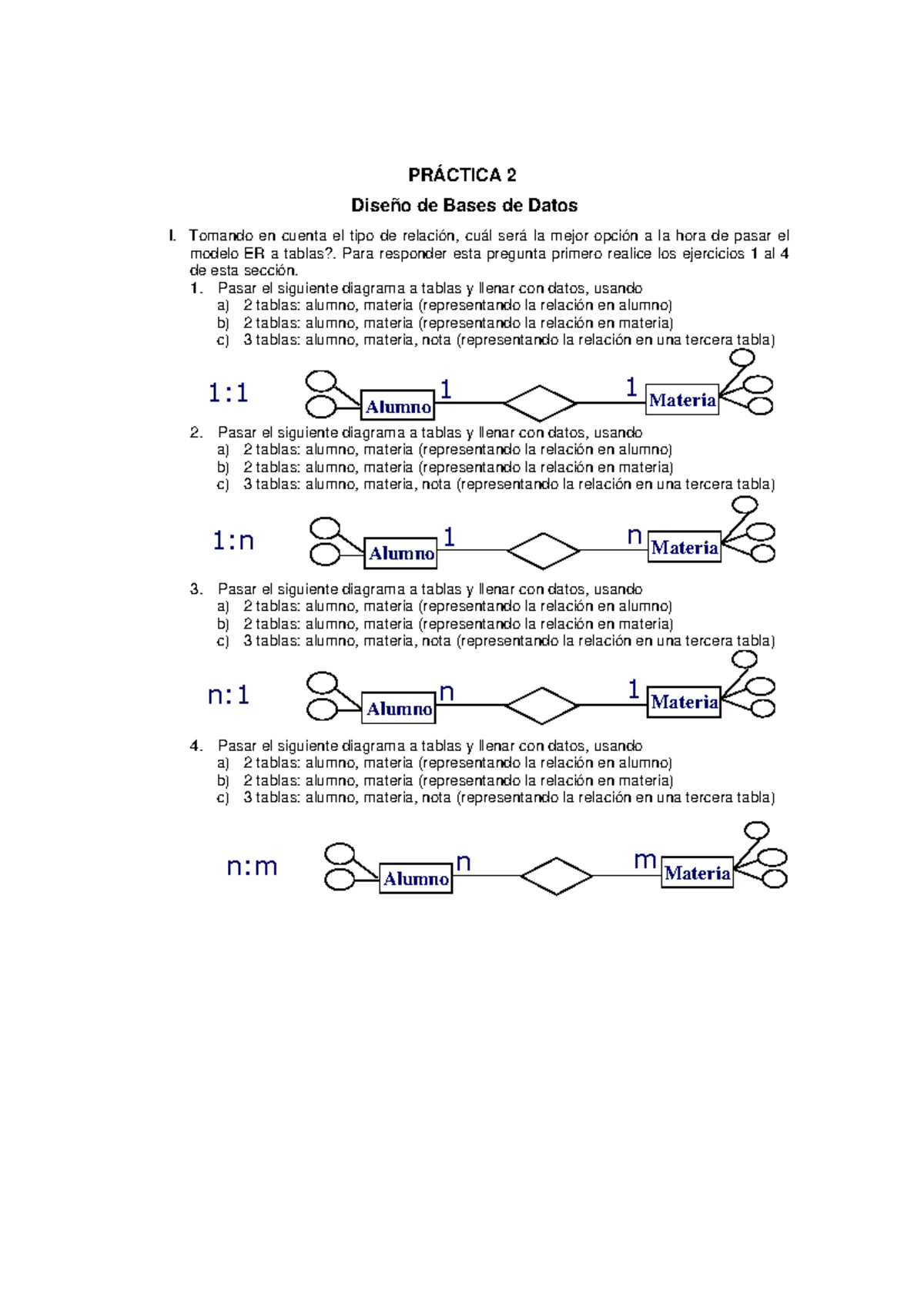 PRÁCTICA 2

Diseño de Bases de Datos

I. Tomando en cuenta el tipo de relación, cuál será la mejor opción a la hora de pasar el modelo ER a tablas?. Para responder esta pregunta primero realice los ejercicios 1 al 4 de esta sección.

1. Pasar el siguiente diagrama a tablas y llenar con datos, usando
a) 2 tablas: alumno, materia (representando la relación en alumno)
b) 2 tablas: alumno, materia (representando la relación en materia)
c) 3 tablas: alumno, materia, nota (representando la relación en una tercera tabla)

1:1 Alumno 1 1 Materia

2. Pasar el siguiente diagrama a tablas y llenar con datos, usando
a) 2 tablas: alumno, materia (representando la relación en alumno)
b) 2 tablas: alumno, materia (representando la relación en materia)
c) 3 tablas: alumno, materia, nota (representando la relación en una tercera tabla)

1:n Alumno 1 n Materia

3. Pasar el siguiente diagrama a tablas y llenar con datos, usando
a) 2 tablas: alumno, materia (representando la relación en alumno)
b) 2 tablas: alumno, materia (representando la relación en materia)
c) 3 tablas: alumno, materia, nota (representando la relación en una tercera tabla)

n:1 Alumno n 1 Materia

4. Pasar el siguiente diagrama a tablas y llenar con datos, usando
a) 2 tablas: alumno, materia (representando la relación en alumno)
b) 2 tablas: alumno, materia (representando la relación en materia)
c) 3 tablas: alumno, materia, nota (representando la relación en una tercera tabla)

n:m Alumno n m Materia