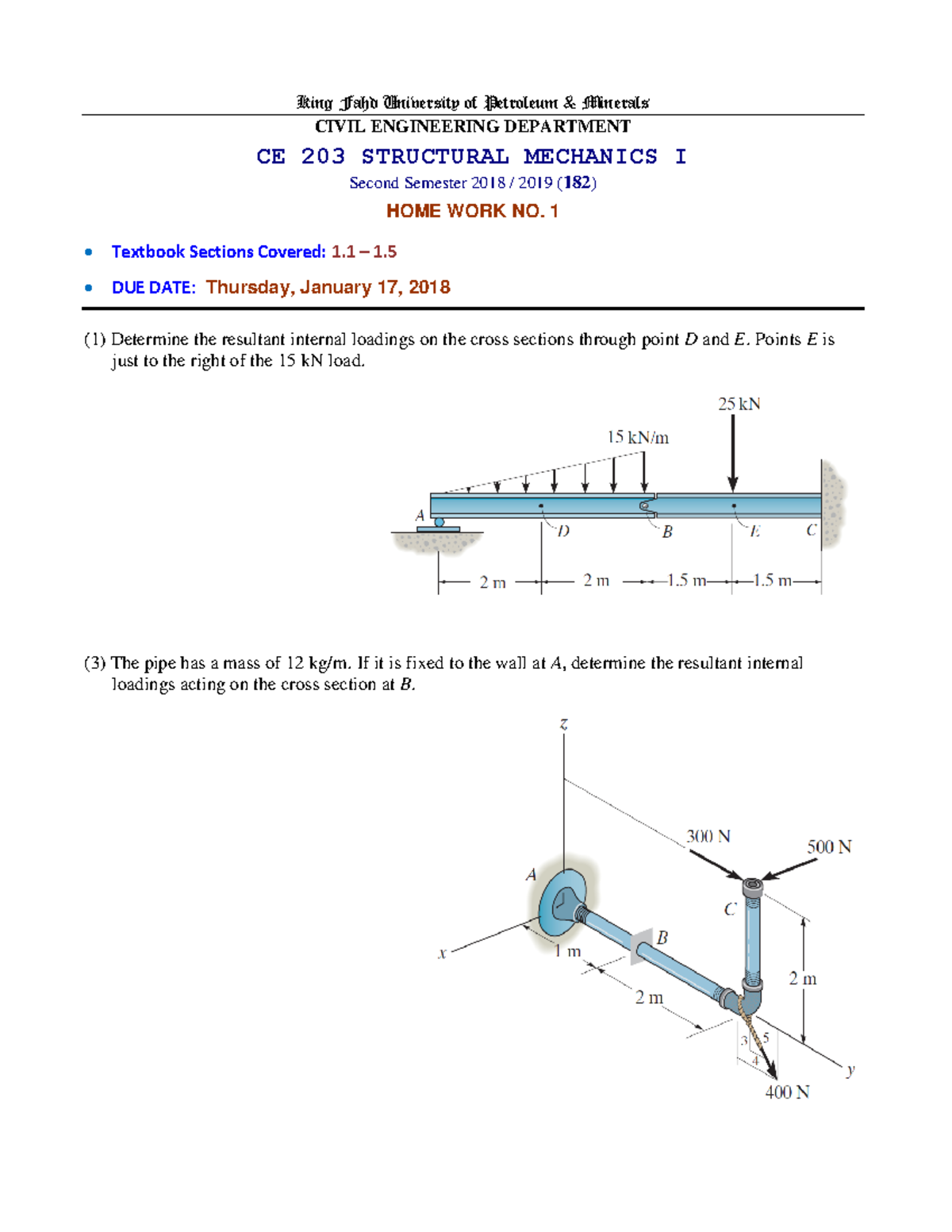 King Fahd University of Petroleum & Minerals
CIVIL ENGINEERING DEPARTMENT

CE 203 STRUCTURAL MECHANICS I

Second Semester 2018 / 2019 (182)

HOME WORK NO. 1

• Textbook Sections Covered: 1.1 – 1.5

• DUE DATE: Thursday, January 17, 2018

(1) Determine the resultant internal loadings on the cross sections through point $D$ and $E$. Points $E$ is just to the right of the 15 kN load.

25 kN
15 kN/m
A
D
B
E
C
2 m
2 m
1.5 m
1.5 m

(3) The pipe has a mass of 12 kg/m. If it is fixed to the wall at $A$, determine the resultant internal loadings acting on the cross section at $B$.

z
300 N
500 N
A
C
B
x
1 m
2 m
2 m
3
5
4
y
400 N