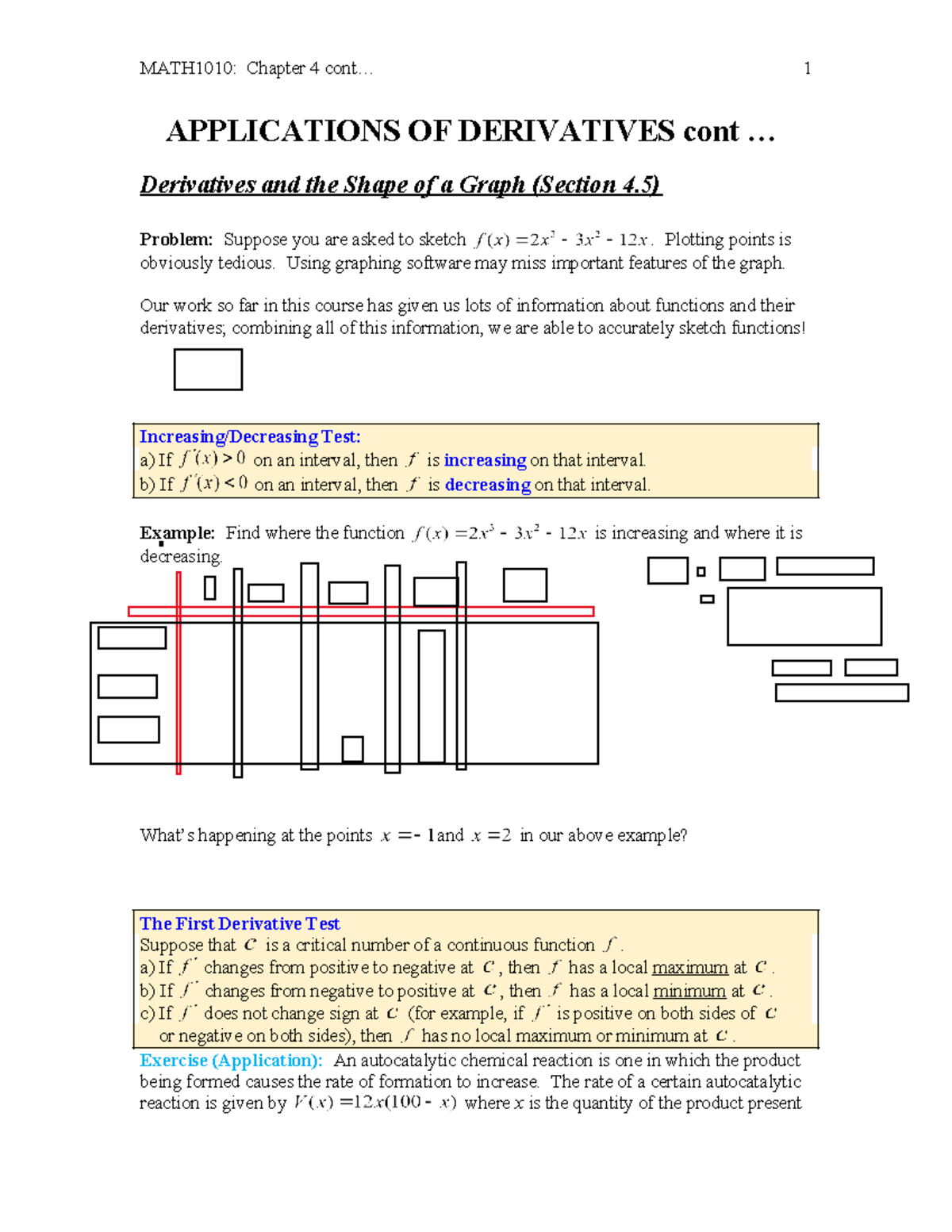 MATH1010: Chapter 4 cont… 1

APPLICATIONS OF DERIVATIVES cont …

Derivatives and the Shape of a Graph (Section 4.5)

Problem: Suppose you are asked to sketch $f(x) = 2x^3 - 3x^2 - 12x$. Plotting points is obviously tedious. Using graphing software may miss important features of the graph.

Our work so far in this course has given us lots of information about functions and their derivatives; combining all of this information, we are able to accurately sketch functions!

Increasing/Decreasing Test:
a) If $f'(x) > 0$ on an interval, then $f$ is increasing on that interval.
b) If $f'(x) < 0$ on an interval, then $f$ is decreasing on that interval.

Example: Find where the function $f(x) = 2x^3 - 3x^2 - 12x$ is increasing and where it is decreasing.

What's happening at the points $x = -1$ and $x = 2$ in our above example?

The First Derivative Test
Suppose that $c$ is a critical number of a continuous function $f$.
a) If $f'$ changes from positive to negative at $c$, then $f$ has a local maximum at $c$.
b) If $f'$ changes from negative to positive at $c$, then $f$ has a local minimum at $c$.
c) If $f'$ does not change sign at $c$ (for example, if $f'$ is positive on both sides of $c$ or negative on both sides), then $f$ has no local maximum or minimum at $c$.

Exercise (Application): An autocatalytic chemical reaction is one in which the product being formed causes the rate of formation to increase. The rate of a certain autocatalytic reaction is given by $V(x) = 12x(100 - x)$ where x is the quantity of the product present