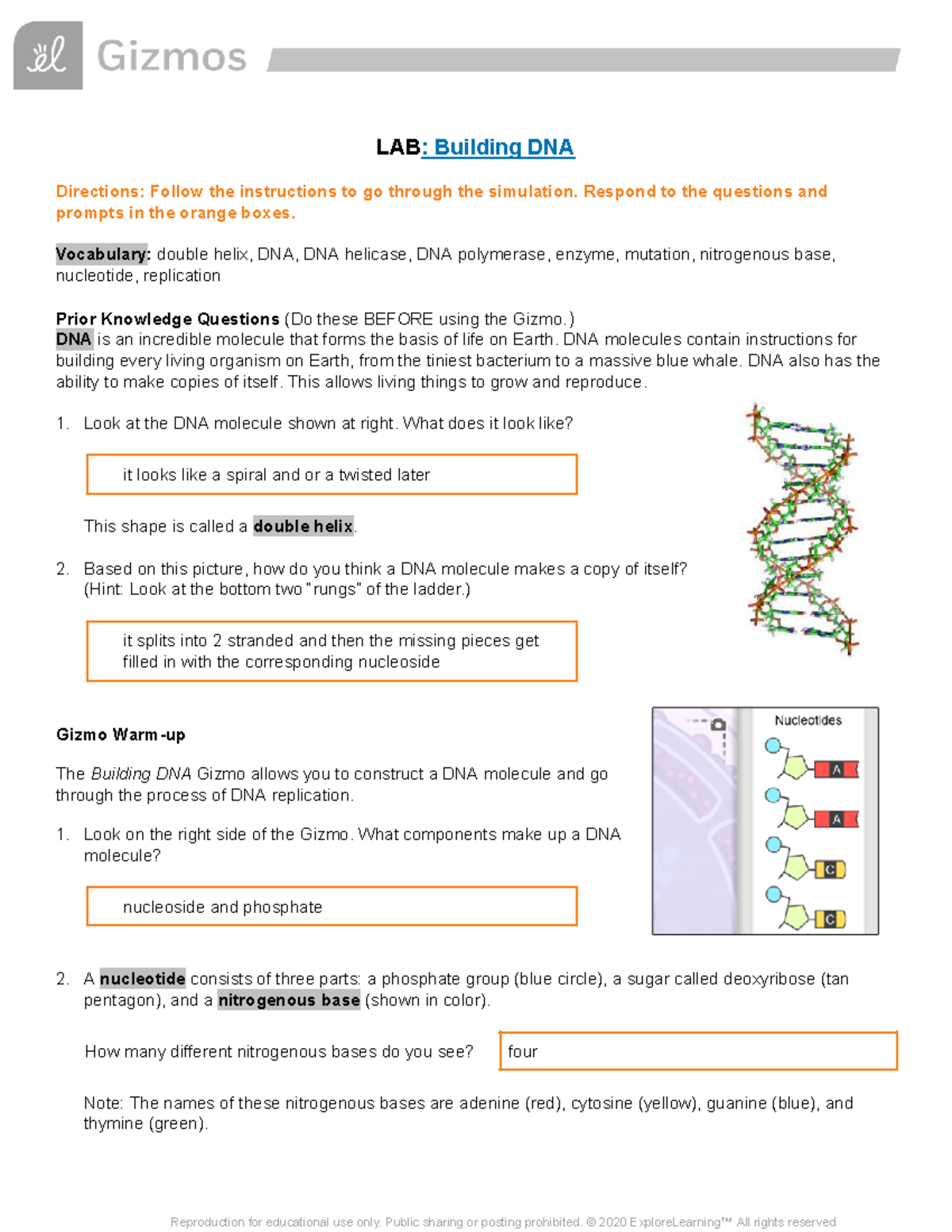 Gizmos

LAB: Building DNA

Directions: Follow the instructions to go through the simulation. Respond to the questions and prompts in the orange boxes.

Vocabulary: double helix, DNA, DNA helicase, DNA polymerase, enzyme, mutation, nitrogenous base, nucleotide, replication

Prior Knowledge Questions (Do these BEFORE using the Gizmo.)
DNA is an incredible molecule that forms the basis of life on Earth. DNA molecules contain instructions for building every living organism on Earth, from the tiniest bacterium to a massive blue whale. DNA also has the ability to make copies of itself. This allows living things to grow and reproduce.

1. Look at the DNA molecule shown at right. What does it look like?

it looks like a spiral and or a twisted later

This shape is called a double helix.

2. Based on this picture, how do you think a DNA molecule makes a copy of itself? (Hint: Look at the bottom two "rungs" of the ladder.)

it splits into 2 stranded and then the missing pieces get filled in with the corresponding nucleoside

Gizmo Warm-up

The Building DNA Gizmo allows you to construct a DNA molecule and go through the process of DNA replication.

1. Look on the right side of the Gizmo. What components make up a DNA molecule?

nucleoside and phosphate

Nucleotides
A
A
C
C

2. A nucleotide consists of three parts: a phosphate group (blue circle), a sugar called deoxyribose (tan pentagon), and a nitrogenous base (shown in color).

How many different nitrogenous bases do you see?

four

Note: The names of these nitrogenous bases are adenine (red), cytosine (yellow), guanine (blue), and thymine (green).

Reproduction for educational use only. Public sharing or posting prohibited. © 2020 ExploreLearning™ All rights reserved