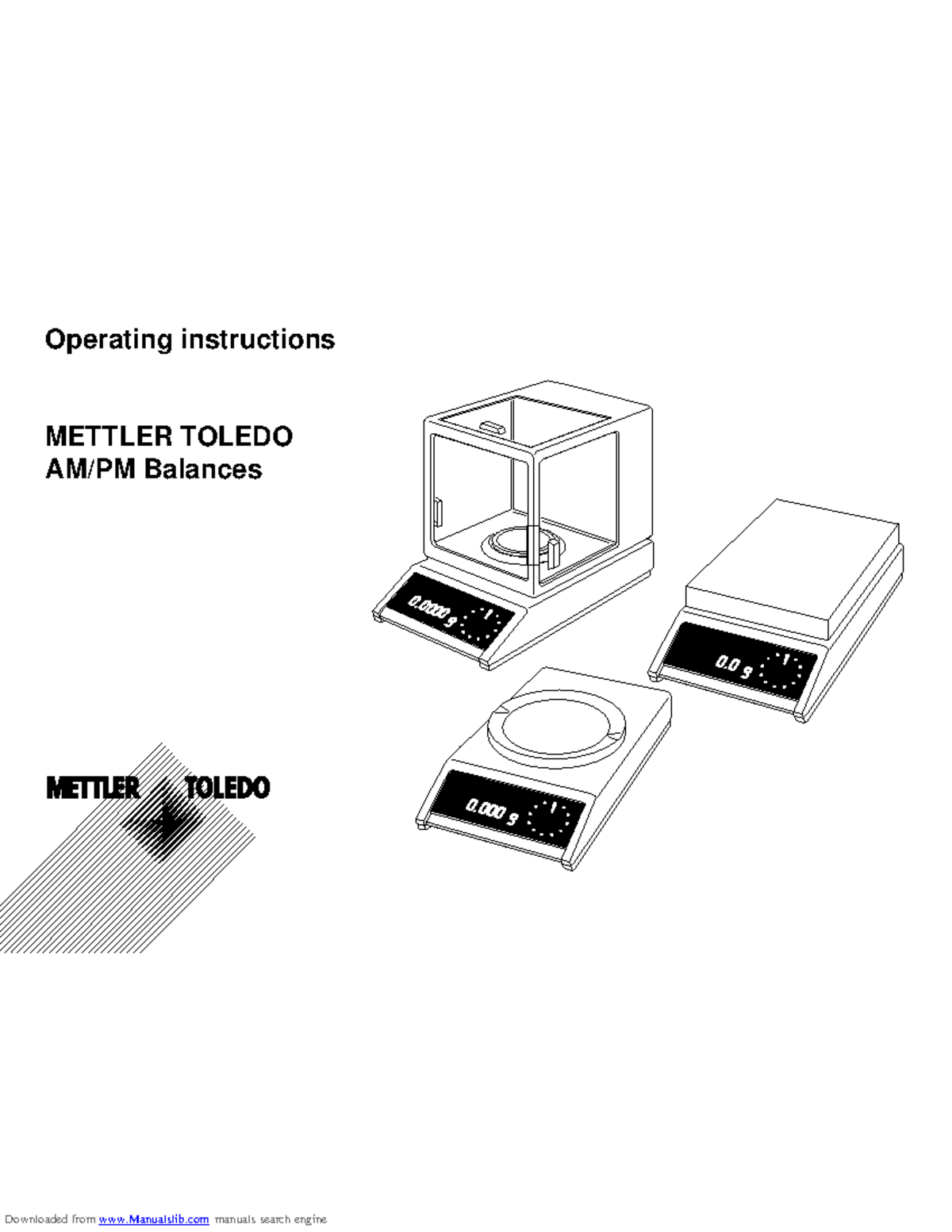 Operating instructions

METTLER TOLEDO
AM/PM Balances

0.0000 g

0.0 g

0.000 g

METTLER TOLEDO

Downloaded from www.Manualslib.com manuals search engine