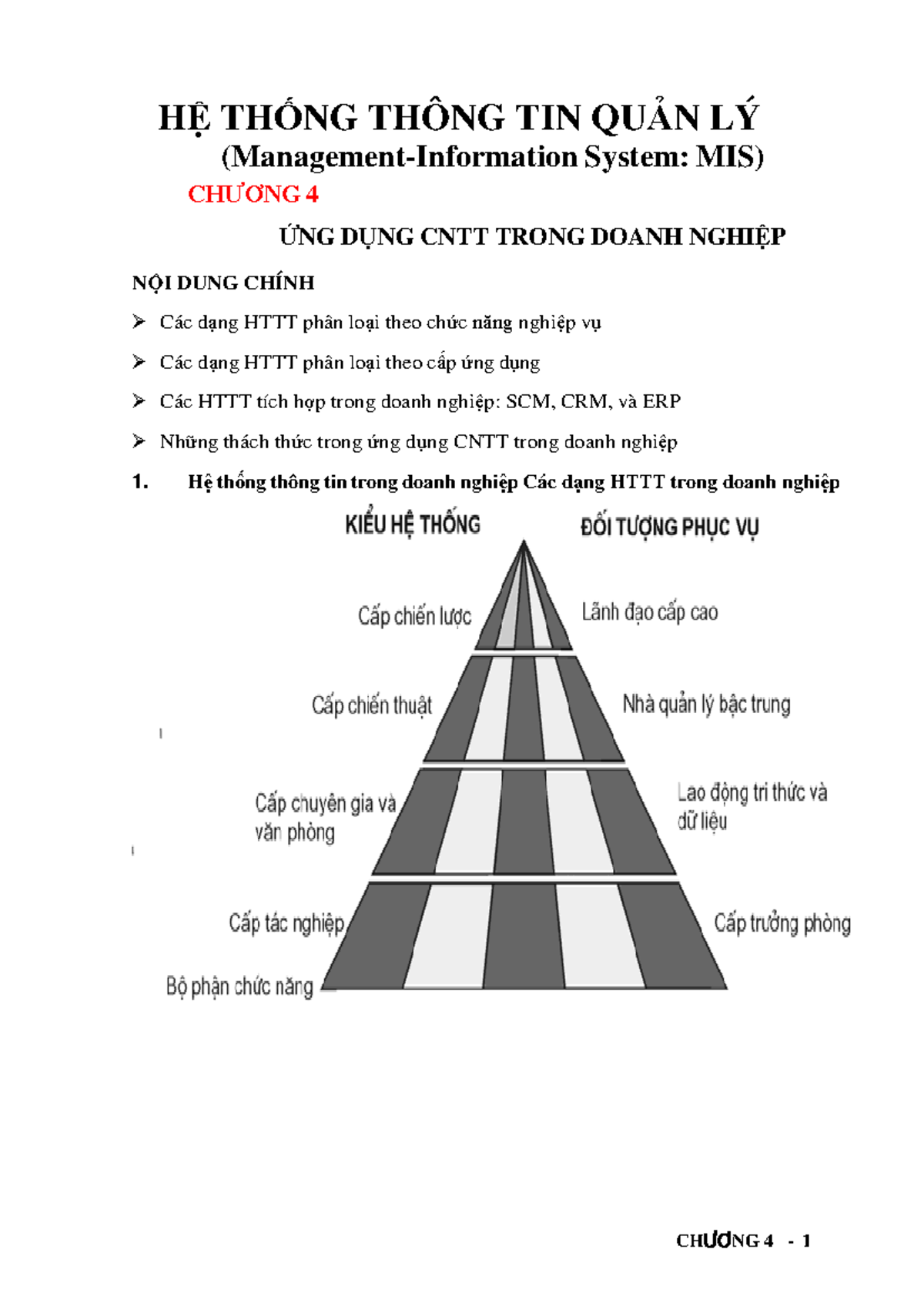 HỆ THỐNG THÔNG TIN QUẢN LÝ
(Management-Information System: MIS)

CHƯƠNG 4

ỨNG DỤNG CNTT TRONG DOANH NGHIỆP

NỘI DUNG CHÍNH

➢ Các dạng HTTT phân loại theo chức năng nghiệp vụ

➢ Các dạng HTTT phân loại theo cấp ứng dụng

➢ Các HTTT tích hợp trong doanh nghiệp: SCM, CRM, và ERP

➢ Những thách thức trong ứng dụng CNTT trong doanh nghiệp

1. Hệ thống thông tin trong doanh nghiệp Các dạng HTTT trong doanh nghiệp

KIỂU HỆ THỐNG

ĐỐI TƯỢNG PHỤC VỤ

Cấp chiến lược

Lãnh đạo cấp cao

Cấp chiến thuật

Nhà quản lý bậc trung

Cấp chuyên gia và văn phòng

Lao động tri thức và dữ liệu

Cấp tác nghiệp

Cấp trưởng phòng

Bộ phận chức năng

CHƯƠNG 4 - 1