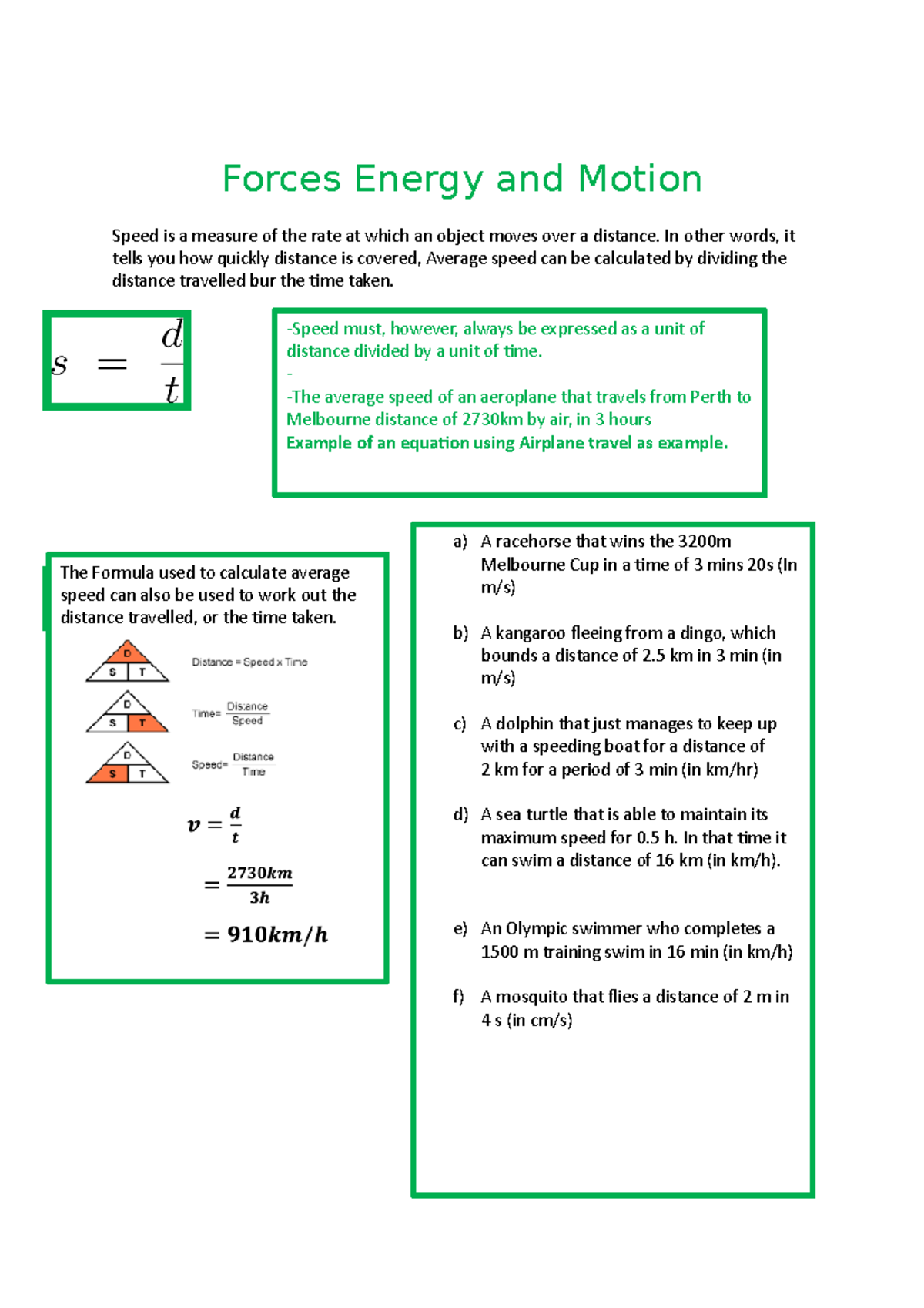 Forces Energy and Motion

Speed is a measure of the rate at which an object moves over a distance. In other words, it tells you how quickly distance is covered, Average speed can be calculated by dividing the distance travelled bur the time taken.

$s = \frac{d}{t}$

-Speed must, however, always be expressed as a unit of distance divided by a unit of time.
-
-The average speed of an aeroplane that travels from Perth to Melbourne distance of 2730km by air, in 3 hours
Example of an equation using Airplane travel as example.

The Formula used to calculate average speed can also be used to work out the distance travelled, or the time taken.

D
S T
Distance = Speed x Time

D
S T
Time= $\frac{Distance}{Speed}$

D
S T
Speed= $\frac{Distance}{Time}$

$v = \frac{d}{t}$

$= \frac{2730km}{3h}$

$= 910km/h$

a) A racehorse that wins the 3200m Melbourne Cup in a time of 3 mins 20s (In m/s)

b) A kangaroo fleeing from a dingo, which bounds a distance of 2.5 km in 3 min (in m/s)

c) A dolphin that just manages to keep up with a speeding boat for a distance of 2 km for a period of 3 min (in km/hr)

d) A sea turtle that is able to maintain its maximum speed for 0.5 h. In that time it can swim a distance of 16 km (in km/h).

e) An Olympic swimmer who completes a 1500 m training swim in 16 min (in km/h)

f) A mosquito that flies a distance of 2 m in 4 s (in cm/s)