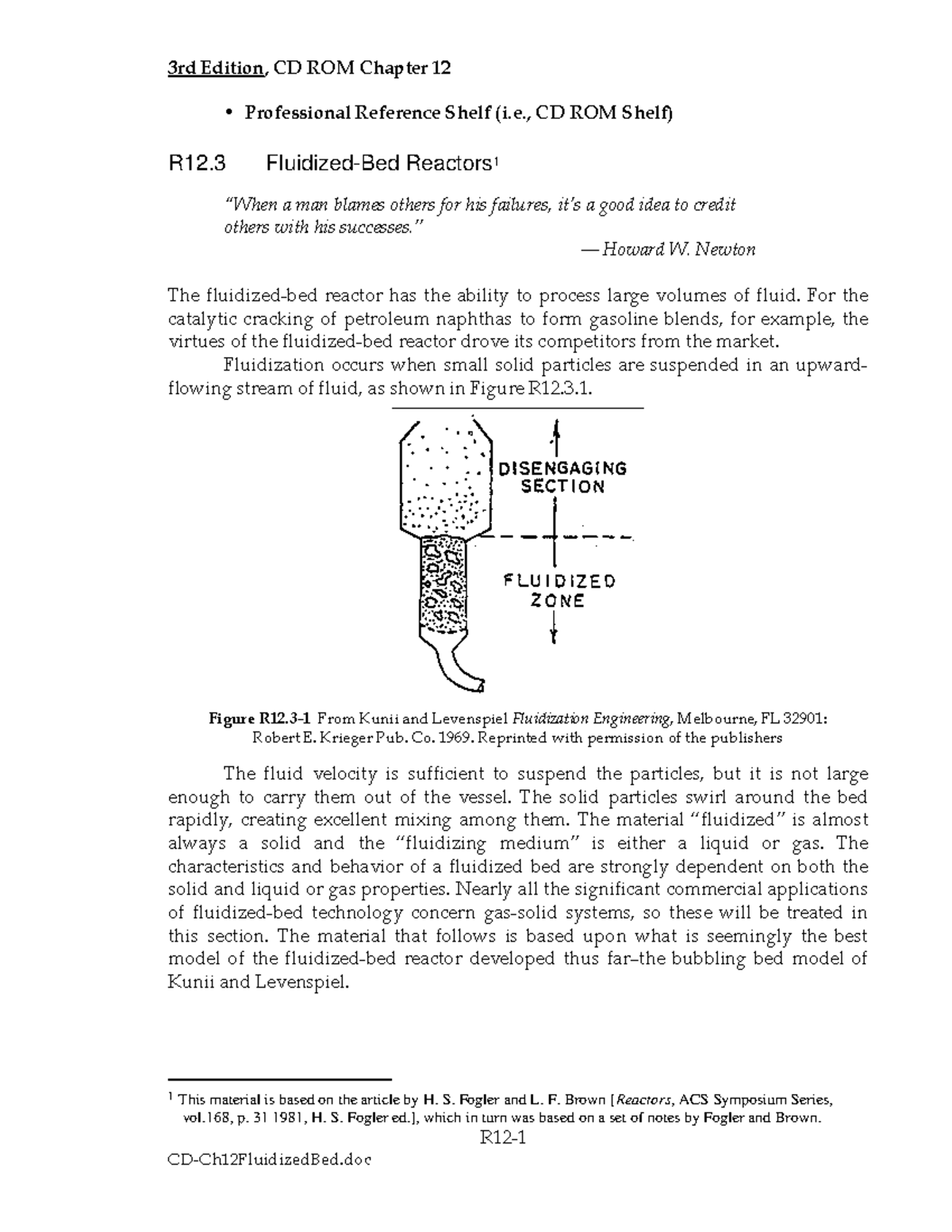 3rd Edition, CD ROM Chapter 12

• Professional Reference Shelf (i.e., CD ROM Shelf)

R12.3 Fluidized-Bed Reactors$^1$

"When a man blames others for his failures, it's a good idea to credit others with his successes."

— Howard W. Newton

The fluidized-bed reactor has the ability to process large volumes of fluid. For the catalytic cracking of petroleum naphthas to form gasoline blends, for example, the virtues of the fluidized-bed reactor drove its competitors from the market.

Fluidization occurs when small solid particles are suspended in an upward-flowing stream of fluid, as shown in Figure R12.3.1.

DISENGAGING SECTION

FLUIDIZED ZONE

Figure R12.3-1 From Kunii and Levenspiel Fluidization Engineering, Melbourne, FL 32901: Robert E. Krieger Pub. Co. 1969. Reprinted with permission of the publishers

The fluid velocity is sufficient to suspend the particles, but it is not large enough to carry them out of the vessel. The solid particles swirl around the bed rapidly, creating excellent mixing among them. The material "fluidized" is almost always a solid and the "fluidizing medium" is either a liquid or gas. The characteristics and behavior of a fluidized bed are strongly dependent on both the solid and liquid or gas properties. Nearly all the significant commercial applications of fluidized-bed technology concern gas-solid systems, so these will be treated in this section. The material that follows is based upon what is seemingly the best model of the fluidized-bed reactor developed thus far–the bubbling bed model of Kunii and Levenspiel.

$^1$ This material is based on the article by H. S. Fogler and L. F. Brown [Reactors, ACS Symposium Series, vol.168, p. 31 1981, H. S. Fogler ed.], which in turn was based on a set of notes by Fogler and Brown.

R12-1

CD-Ch12FluidizedBed.doc