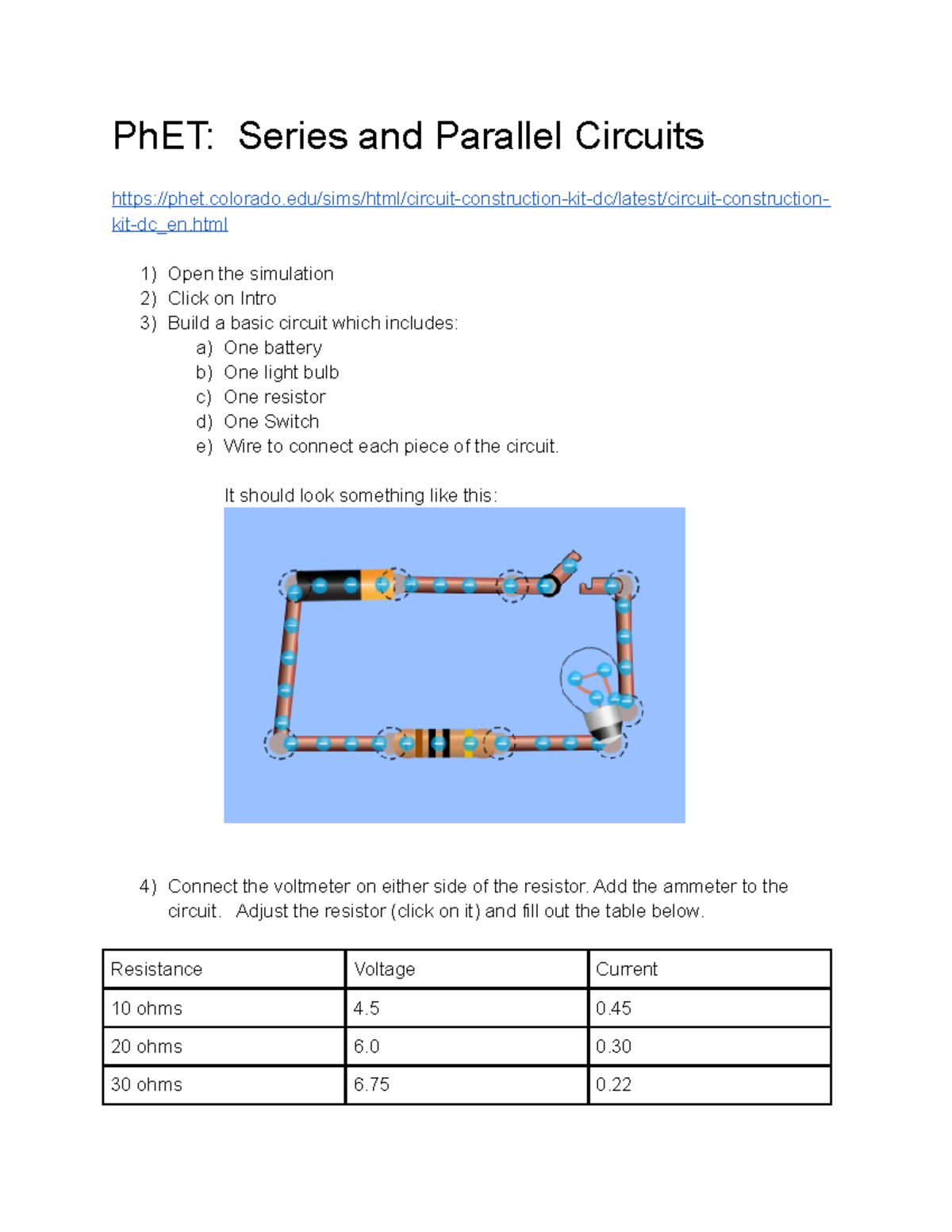 PhET: Series and Parallel Circuits

https://phet.colorado.edu/sims/html/circuit-construction-kit-dc/latest/circuit-construction-kit-dc_en.html

1) Open the simulation
2) Click on Intro
3) Build a basic circuit which includes:
a) One battery
b) One light bulb
c) One resistor
d) One Switch
e) Wire to connect each piece of the circuit.

It should look something like this:

4) Connect the voltmeter on either side of the resistor. Add the ammeter to the circuit. Adjust the resistor (click on it) and fill out the table below.

| Resistance | Voltage | Current |
|---|---|---|
| 10 ohms | 4.5 | 0.45 |
| 20 ohms | 6.0 | 0.30 |
| 30 ohms | 6.75 | 0.22 |