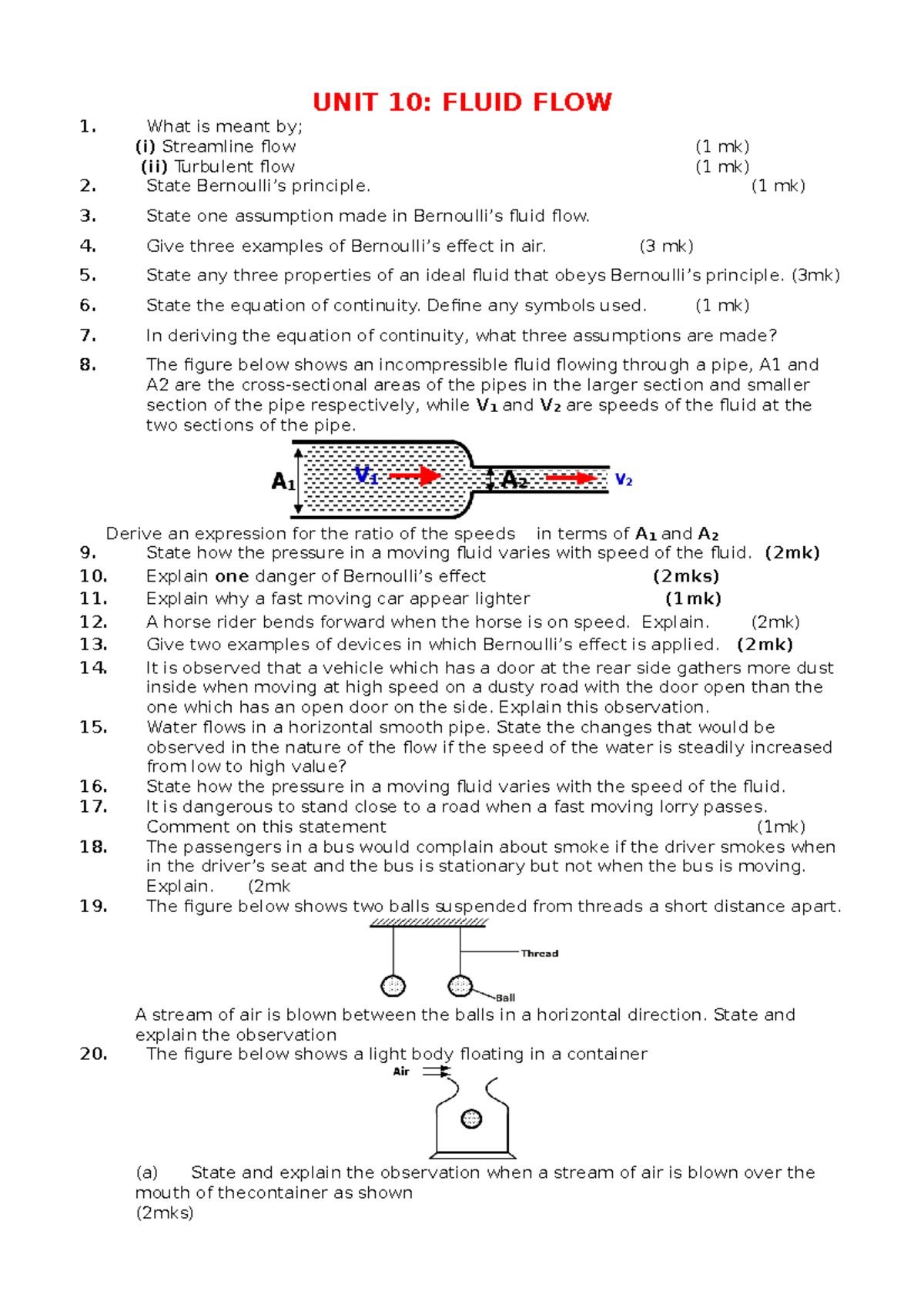 UNIT 10: FLUID FLOW

1. What is meant by;
(i) Streamline flow (1 mk)
(ii) Turbulent flow (1 mk)
2. State Bernoulli's principle. (1 mk)
3. State one assumption made in Bernoulli's fluid flow.
4. Give three examples of Bernoulli's effect in air. (3 mk)
5. State any three properties of an ideal fluid that obeys Bernoulli's principle. (3mk)
6. State the equation of continuity. Define any symbols used. (1 mk)
7. In deriving the equation of continuity, what three assumptions are made?
8. The figure below shows an incompressible fluid flowing through a pipe, A1 and A2 are the cross-sectional areas of the pipes in the larger section and smaller section of the pipe respectively, while $V_1$ and $V_2$ are speeds of the fluid at the two sections of the pipe.

$A_1$ $V_1$ $A_2$ $V_2$

Derive an expression for the ratio of the speeds in terms of $A_1$ and $A_2$
9. State how the pressure in a moving fluid varies with speed of the fluid. (2mk)
10. Explain one danger of Bernoulli's effect (2mks)
11. Explain why a fast moving car appear lighter (1mk)
12. A horse rider bends forward when the horse is on speed. Explain. (2mk)
13. Give two examples of devices in which Bernoulli's effect is applied. (2mk)
14. It is observed that a vehicle which has a door at the rear side gathers more dust inside when moving at high speed on a dusty road with the door open than the one which has an open door on the side. Explain this observation.
15. Water flows in a horizontal smooth pipe. State the changes that would be observed in the nature of the flow if the speed of the water is steadily increased from low to high value?
16. State how the pressure in a moving fluid varies with the speed of the fluid.
17. It is dangerous to stand close to a road when a fast moving lorry passes. Comment on this statement (1mk)
18. The passengers in a bus would complain about smoke if the driver smokes when in the driver's seat and the bus is stationary but not when the bus is moving. Explain. (2mk
19. The figure below shows two balls suspended from threads a short distance apart.

Thread
Ball

A stream of air is blown between the balls in a horizontal direction. State and explain the observation
20. The figure below shows a light body floating in a container

Air

(a) State and explain the observation when a stream of air is blown over the mouth of thecontainer as shown
(2mks)