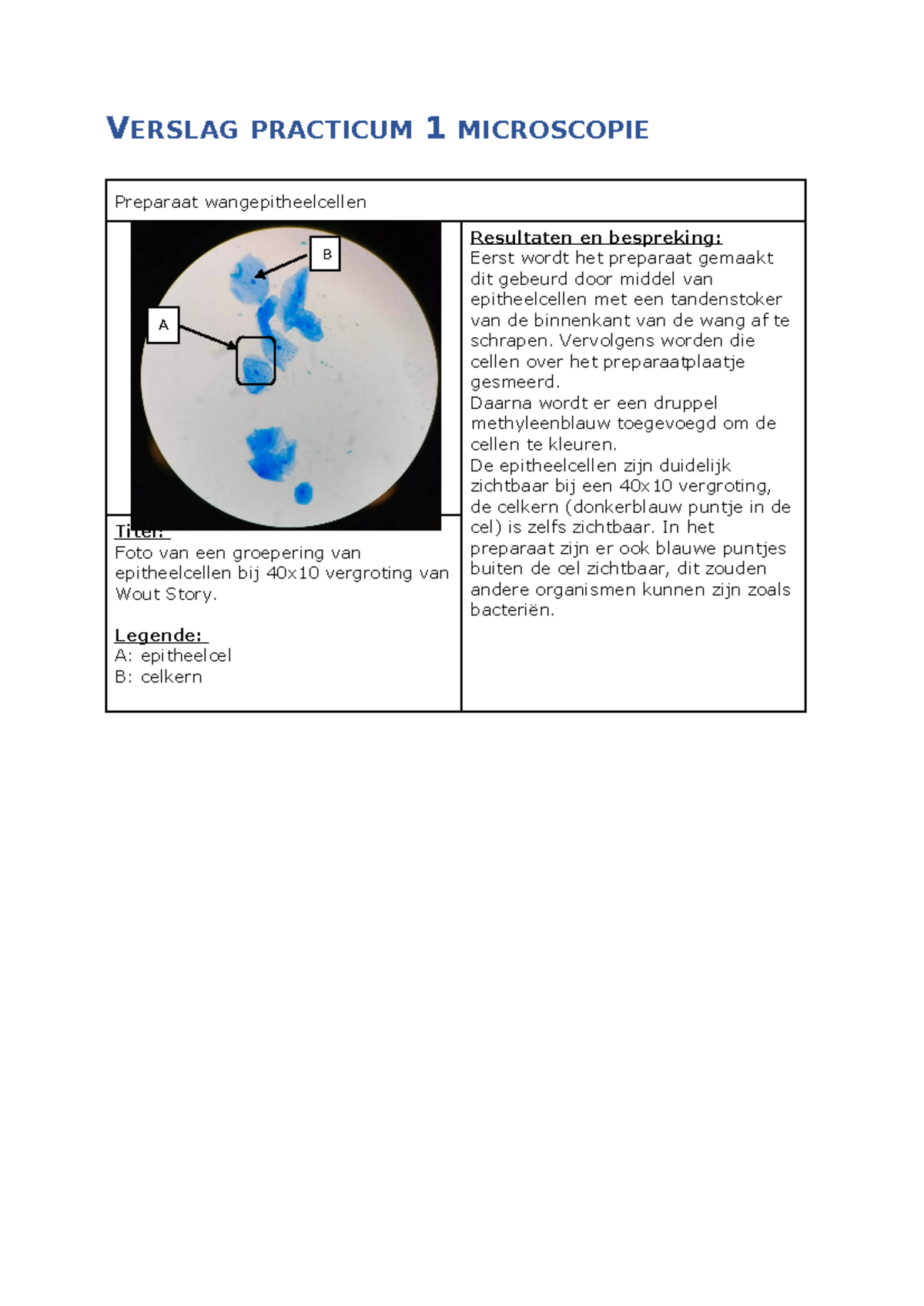 VERSLAG PRACTICUM 1 MICROSCOPIE

Preparaat wangepitheelcellen

B

A

Titel:
Foto van een groepering van epitheelcellen bij 40x10 vergroting van Wout Story.

Legende:
A: epitheelcel
B: celkern

Resultaten en bespreking:
Eerst wordt het preparaat gemaakt dit gebeurd door middel van epitheelcellen met een tandenstoker van de binnenkant van de wang af te schrapen. Vervolgens worden die cellen over het preparaatplaatje gesmeerd.
Daarna wordt er een druppel methyleenblauw toegevoegd om de cellen te kleuren.
De epitheelcellen zijn duidelijk zichtbaar bij een 40x10 vergroting, de celkern (donkerblauw puntje in de cel) is zelfs zichtbaar. In het preparaat zijn er ook blauwe puntjes buiten de cel zichtbaar, dit zouden andere organismen kunnen zijn zoals bacteriën.