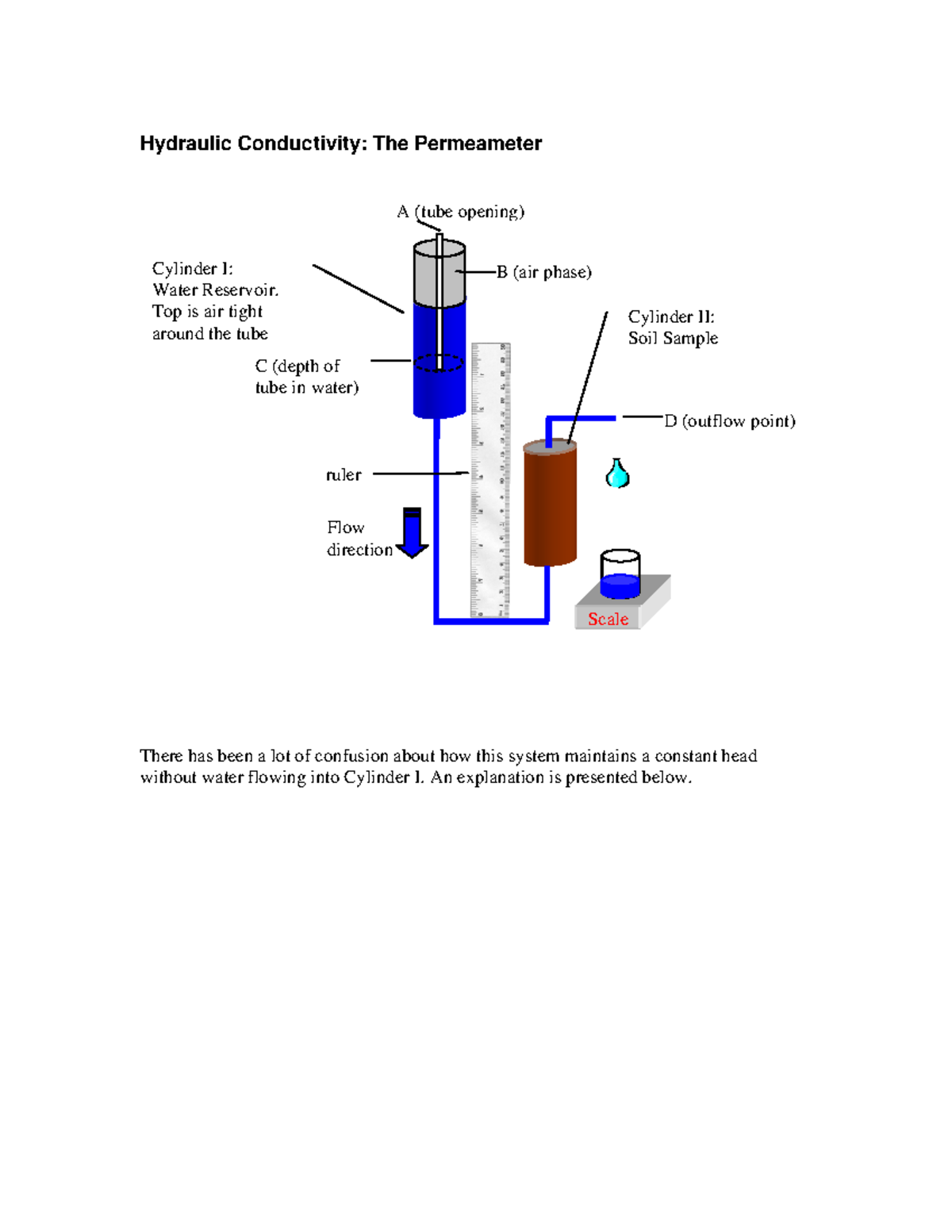 Hydraulic Conductivity: The Permeameter

A (tube opening)

Cylinder I:
Water Reservoir.
Top is air tight
around the tube

B (air phase)

Cylinder II:
Soil Sample

C (depth of
tube in water)

D (outflow point)

ruler

Flow
direction

Scale

There has been a lot of confusion about how this system maintains a constant head without water flowing into Cylinder I. An explanation is presented below.