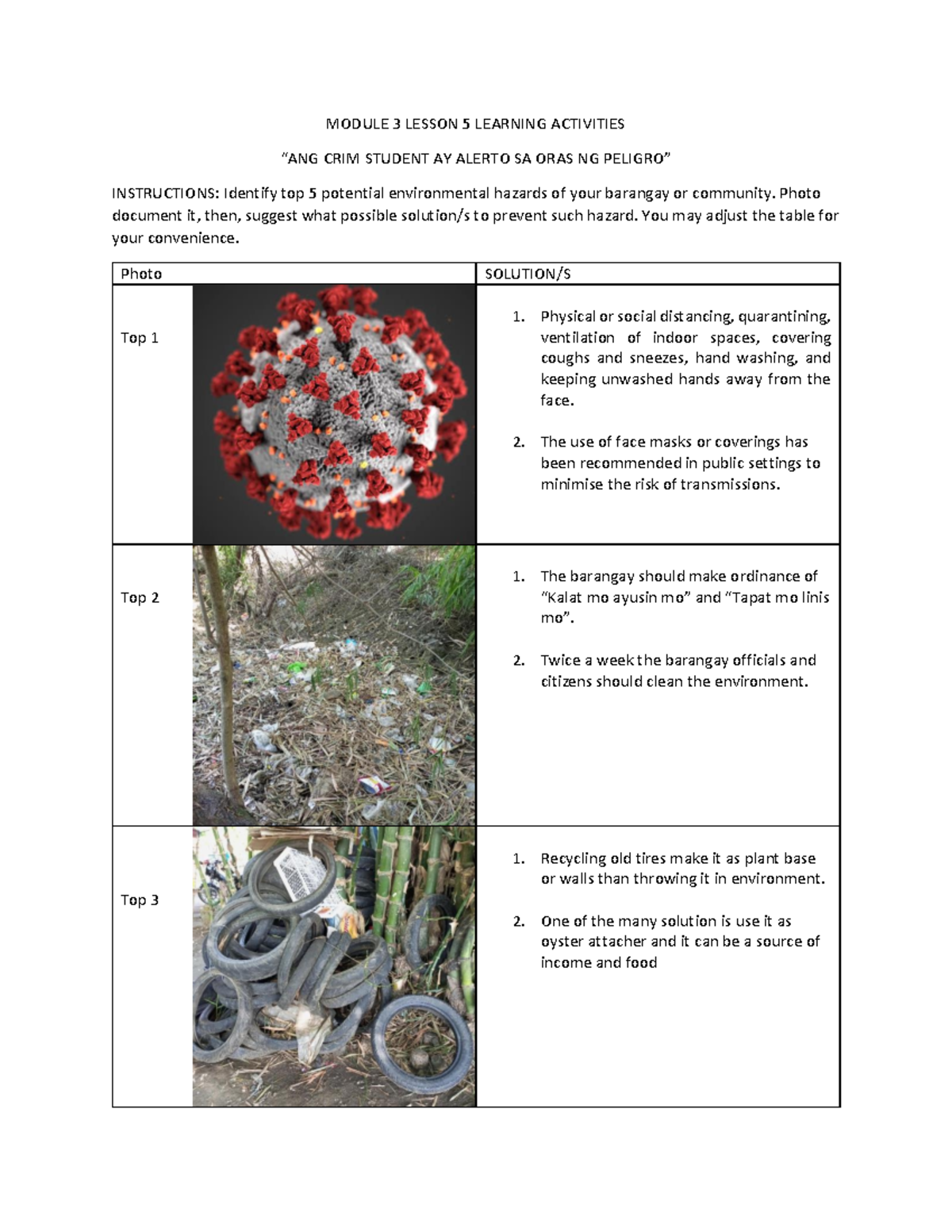 MODULE 3 LESSON 5 LEARNING ACTIVITIES

"ANG CRIM STUDENT AY ALERTO SA ORAS NG PELIGRO"

INSTRUCTIONS: Identify top 5 potential environmental hazards of your barangay or community. Photo document it, then, suggest what possible solution/s to prevent such hazard. You may adjust the table for your convenience.

| Photo | SOLUTION/S |
|---|---|
| Top 1 | 1. Physical or social distancing, quarantining, ventilation of indoor spaces, covering coughs and sneezes, hand washing, and keeping unwashed hands away from the face. 2. The use of face masks or coverings has been recommended in public settings to minimise the risk of transmissions. |
| Top 2 | 1. The barangay should make ordinance of "Kalat mo ayusin mo" and "Tapat mo linis mo". 2. Twice a week the barangay officials and citizens should clean the environment. |
| Top 3 | 1. Recycling old tires make it as plant base or walls than throwing it in environment. 2. One of the many solution is use it as oyster attacher and it can be a source of income and food |