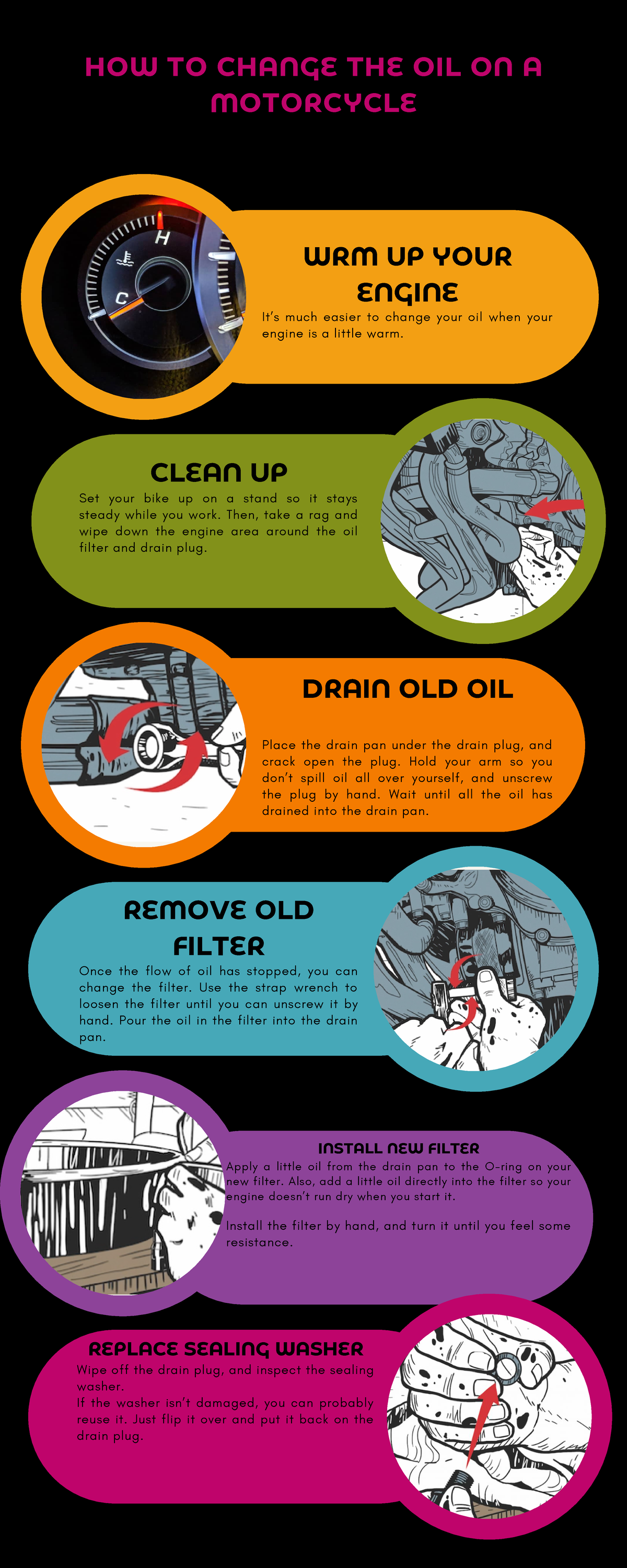 HOW TO CHANGE THE OIL ON A MOTORCYCLE

H

C

WRM UP YOUR ENGINE

It's much easier to change your oil when your engine is a little warm.

CLEAN UP

Set your bike up on a stand so it stays steady while you work. Then, take a rag and wipe down the engine area around the oil filter and drain plug.

DRAIN OLD OIL

Place the drain pan under the drain plug, and crack open the plug. Hold your arm so you don't spill oil all over yourself, and unscrew the plug by hand. Wait until all the oil has drained into the drain pan.

REMOVE OLD FILTER

Once the flow of oil has stopped, you can change the filter. Use the strap wrench to loosen the filter until you can unscrew it by hand. Pour the oil in the filter into the drain pan.

INSTALL NEW FILTER

Apply a little oil from the drain pan to the O-ring on your new filter. Also, add a little oil directly into the filter so your engine doesn't run dry when you start it.

Install the filter by hand, and turn it until you feel some resistance.

REPLACE SEALING WASHER

Wipe off the drain plug, and inspect the sealing washer.
If the washer isn't damaged, you can probably reuse it. Just flip it over and put it back on the drain plug.