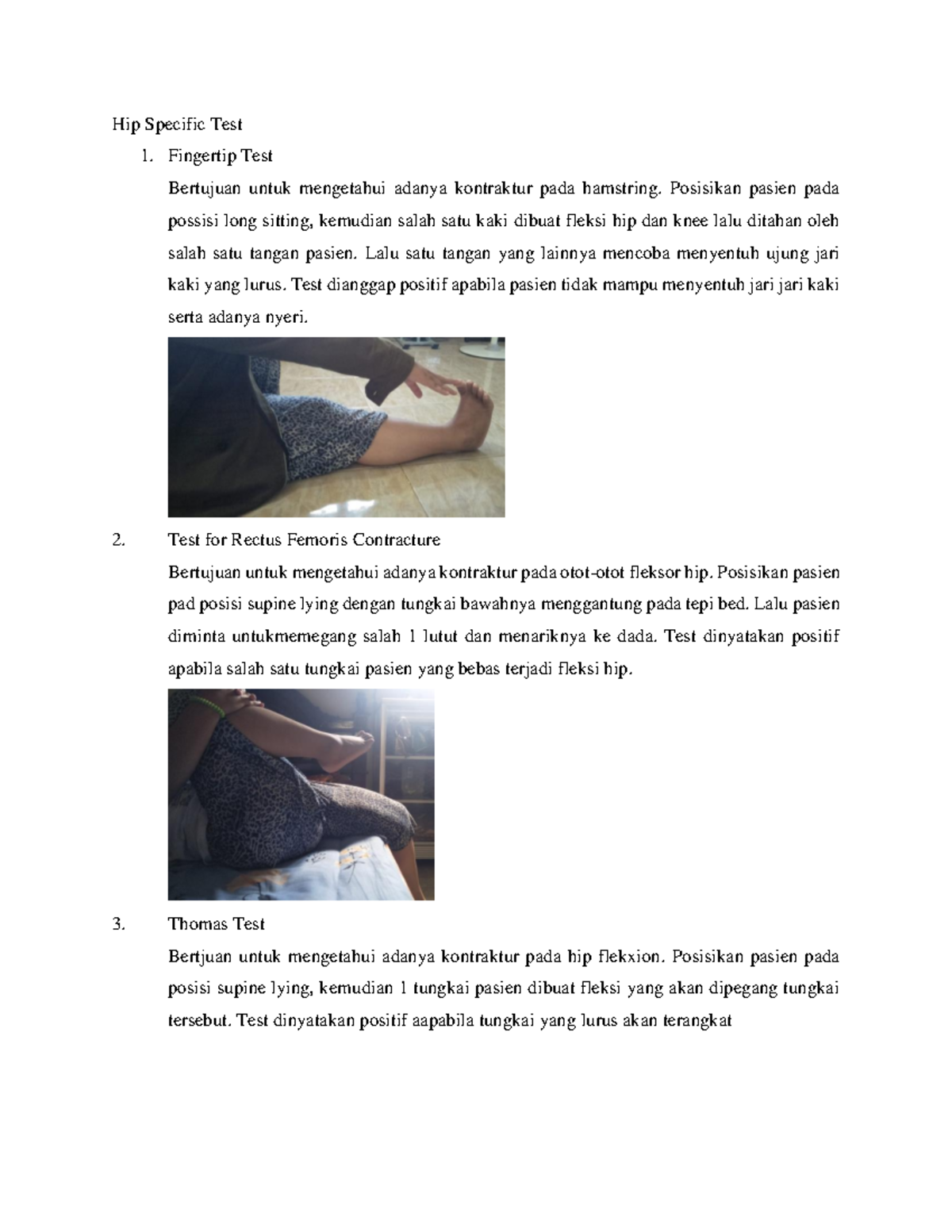 Hip Specific Test

1. Fingertip Test

Bertujuan untuk mengetahui adanya kontraktur pada hamstring. Posisikan pasien pada possisi long sitting, kemudian salah satu kaki dibuat fleksi hip dan knee lalu ditahan oleh salah satu tangan pasien. Lalu satu tangan yang lainnya mencoba menyentuh ujung jari kaki yang lurus. Test dianggap positif apabila pasien tidak mampu menyentuh jari jari kaki serta adanya nyeri.

2. Test for Rectus Femoris Contracture

Bertujuan untuk mengetahui adanya kontraktur pada otot-otot fleksor hip. Posisikan pasien pad posisi supine lying dengan tungkai bawahnya menggantung pada tepi bed. Lalu pasien diminta untukmemegang salah 1 lutut dan menariknya ke dada. Test dinyatakan positif apabila salah satu tungkai pasien yang bebas terjadi fleksi hip.

3. Thomas Test

Bertjuan untuk mengetahui adanya kontraktur pada hip flekxion. Posisikan pasien pada posisi supine lying, kemudian 1 tungkai pasien dibuat fleksi yang akan dipegang tungkai tersebut. Test dinyatakan positif aapabila tungkai yang lurus akan terangkat