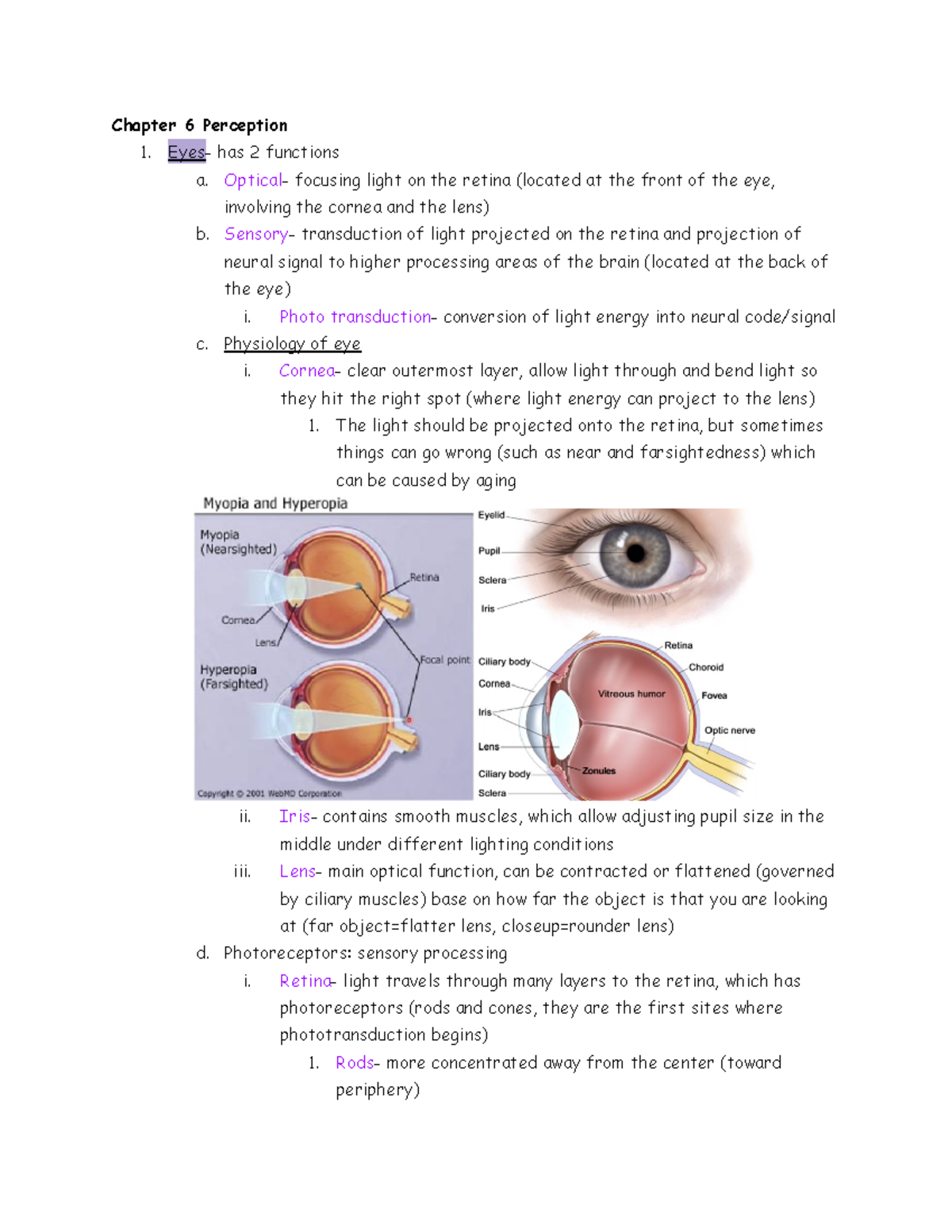 Chapter 6 Perception

1. Eyes- has 2 functions
a. Optical- focusing light on the retina (located at the front of the eye, involving the cornea and the lens)
b. Sensory- transduction of light projected on the retina and projection of neural signal to higher processing areas of the brain (located at the back of the eye)
i. Photo transduction- conversion of light energy into neural code/signal
c. Physiology of eye
i. Cornea- clear outermost layer, allow light through and bend light so they hit the right spot (where light energy can project to the lens)
1. The light should be projected onto the retina, but sometimes things can go wrong (such as near and farsightedness) which can be caused by aging

Myopia and Hyperopia
Myopia (Nearsighted)
Retina
Cornea
Lens
Focal point
Hyperopia (Farsighted)
Copyright © 2001 WebMD Corporation

Eyelid
Pupil
Sclera
Iris

Ciliary body
Cornea
Iris
Lens
Ciliary body
Sclera
Retina
Choroid
Vitreous humor
Fovea
Optic nerve
Zonules

ii. Iris- contains smooth muscles, which allow adjusting pupil size in the middle under different lighting conditions
iii. Lens- main optical function, can be contracted or flattened (governed by ciliary muscles) base on how far the object is that you are looking at (far object=flatter lens, closeup=rounder lens)
d. Photoreceptors: sensory processing
i. Retina- light travels through many layers to the retina, which has photoreceptors (rods and cones, they are the first sites where phototransduction begins)
1. Rods- more concentrated away from the center (toward periphery)