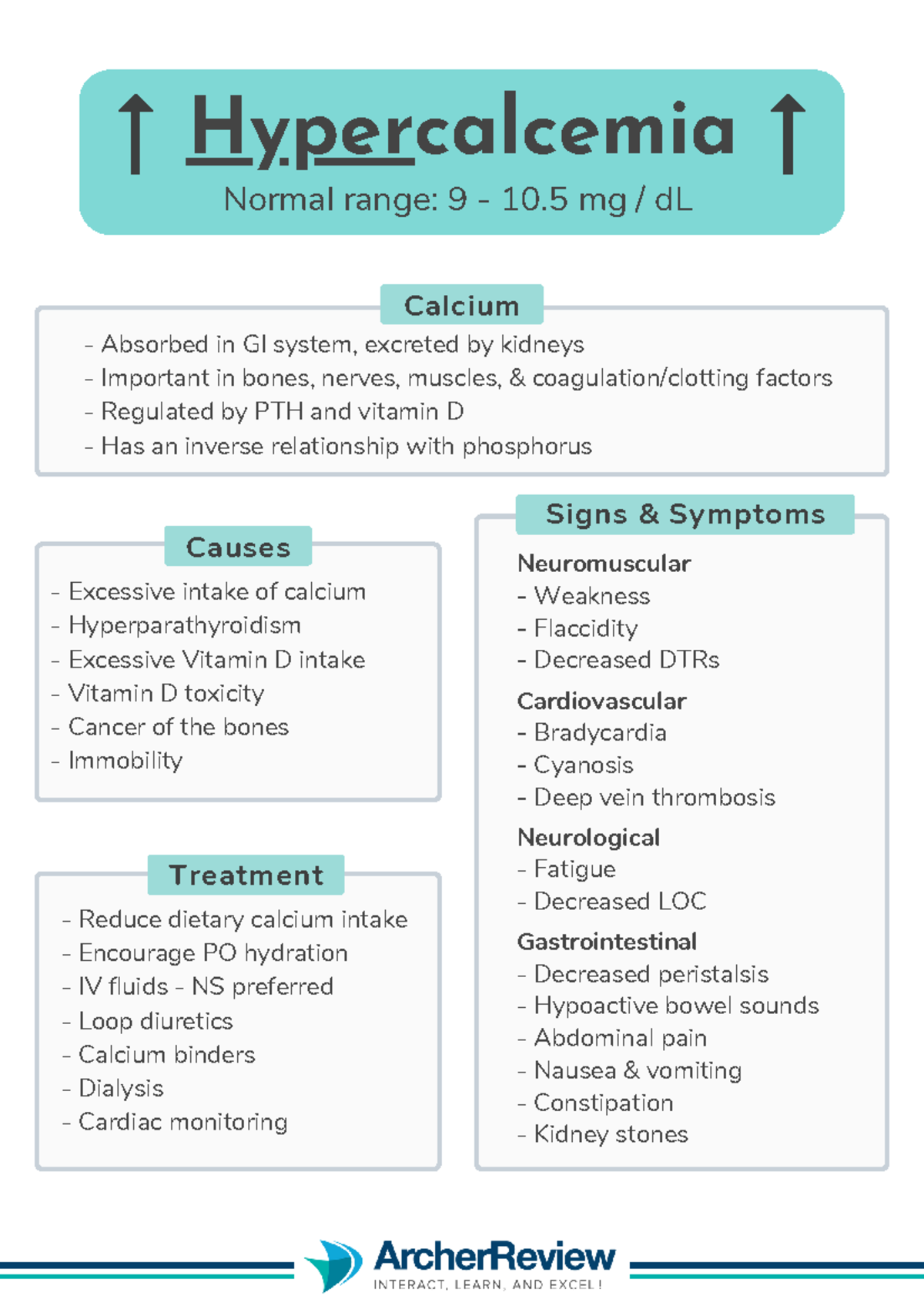 ↑ Hypercalcemia ↑
Normal range: 9 - 10.5 mg / dL

Calcium
- Absorbed in GI system, excreted by kidneys
- Important in bones, nerves, muscles, & coagulation/clotting factors
- Regulated by PTH and vitamin D
- Has an inverse relationship with phosphorus

Causes
- Excessive intake of calcium
- Hyperparathyroidism
- Excessive Vitamin D intake
- Vitamin D toxicity
- Cancer of the bones
- Immobility

Treatment
- Reduce dietary calcium intake
- Encourage PO hydration
- IV fluids - NS preferred
- Loop diuretics
- Calcium binders
- Dialysis
- Cardiac monitoring

Signs & Symptoms
Neuromuscular
- Weakness
- Flaccidity
- Decreased DTRs
Cardiovascular
- Bradycardia
- Cyanosis
- Deep vein thrombosis
Neurological
- Fatigue
- Decreased LOC
Gastrointestinal
- Decreased peristalsis
- Hypoactive bowel sounds
- Abdominal pain
- Nausea & vomiting
- Constipation
- Kidney stones

ArcherReview
INTERACT, LEARN, AND EXCEL!