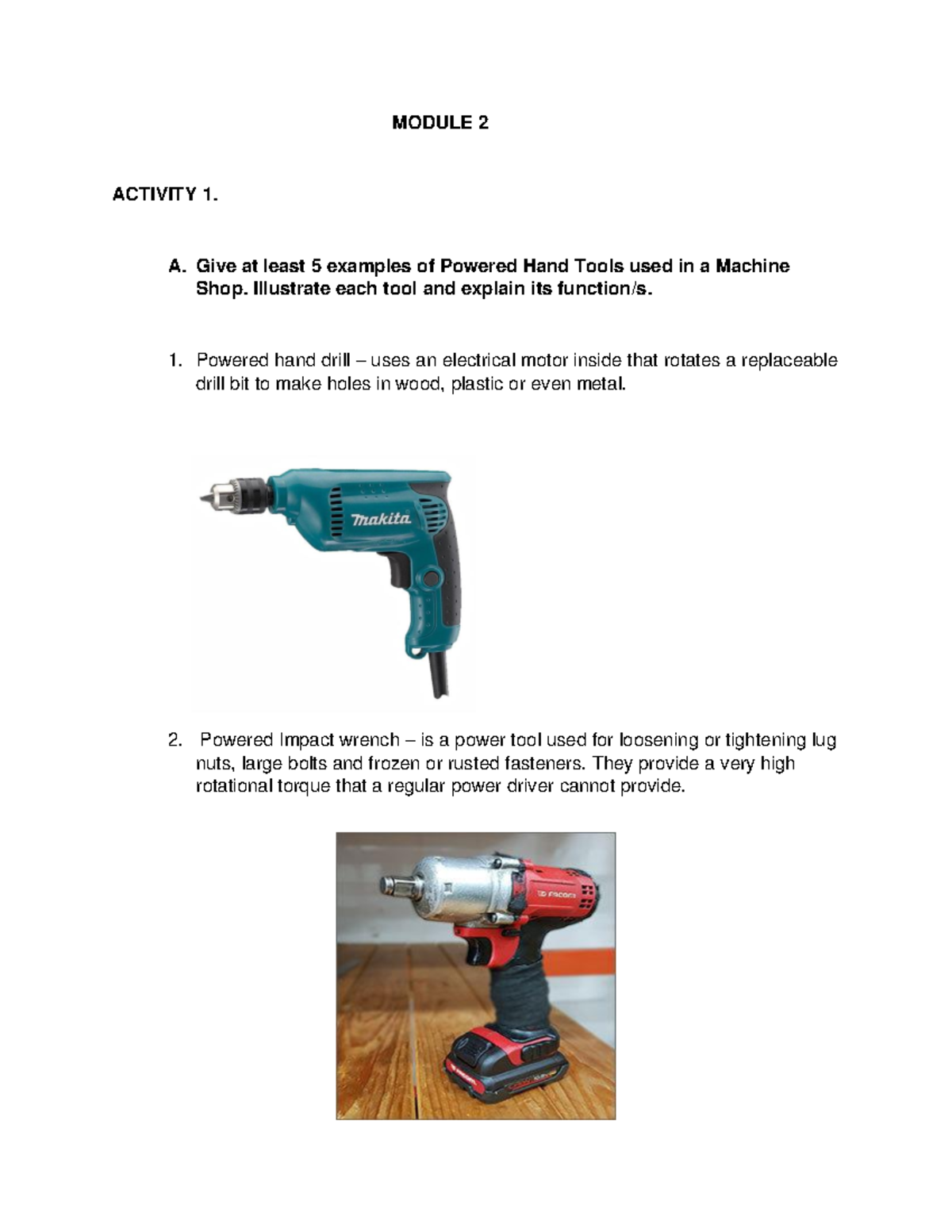 MODULE 2

ACTIVITY 1.

A. Give at least 5 examples of Powered Hand Tools used in a Machine Shop. Illustrate each tool and explain its function/s.

1. Powered hand drill – uses an electrical motor inside that rotates a replaceable drill bit to make holes in wood, plastic or even metal.

makita

2. Powered Impact wrench – is a power tool used for loosening or tightening lug nuts, large bolts and frozen or rusted fasteners. They provide a very high rotational torque that a regular power driver cannot provide.

FACOM