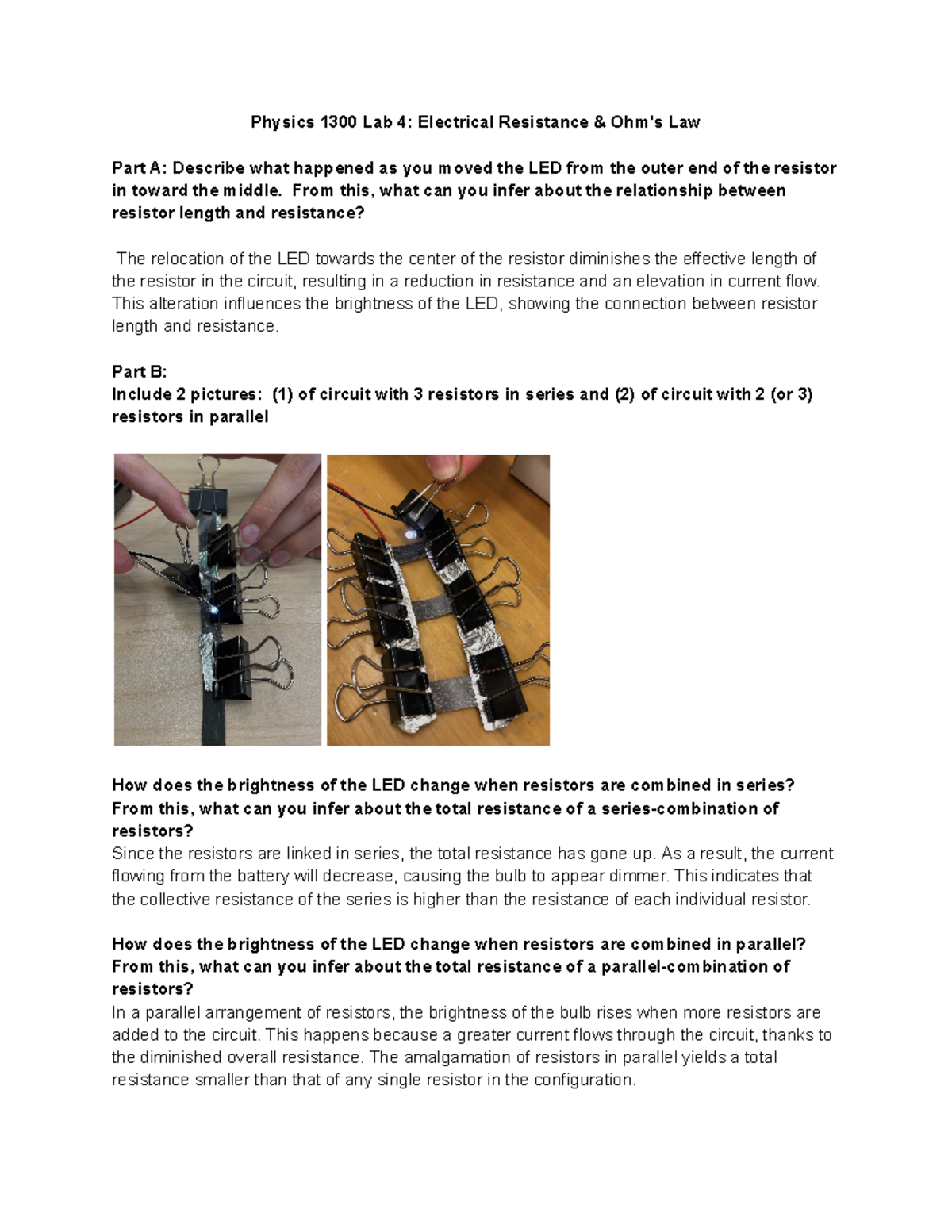 Physics 1300 Lab 4: Electrical Resistance & Ohm's Law

Part A: Describe what happened as you moved the LED from the outer end of the resistor in toward the middle. From this, what can you infer about the relationship between resistor length and resistance?

The relocation of the LED towards the center of the resistor diminishes the effective length of the resistor in the circuit, resulting in a reduction in resistance and an elevation in current flow. This alteration influences the brightness of the LED, showing the connection between resistor length and resistance.

Part B:
Include 2 pictures: (1) of circuit with 3 resistors in series and (2) of circuit with 2 (or 3) resistors in parallel

How does the brightness of the LED change when resistors are combined in series? From this, what can you infer about the total resistance of a series-combination of resistors?
Since the resistors are linked in series, the total resistance has gone up. As a result, the current flowing from the battery will decrease, causing the bulb to appear dimmer. This indicates that the collective resistance of the series is higher than the resistance of each individual resistor.

How does the brightness of the LED change when resistors are combined in parallel? From this, what can you infer about the total resistance of a parallel-combination of resistors?
In a parallel arrangement of resistors, the brightness of the bulb rises when more resistors are added to the circuit. This happens because a greater current flows through the circuit, thanks to the diminished overall resistance. The amalgamation of resistors in parallel yields a total resistance smaller than that of any single resistor in the configuration.