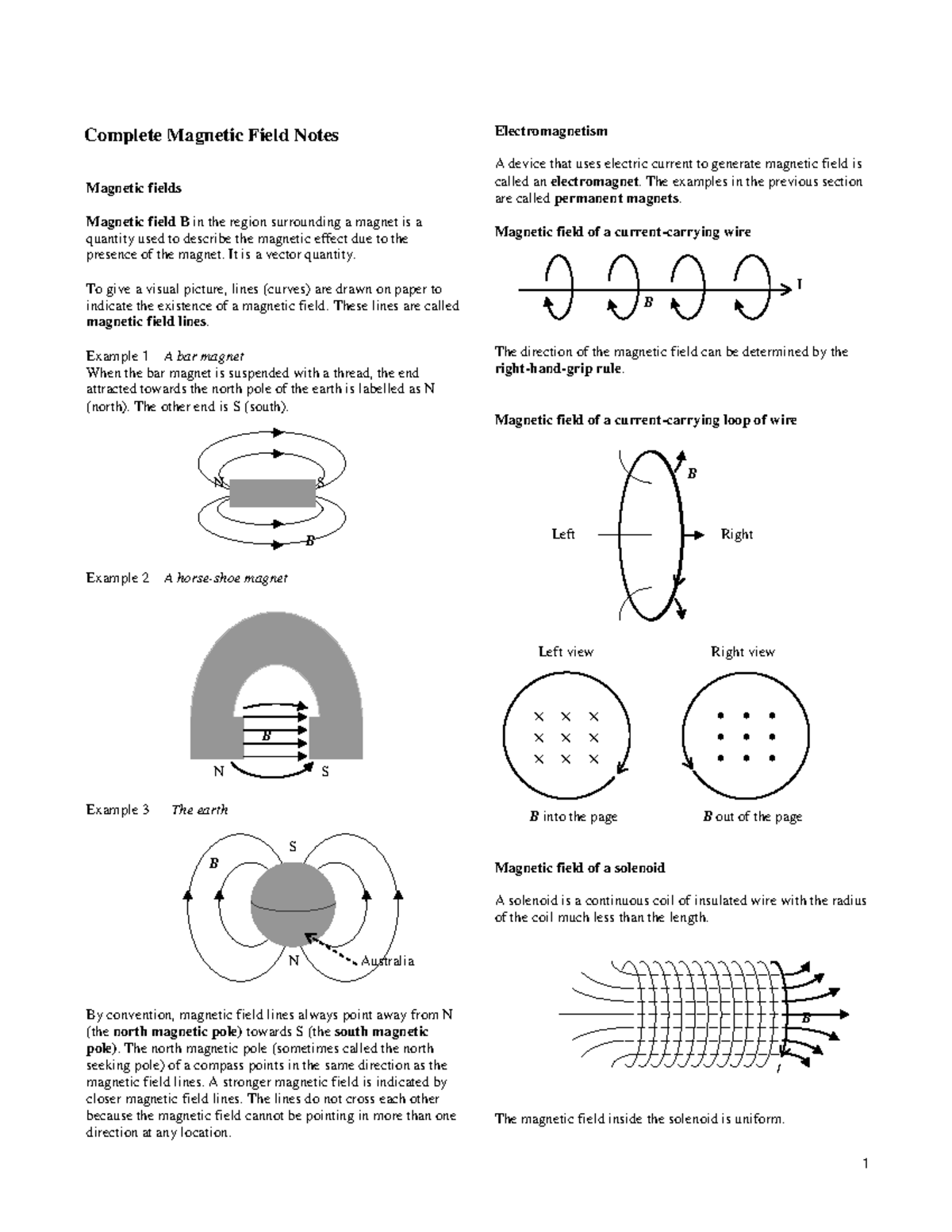 Complete Magnetic Field Notes

Magnetic fields

Magnetic field B in the region surrounding a magnet is a quantity used to describe the magnetic effect due to the presence of the magnet. It is a vector quantity.

To give a visual picture, lines (curves) are drawn on paper to indicate the existence of a magnetic field. These lines are called magnetic field lines.

Example 1 A bar magnet
When the bar magnet is suspended with a thread, the end attracted towards the north pole of the earth is labelled as N (north). The other end is S (south).

N S
B

Example 2 A horse-shoe magnet

B
N S

Example 3 The earth

S
B
N Australia

By convention, magnetic field lines always point away from N (the north magnetic pole) towards S (the south magnetic pole). The north magnetic pole (sometimes called the north seeking pole) of a compass points in the same direction as the magnetic field lines. A stronger magnetic field is indicated by closer magnetic field lines. The lines do not cross each other because the magnetic field cannot be pointing in more than one direction at any location.

Electromagnetism

A device that uses electric current to generate magnetic field is called an electromagnet. The examples in the previous section are called permanent magnets.

Magnetic field of a current-carrying wire

I
B

The direction of the magnetic field can be determined by the right-hand-grip rule.

Magnetic field of a current-carrying loop of wire

B
Left Right

Left view Right view

B into the page B out of the page

Magnetic field of a solenoid

A solenoid is a continuous coil of insulated wire with the radius of the coil much less than the length.

B
I

The magnetic field inside the solenoid is uniform.

1