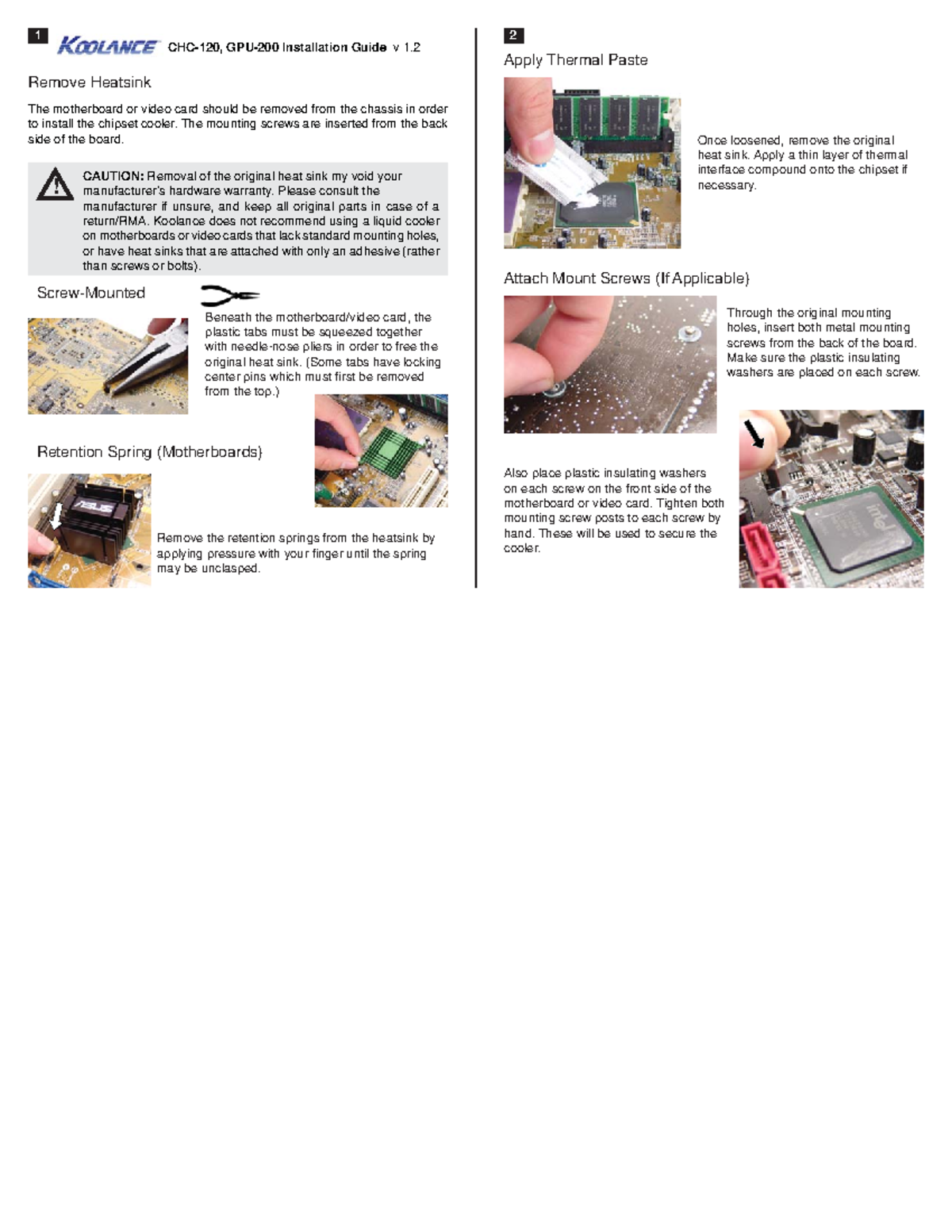 1

KOOLANCE CHC-120, GPU-200 Installation Guide v 1.2

Remove Heatsink

The motherboard or video card should be removed from the chassis in order to install the chipset cooler. The mounting screws are inserted from the back side of the board.

CAUTION: Removal of the original heat sink my void your manufacturer's hardware warranty. Please consult the manufacturer if unsure, and keep all original parts in case of a return/RMA. Koolance does not recommend using a liquid cooler on motherboards or video cards that lack standard mounting holes, or have heat sinks that are attached with only an adhesive (rather than screws or bolts).

Screw-Mounted

Beneath the motherboard/video card, the plastic tabs must be squeezed together with needle-nose pliers in order to free the original heat sink. (Some tabs have locking center pins which must first be removed from the top.)

Retention Spring (Motherboards)

ASUS

Remove the retention springs from the heatsink by applying pressure with your finger until the spring may be unclasped.

2

Apply Thermal Paste

Once loosened, remove the original heat sink. Apply a thin layer of thermal interface compound onto the chipset if necessary.

Attach Mount Screws (If Applicable)

Through the original mounting holes, insert both metal mounting screws from the back of the board. Make sure the plastic insulating washers are placed on each screw.

Also place plastic insulating washers on each screw on the front side of the motherboard or video card. Tighten both mounting screw posts to each screw by hand. These will be used to secure the cooler.

intel