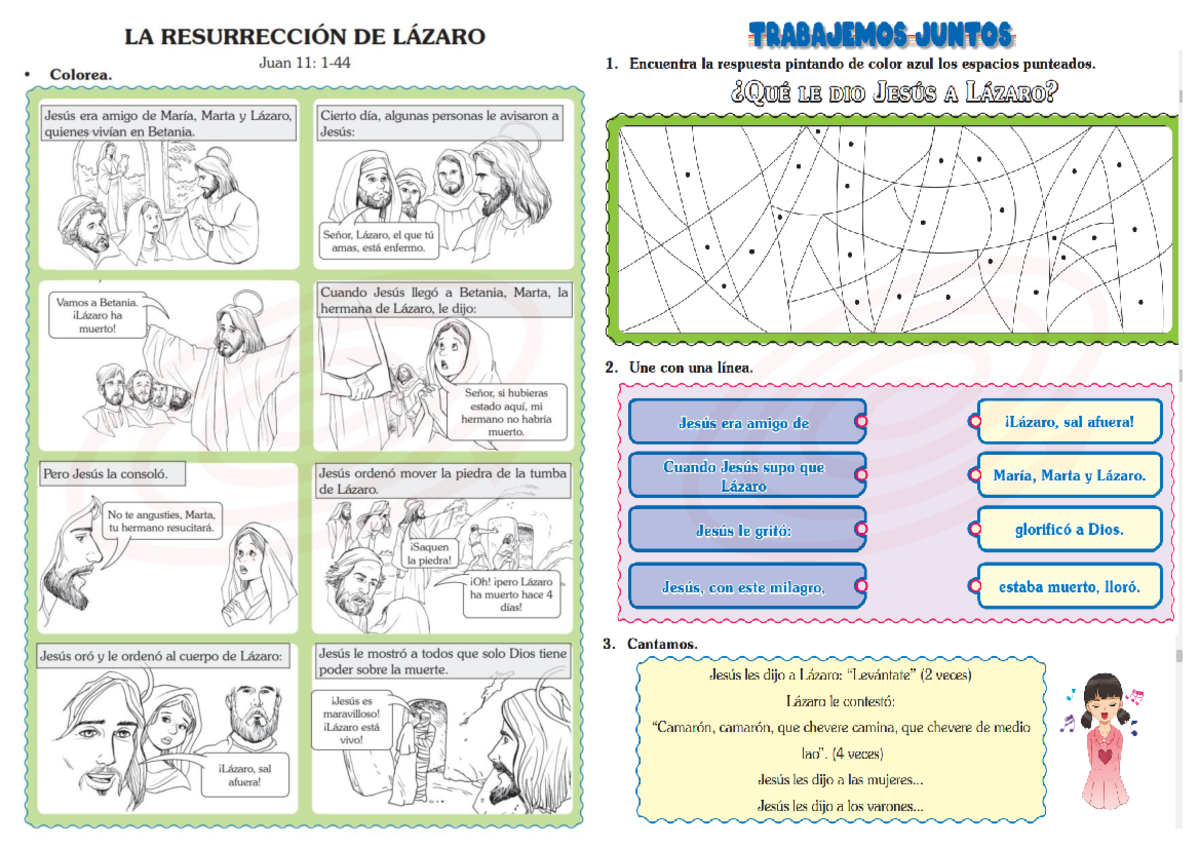 LA RESURRECCIÓN DE LÁZARO

Juan 11: 1-44

• Colorea.

Jesús era amigo de María, Marta y Lázaro, quienes vivían en Betania.

Cierto día, algunas personas le avisaron a Jesús:

Señor, Lázaro, el que tú amas, está enfermo.

Vamos a Betania. ¡Lázaro ha muerto!

Cuando Jesús llegó a Betania, Marta, la hermana de Lázaro, le dijo:

Señor, si hubieras estado aquí, mi hermano no habría muerto.

Pero Jesús la consoló.

No te angusties, Marta, tu hermano resucitará.

Jesús ordenó mover la piedra de la tumba de Lázaro.

¡Saquen la piedra!

¡Oh! ¡pero Lázaro ha muerto hace 4 días!

Jesús oró y le ordenó al cuerpo de Lázaro:

¡Lázaro, sal afuera!

Jesús le mostró a todos que solo Dios tiene poder sobre la muerte.

¡Jesús es maravilloso! ¡Lázaro está vivo!

TRABAJEMOS JUNTOS

1. Encuentra la respuesta pintando de color azul los espacios punteados.

¿Qué le dio Jesús a Lázaro?

2. Une con una línea.

Jesús era amigo de

Cuando Jesús supo que Lázaro

Jesús le gritó:

Jesús, con este milagro,

¡Lázaro, sal afuera!

María, Marta y Lázaro.

glorificó a Dios.

estaba muerto, lloró.

3. Cantamos.

Jesús les dijo a Lázaro: "Levántate" (2 veces)

Lázaro le contestó:

"Camarón, camarón, que chevere camina, que chevere de medio lao". (4 veces)

Jesús les dijo a las mujeres...

Jesús les dijo a los varones...