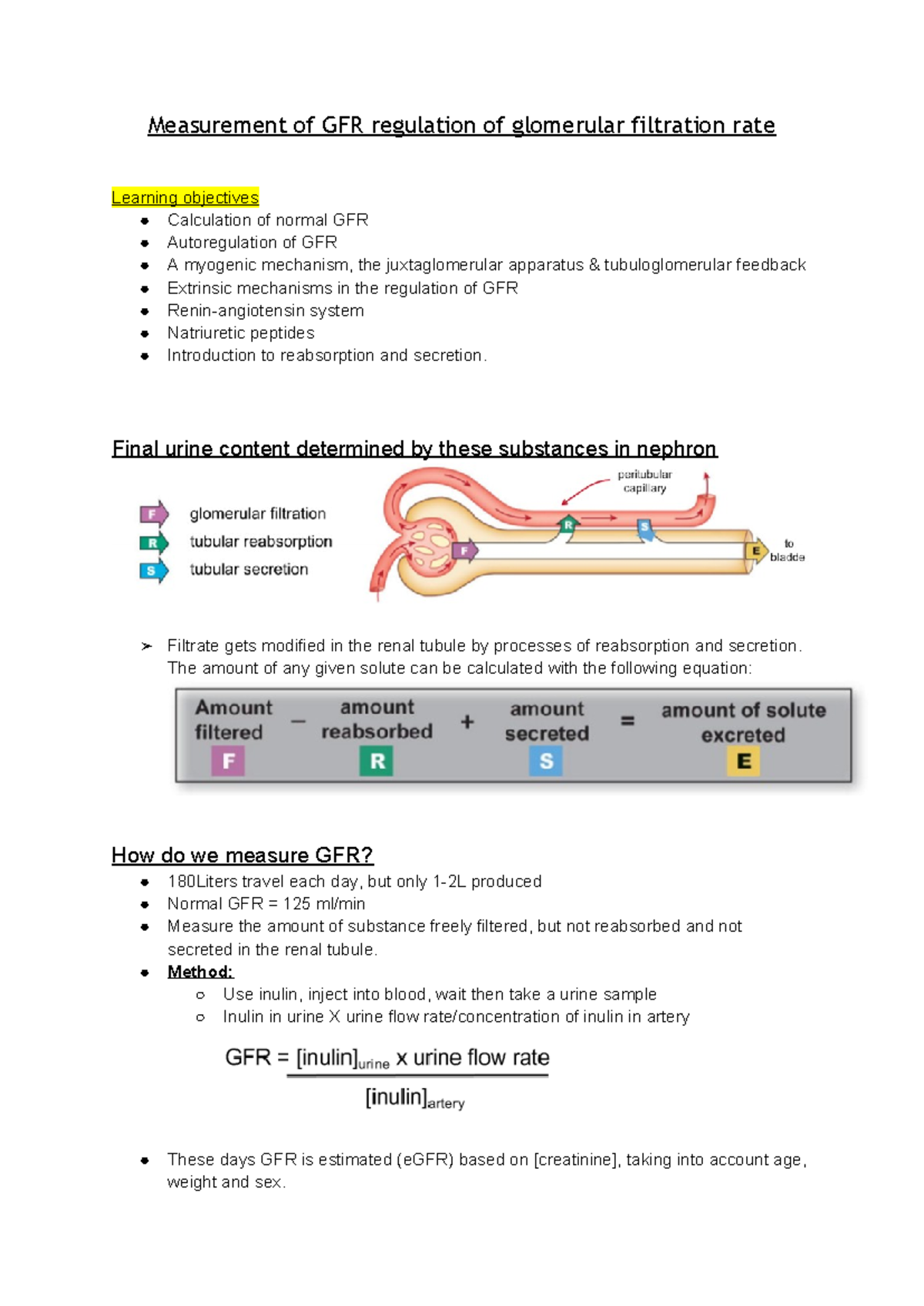 Measurement of GFR regulation of glomerular filtration rate

Learning objectives
- Calculation of normal GFR
- Autoregulation of GFR
- A myogenic mechanism, the juxtaglomerular apparatus & tubuloglomerular feedback
- Extrinsic mechanisms in the regulation of GFR
- Renin-angiotensin system
- Natriuretic peptides
- Introduction to reabsorption and secretion.

Final urine content determined by these substances in nephron

F glomerular filtration
R tubular reabsorption
S tubular secretion

peritubular capillary
R
S
F
E
to bladde

➢ Filtrate gets modified in the renal tubule by processes of reabsorption and secretion. The amount of any given solute can be calculated with the following equation:

Amount filtered F − amount reabsorbed R + amount secreted S = amount of solute excreted E

How do we measure GFR?
- 180Liters travel each day, but only 1-2L produced
- Normal GFR = 125 ml/min
- Measure the amount of substance freely filtered, but not reabsorbed and not secreted in the renal tubule.
- Method:
  - Use inulin, inject into blood, wait then take a urine sample
  - Inulin in urine X urine flow rate/concentration of inulin in artery

$GFR = \frac{[inulin]_{urine} \text{ x urine flow rate}}{[inulin]_{artery}}$

- These days GFR is estimated (eGFR) based on [creatinine], taking into account age, weight and sex.