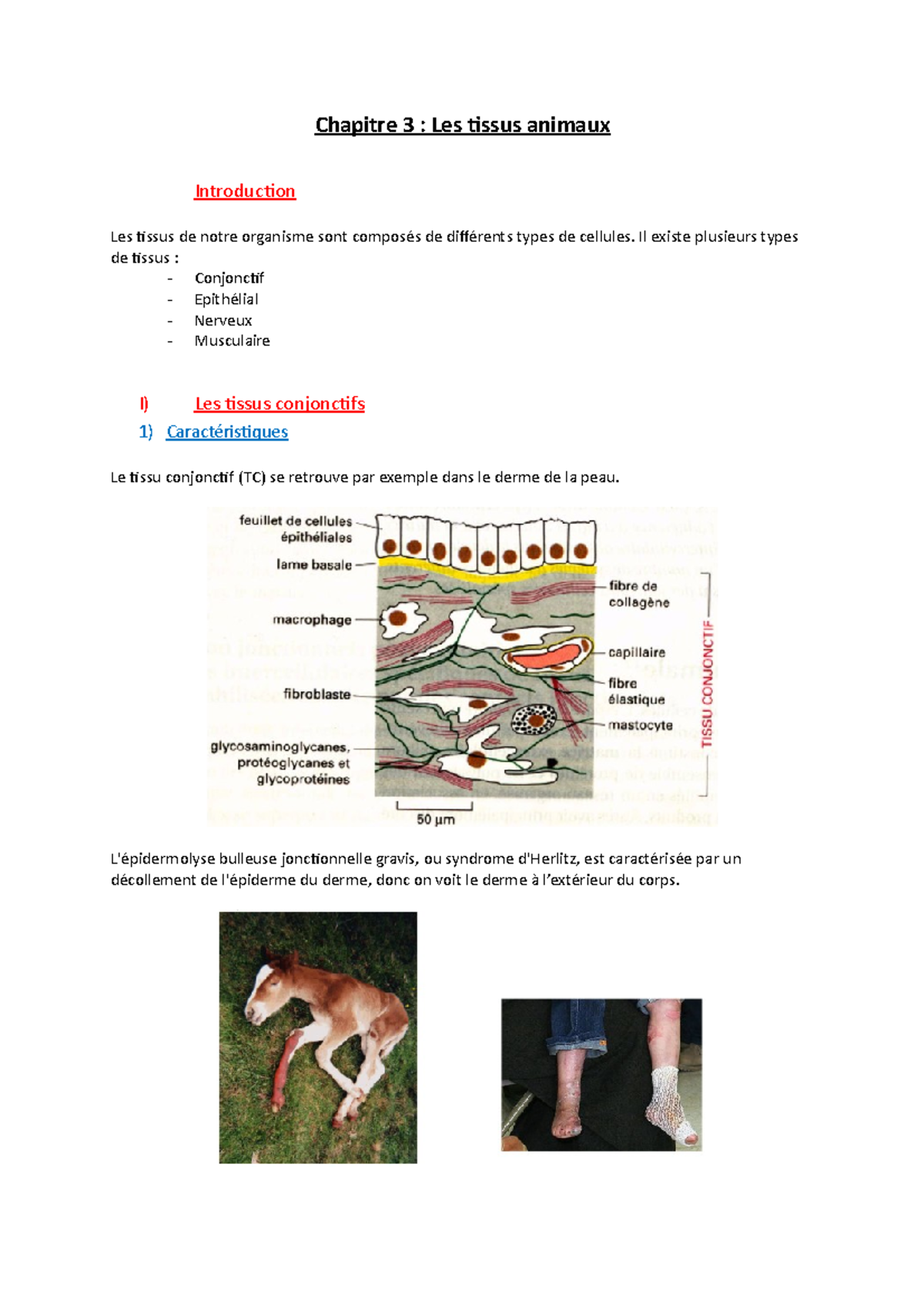 Chapitre 3 : Les tissus animaux

Introduction

Les tissus de notre organisme sont composés de différents types de cellules. Il existe plusieurs types de tissus :

- Conjonctif
- Epithélial
- Nerveux
- Musculaire

I) Les tissus conjonctifs

1) Caractéristiques

Le tissu conjonctif (TC) se retrouve par exemple dans le derme de la peau.

feuillet de cellules épithéliales
lame basale
macrophage
fibroblaste
glycosaminoglycanes, protéoglycanes et glycoprotéines
fibre de collagène
capillaire
fibre élastique
mastocyte
TISSU CONJONCTIF
50 µm

L'épidermolyse bulleuse jonctionnelle gravis, ou syndrome d'Herlitz, est caractérisée par un décollement de l'épiderme du derme, donc on voit le derme à l'extérieur du corps.