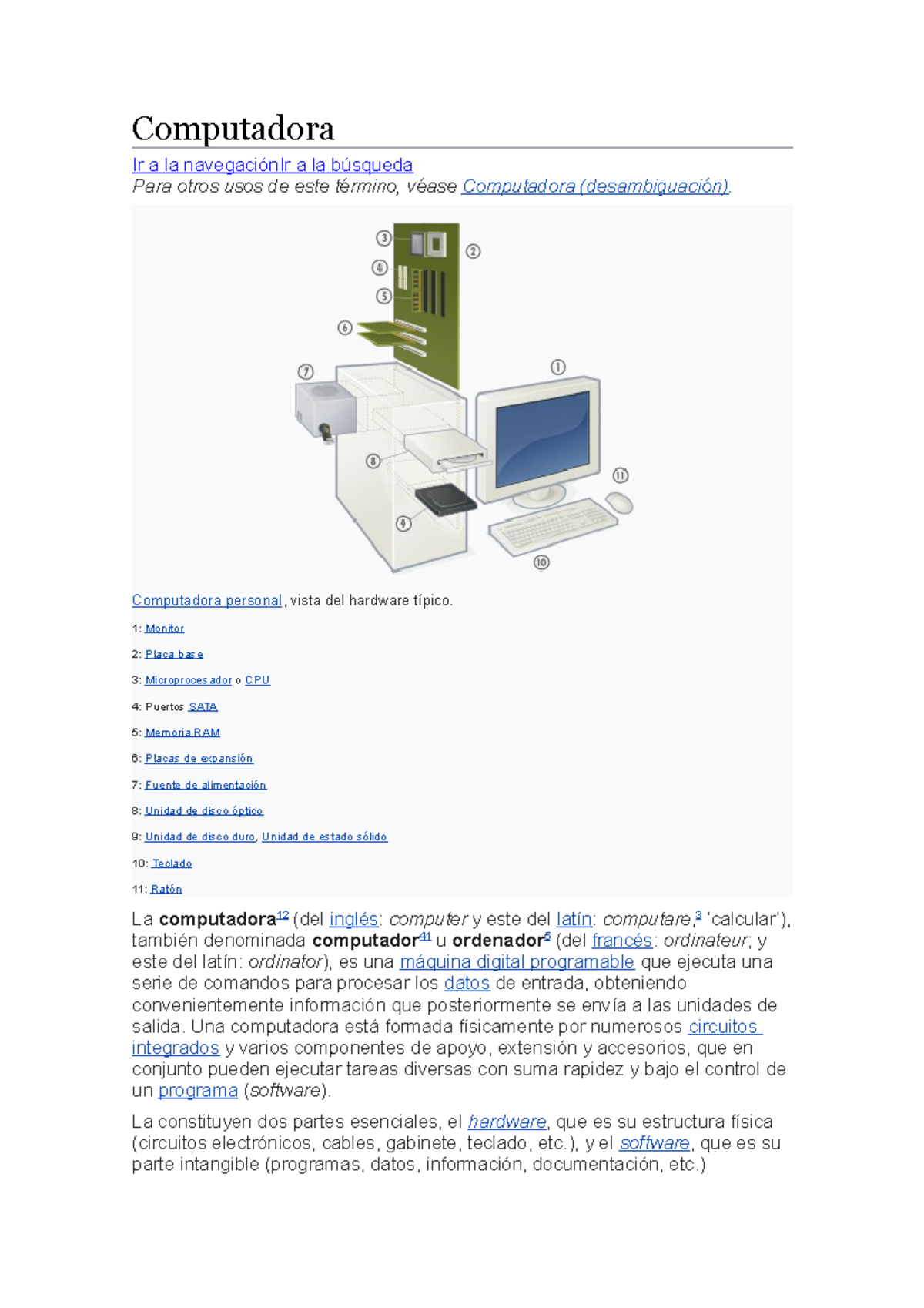 Computadora

Ir a la navegaciónIr a la búsqueda

Para otros usos de este término, véase Computadora (desambiguación).

③ ② ④ ⑤ ⑥ ⑦ ① ⑧ ⑪ ⑨ ⑩

Computadora personal, vista del hardware típico.

1: Monitor

2: Placa base

3: Microprocesador o CPU

4: Puertos SATA

5: Memoria RAM

6: Placas de expansión

7: Fuente de alimentación

8: Unidad de disco óptico

9: Unidad de disco duro, Unidad de estado sólido

10: Teclado

11: Ratón

La computadora$^{12}$ (del inglés: computer y este del latín: computare,$^{3}$ 'calcular'), también denominada computador$^{41}$ u ordenador$^{5}$ (del francés: ordinateur; y este del latín: ordinator), es una máquina digital programable que ejecuta una serie de comandos para procesar los datos de entrada, obteniendo convenientemente información que posteriormente se envía a las unidades de salida. Una computadora está formada físicamente por numerosos circuitos integrados y varios componentes de apoyo, extensión y accesorios, que en conjunto pueden ejecutar tareas diversas con suma rapidez y bajo el control de un programa (software).

La constituyen dos partes esenciales, el hardware, que es su estructura física (circuitos electrónicos, cables, gabinete, teclado, etc.), y el software, que es su parte intangible (programas, datos, información, documentación, etc.)