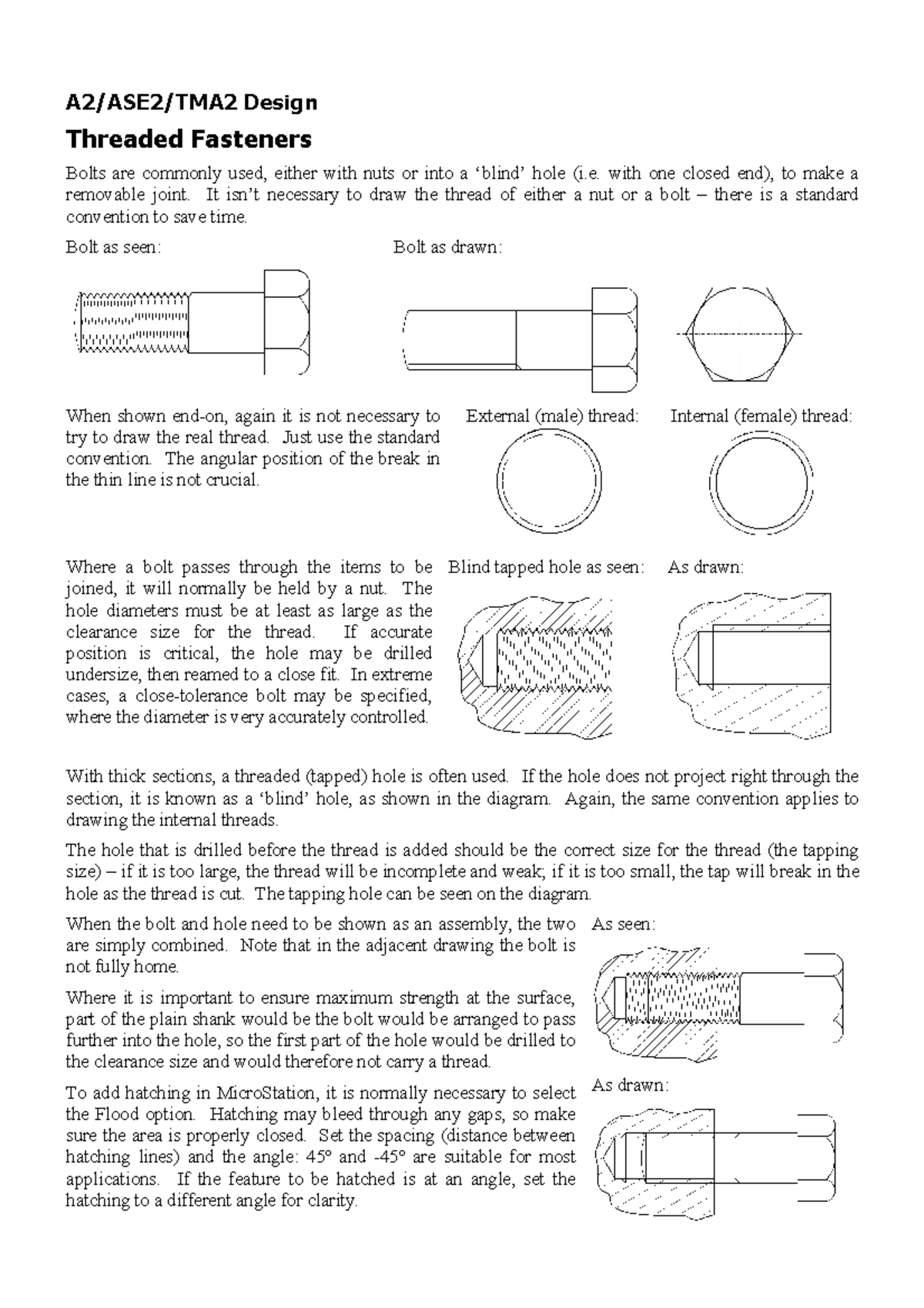 A2/ASE2/TMA2 Design

Threaded Fasteners

Bolts are commonly used, either with nuts or into a ‘blind’ hole (i.e. with one closed end), to make a removable joint. It isn’t necessary to draw the thread of either a nut or a bolt – there is a standard convention to save time.

Bolt as seen:

Bolt as drawn:

When shown end-on, again it is not necessary to try to draw the real thread. Just use the standard convention. The angular position of the break in the thin line is not crucial.

External (male) thread:

Internal (female) thread:

Where a bolt passes through the items to be joined, it will normally be held by a nut. The hole diameters must be at least as large as the clearance size for the thread. If accurate position is critical, the hole may be drilled undersize, then reamed to a close fit. In extreme cases, a close-tolerance bolt may be specified, where the diameter is very accurately controlled.

Blind tapped hole as seen:

As drawn:

With thick sections, a threaded (tapped) hole is often used. If the hole does not project right through the section, it is known as a ‘blind’ hole, as shown in the diagram. Again, the same convention applies to drawing the internal threads.

The hole that is drilled before the thread is added should be the correct size for the thread (the tapping size) – if it is too large, the thread will be incomplete and weak; if it is too small, the tap will break in the hole as the thread is cut. The tapping hole can be seen on the diagram.

When the bolt and hole need to be shown as an assembly, the two are simply combined. Note that in the adjacent drawing the bolt is not fully home.

Where it is important to ensure maximum strength at the surface, part of the plain shank would be the bolt would be arranged to pass further into the hole, so the first part of the hole would be drilled to the clearance size and would therefore not carry a thread.

To add hatching in MicroStation, it is normally necessary to select the Flood option. Hatching may bleed through any gaps, so make sure the area is properly closed. Set the spacing (distance between hatching lines) and the angle: 45° and -45° are suitable for most applications. If the feature to be hatched is at an angle, set the hatching to a different angle for clarity.

As seen:

As drawn: