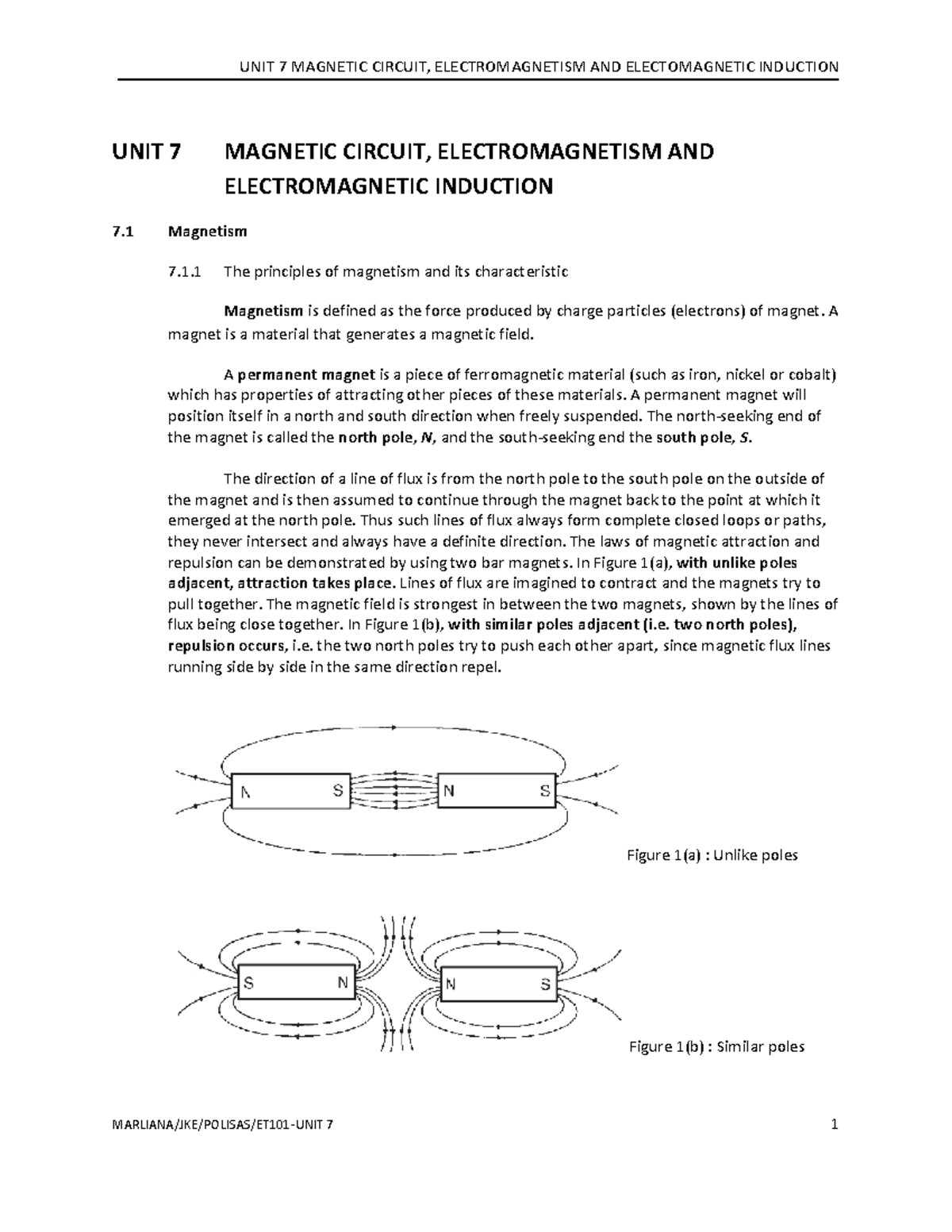 UNIT 7 MAGNETIC CIRCUIT, ELECTROMAGNETISM AND ELECTOMAGNETIC INDUCTION

UNIT 7 MAGNETIC CIRCUIT, ELECTROMAGNETISM AND ELECTROMAGNETIC INDUCTION

7.1 Magnetism

7.1.1 The principles of magnetism and its characteristic

Magnetism is defined as the force produced by charge particles (electrons) of magnet. A magnet is a material that generates a magnetic field.

A permanent magnet is a piece of ferromagnetic material (such as iron, nickel or cobalt) which has properties of attracting other pieces of these materials. A permanent magnet will position itself in a north and south direction when freely suspended. The north-seeking end of the magnet is called the north pole, N, and the south-seeking end the south pole, S.

The direction of a line of flux is from the north pole to the south pole on the outside of the magnet and is then assumed to continue through the magnet back to the point at which it emerged at the north pole. Thus such lines of flux always form complete closed loops or paths, they never intersect and always have a definite direction. The laws of magnetic attraction and repulsion can be demonstrated by using two bar magnets. In Figure 1(a), with unlike poles adjacent, attraction takes place. Lines of flux are imagined to contract and the magnets try to pull together. The magnetic field is strongest in between the two magnets, shown by the lines of flux being close together. In Figure 1(b), with similar poles adjacent (i.e. two north poles), repulsion occurs, i.e. the two north poles try to push each other apart, since magnetic flux lines running side by side in the same direction repel.

N S N S

Figure 1(a) : Unlike poles

S N N S

Figure 1(b) : Similar poles

MARLIANA/JKE/POLISAS/ET101-UNIT 7 1