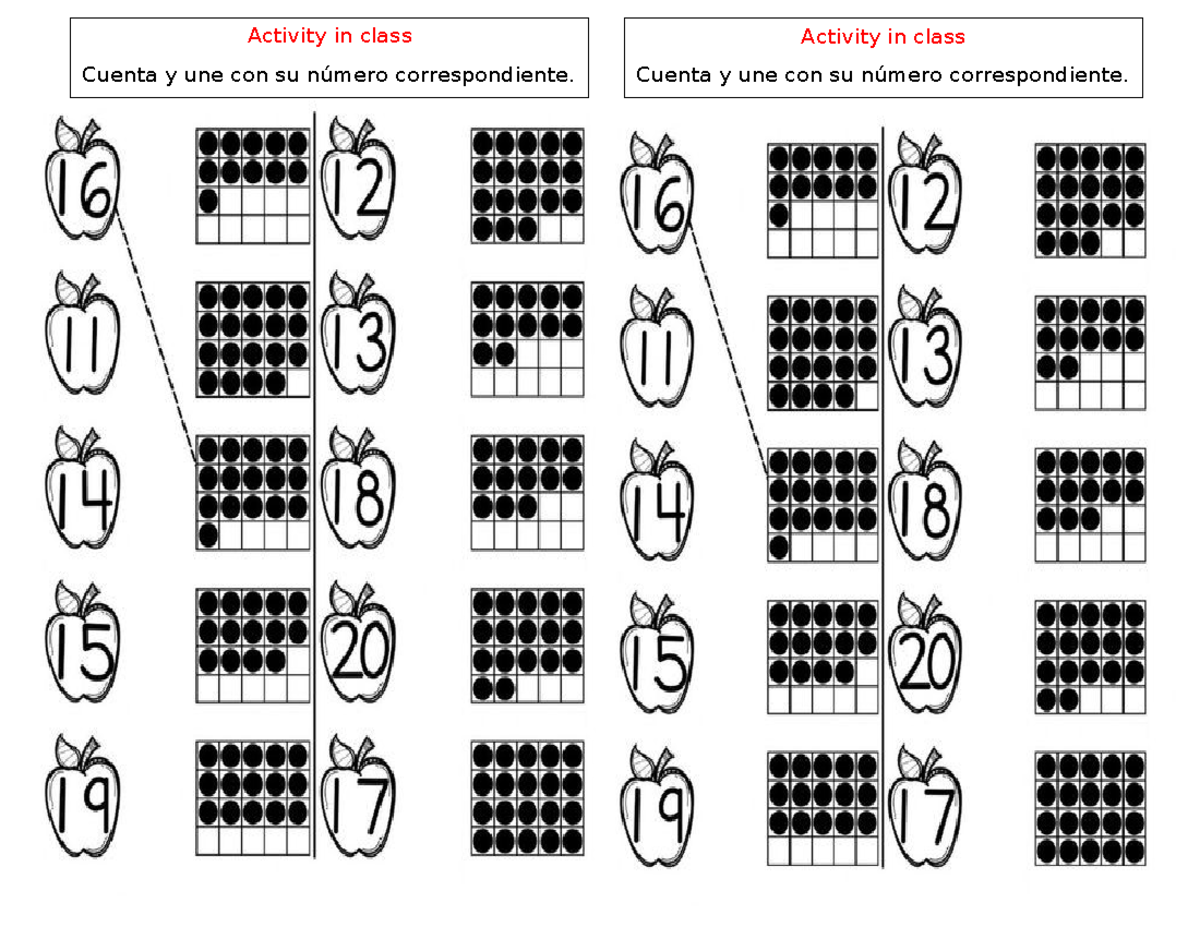 Activity in class

Cuenta y une con su número correspondiente.

16

11

14

15

19

12

13

18

20

17

Activity in class

Cuenta y une con su número correspondiente.

16

11

14

15

19

12

13

18

20

17