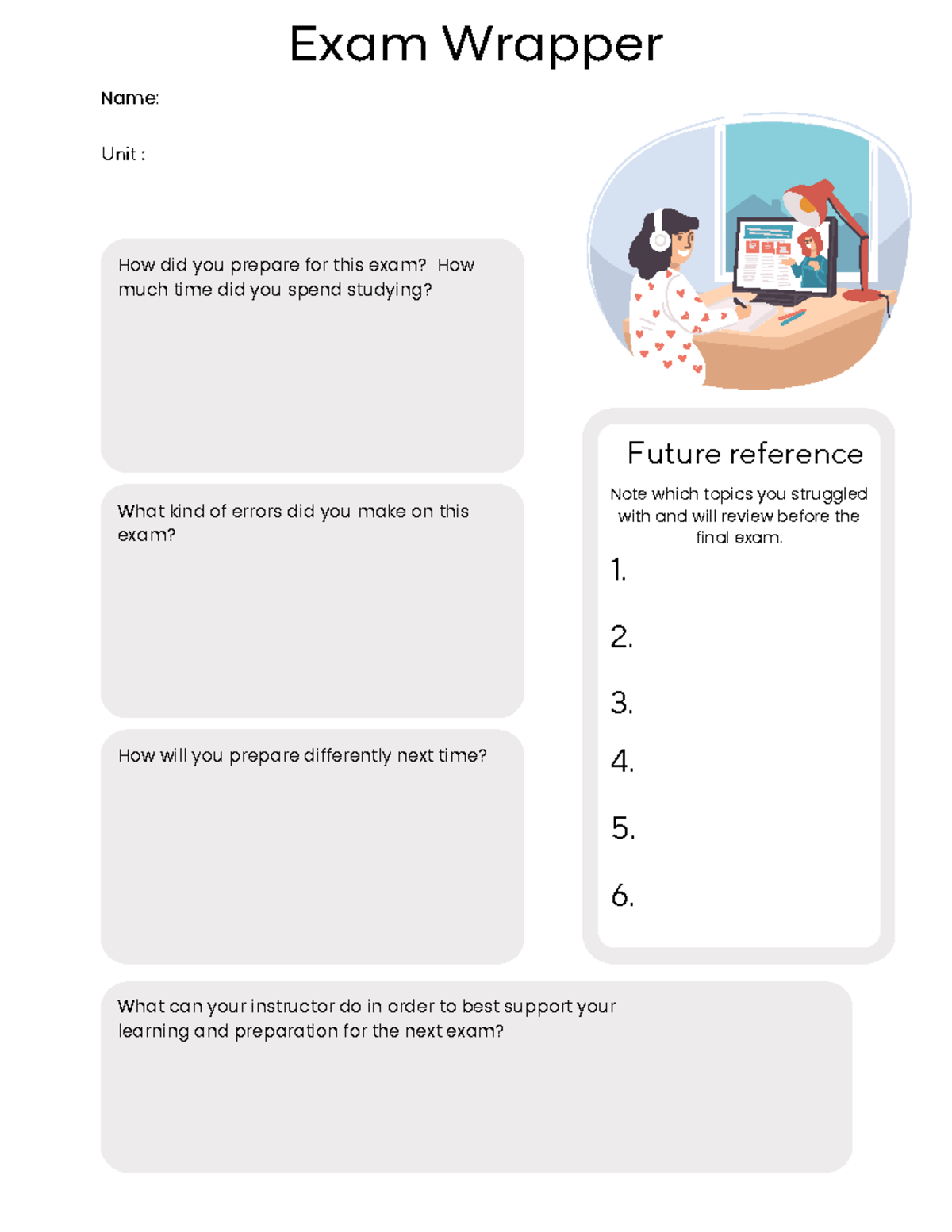 Exam Wrapper

Name:

Unit :

How did you prepare for this exam? How much time did you spend studying?

What kind of errors did you make on this exam?

How will you prepare differently next time?

Future reference

Note which topics you struggled with and will review before the final exam.

1.

2.

3.

4.

5.

6.

What can your instructor do in order to best support your learning and preparation for the next exam?