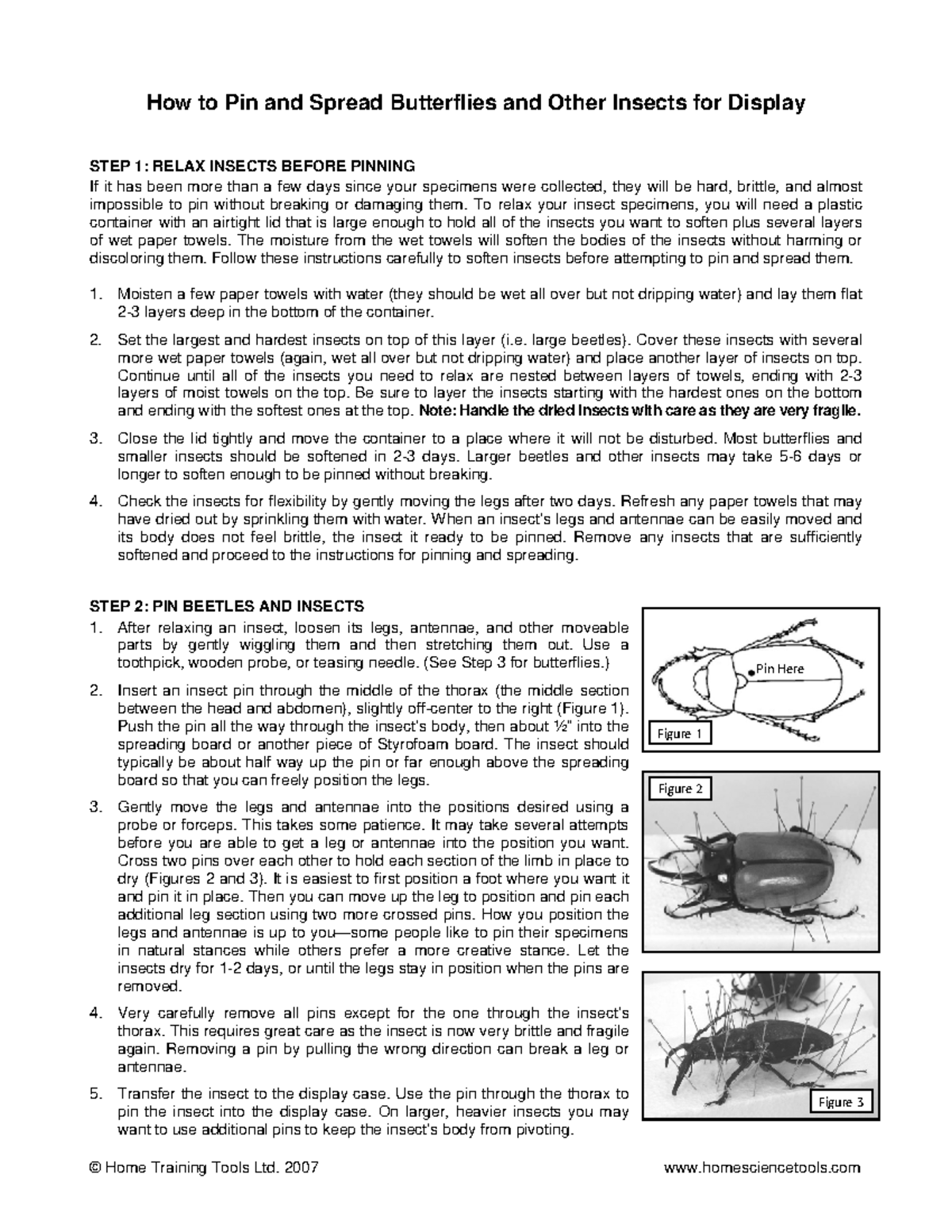 How to Pin and Spread Butterflies and Other Insects for Display

STEP 1: RELAX INSECTS BEFORE PINNING
If it has been more than a few days since your specimens were collected, they will be hard, brittle, and almost impossible to pin without breaking or damaging them. To relax your insect specimens, you will need a plastic container with an airtight lid that is large enough to hold all of the insects you want to soften plus several layers of wet paper towels. The moisture from the wet towels will soften the bodies of the insects without harming or discoloring them. Follow these instructions carefully to soften insects before attempting to pin and spread them.

1. Moisten a few paper towels with water (they should be wet all over but not dripping water) and lay them flat 2-3 layers deep in the bottom of the container.

2. Set the largest and hardest insects on top of this layer (i.e. large beetles). Cover these insects with several more wet paper towels (again, wet all over but not dripping water) and place another layer of insects on top. Continue until all of the insects you need to relax are nested between layers of towels, ending with 2-3 layers of moist towels on the top. Be sure to layer the insects starting with the hardest ones on the bottom and ending with the softest ones at the top. Note: Handle the dried insects with care as they are very fragile.

3. Close the lid tightly and move the container to a place where it will not be disturbed. Most butterflies and smaller insects should be softened in 2-3 days. Larger beetles and other insects may take 5-6 days or longer to soften enough to be pinned without breaking.

4. Check the insects for flexibility by gently moving the legs after two days. Refresh any paper towels that may have dried out by sprinkling them with water. When an insect's legs and antennae can be easily moved and its body does not feel brittle, the insect it ready to be pinned. Remove any insects that are sufficiently softened and proceed to the instructions for pinning and spreading.

STEP 2: PIN BEETLES AND INSECTS
1. After relaxing an insect, loosen its legs, antennae, and other moveable parts by gently wiggling them and then stretching them out. Use a toothpick, wooden probe, or teasing needle. (See Step 3 for butterflies.)

2. Insert an insect pin through the middle of the thorax (the middle section between the head and abdomen), slightly off-center to the right (Figure 1). Push the pin all the way through the insect's body, then about ½" into the spreading board or another piece of Styrofoam board. The insect should typically be about half way up the pin or far enough above the spreading board so that you can freely position the legs.

3. Gently move the legs and antennae into the positions desired using a probe or forceps. This takes some patience. It may take several attempts before you are able to get a leg or antennae into the position you want. Cross two pins over each other to hold each section of the limb in place to dry (Figures 2 and 3). It is easiest to first position a foot where you want it and pin it in place. Then you can move up the leg to position and pin each additional leg section using two more crossed pins. How you position the legs and antennae is up to you—some people like to pin their specimens in natural stances while others prefer a more creative stance. Let the insects dry for 1-2 days, or until the legs stay in position when the pins are removed.

4. Very carefully remove all pins except for the one through the insect's thorax. This requires great care as the insect is now very brittle and fragile again. Removing a pin by pulling the wrong direction can break a leg or antennae.

5. Transfer the insect to the display case. Use the pin through the thorax to pin the insect into the display case. On larger, heavier insects you may want to use additional pins to keep the insect's body from pivoting.

Pin Here
Figure 1
Figure 2
Figure 3

© Home Training Tools Ltd. 2007
www.homesciencetools.com