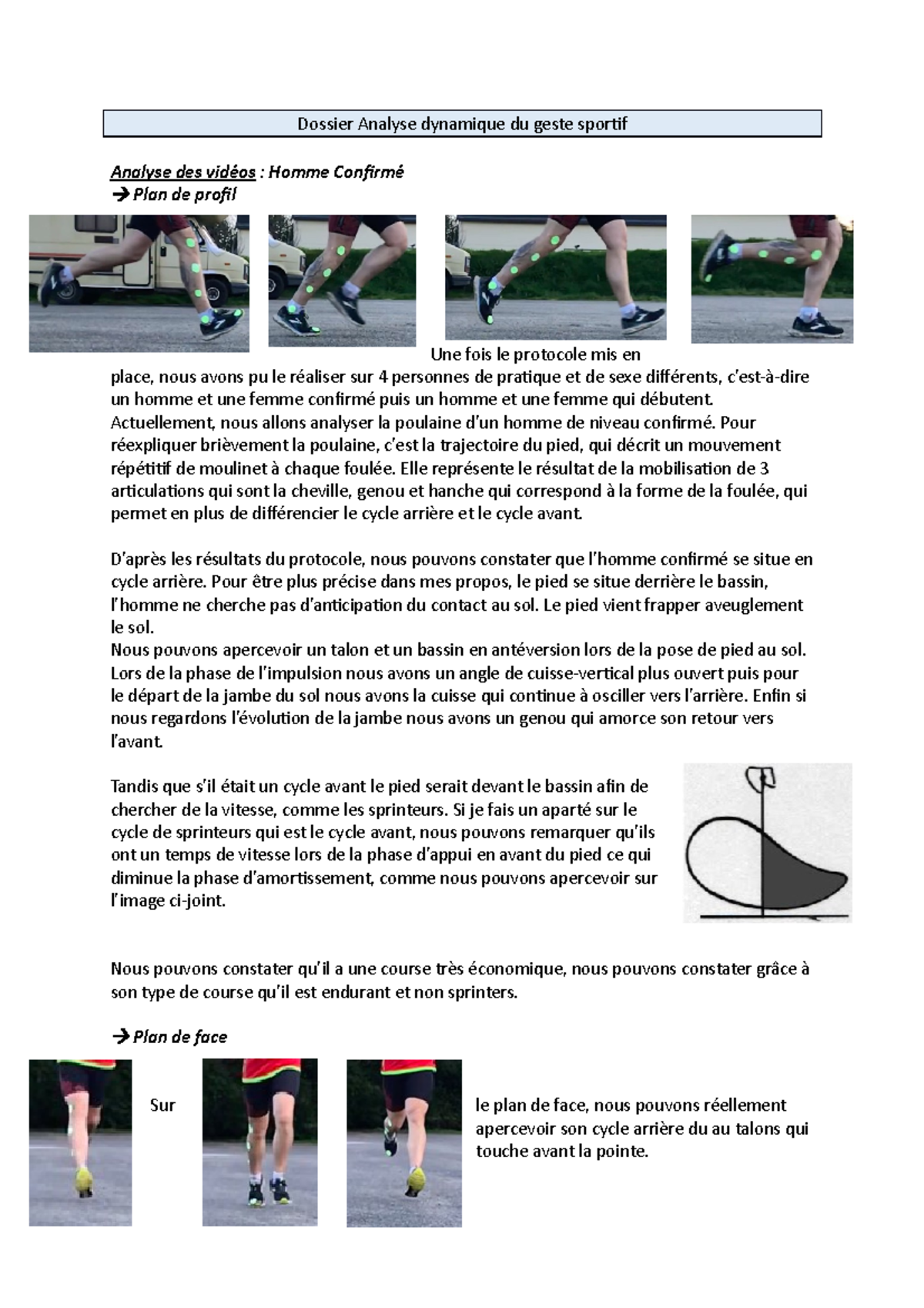 Dossier Analyse dynamique du geste sportif

Analyse des vidéos : Homme Confirmé
→ Plan de profil

Une fois le protocole mis en place, nous avons pu le réaliser sur 4 personnes de pratique et de sexe différents, c'est-à-dire un homme et une femme confirmé puis un homme et une femme qui débutent. Actuellement, nous allons analyser la poulaine d'un homme de niveau confirmé. Pour réexpliquer brièvement la poulaine, c'est la trajectoire du pied, qui décrit un mouvement répétitif de moulinet à chaque foulée. Elle représente le résultat de la mobilisation de 3 articulations qui sont la cheville, genou et hanche qui correspond à la forme de la foulée, qui permet en plus de différencier le cycle arrière et le cycle avant.

D'après les résultats du protocole, nous pouvons constater que l'homme confirmé se situe en cycle arrière. Pour être plus précise dans mes propos, le pied se situe derrière le bassin, l'homme ne cherche pas d'anticipation du contact au sol. Le pied vient frapper aveuglement le sol.
Nous pouvons apercevoir un talon et un bassin en antéversion lors de la pose de pied au sol. Lors de la phase de l'impulsion nous avons un angle de cuisse-vertical plus ouvert puis pour le départ de la jambe du sol nous avons la cuisse qui continue à osciller vers l'arrière. Enfin si nous regardons l'évolution de la jambe nous avons un genou qui amorce son retour vers l'avant.

Tandis que s'il était un cycle avant le pied serait devant le bassin afin de chercher de la vitesse, comme les sprinteurs. Si je fais un aparté sur le cycle de sprinteurs qui est le cycle avant, nous pouvons remarquer qu'ils ont un temps de vitesse lors de la phase d'appui en avant du pied ce qui diminue la phase d'amortissement, comme nous pouvons apercevoir sur l'image ci-joint.

Nous pouvons constater qu'il a une course très économique, nous pouvons constater grâce à son type de course qu'il est endurant et non sprinters.

→ Plan de face

Sur le plan de face, nous pouvons réellement apercevoir son cycle arrière du au talons qui touche avant la pointe.