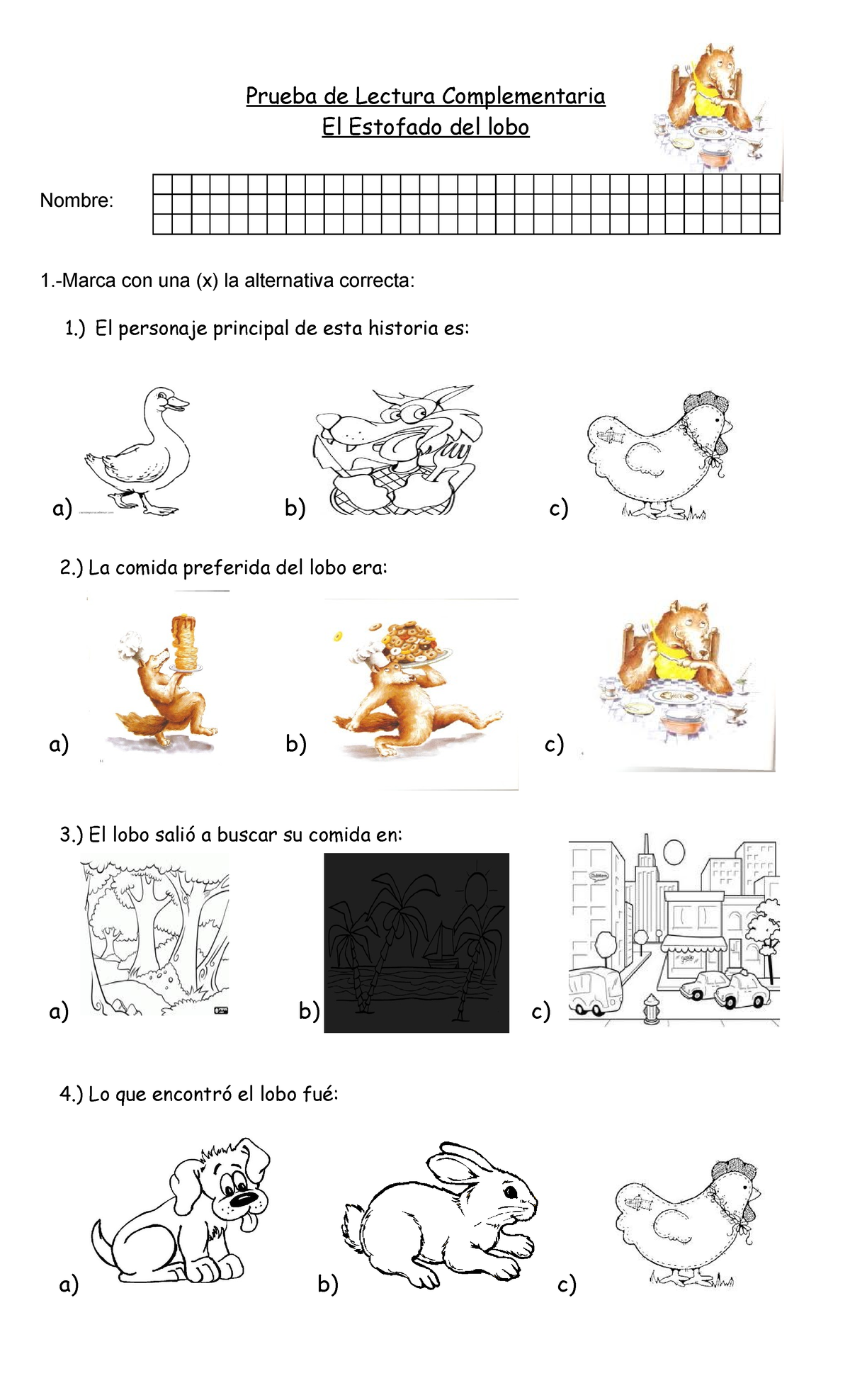 Prueba de Lectura Complementaria
El Estofado del lobo

Nombre:

1.-Marca con una (x) la alternativa correcta:

1.) El personaje principal de esta historia es:

a)

b)

c)

2.) La comida preferida del lobo era:

a)

b)

c)

3.) El lobo salió a buscar su comida en:

a)

b)

c)

4.) Lo que encontró el lobo fué:

a)

b)

c)