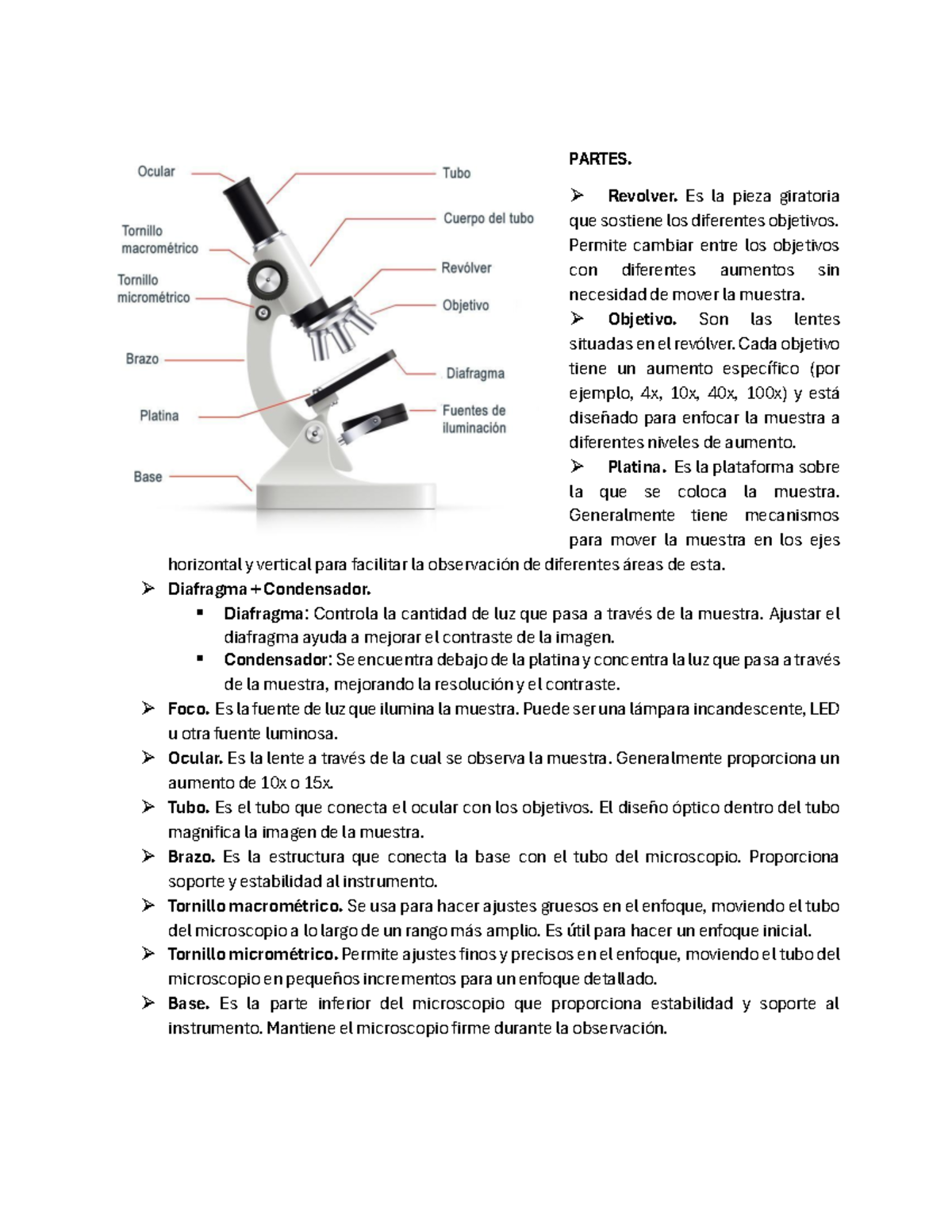 Ocular
Tornillo macrométrico
Tornillo micrométrico
Brazo
Platina
Base
Tubo
Cuerpo del tubo
Revólver
Objetivo
Diafragma
Fuentes de iluminación

PARTES.

➢ Revolver. Es la pieza giratoria que sostiene los diferentes objetivos. Permite cambiar entre los objetivos con diferentes aumentos sin necesidad de mover la muestra.
➢ Objetivo. Son las lentes situadas en el revólver. Cada objetivo tiene un aumento específico (por ejemplo, 4x, 10x, 40x, 100x) y está diseñado para enfocar la muestra a diferentes niveles de aumento.
➢ Platina. Es la plataforma sobre la que se coloca la muestra. Generalmente tiene mecanismos para mover la muestra en los ejes horizontal y vertical para facilitar la observación de diferentes áreas de esta.
➢ Diafragma + Condensador.
▪ Diafragma: Controla la cantidad de luz que pasa a través de la muestra. Ajustar el diafragma ayuda a mejorar el contraste de la imagen.
▪ Condensador: Se encuentra debajo de la platina y concentra la luz que pasa a través de la muestra, mejorando la resolución y el contraste.
➢ Foco. Es la fuente de luz que ilumina la muestra. Puede ser una lámpara incandescente, LED u otra fuente luminosa.
➢ Ocular. Es la lente a través de la cual se observa la muestra. Generalmente proporciona un aumento de 10x o 15x.
➢ Tubo. Es el tubo que conecta el ocular con los objetivos. El diseño óptico dentro del tubo magnifica la imagen de la muestra.
➢ Brazo. Es la estructura que conecta la base con el tubo del microscopio. Proporciona soporte y estabilidad al instrumento.
➢ Tornillo macrométrico. Se usa para hacer ajustes gruesos en el enfoque, moviendo el tubo del microscopio a lo largo de un rango más amplio. Es útil para hacer un enfoque inicial.
➢ Tornillo micrométrico. Permite ajustes finos y precisos en el enfoque, moviendo el tubo del microscopio en pequeños incrementos para un enfoque detallado.
➢ Base. Es la parte inferior del microscopio que proporciona estabilidad y soporte al instrumento. Mantiene el microscopio firme durante la observación.