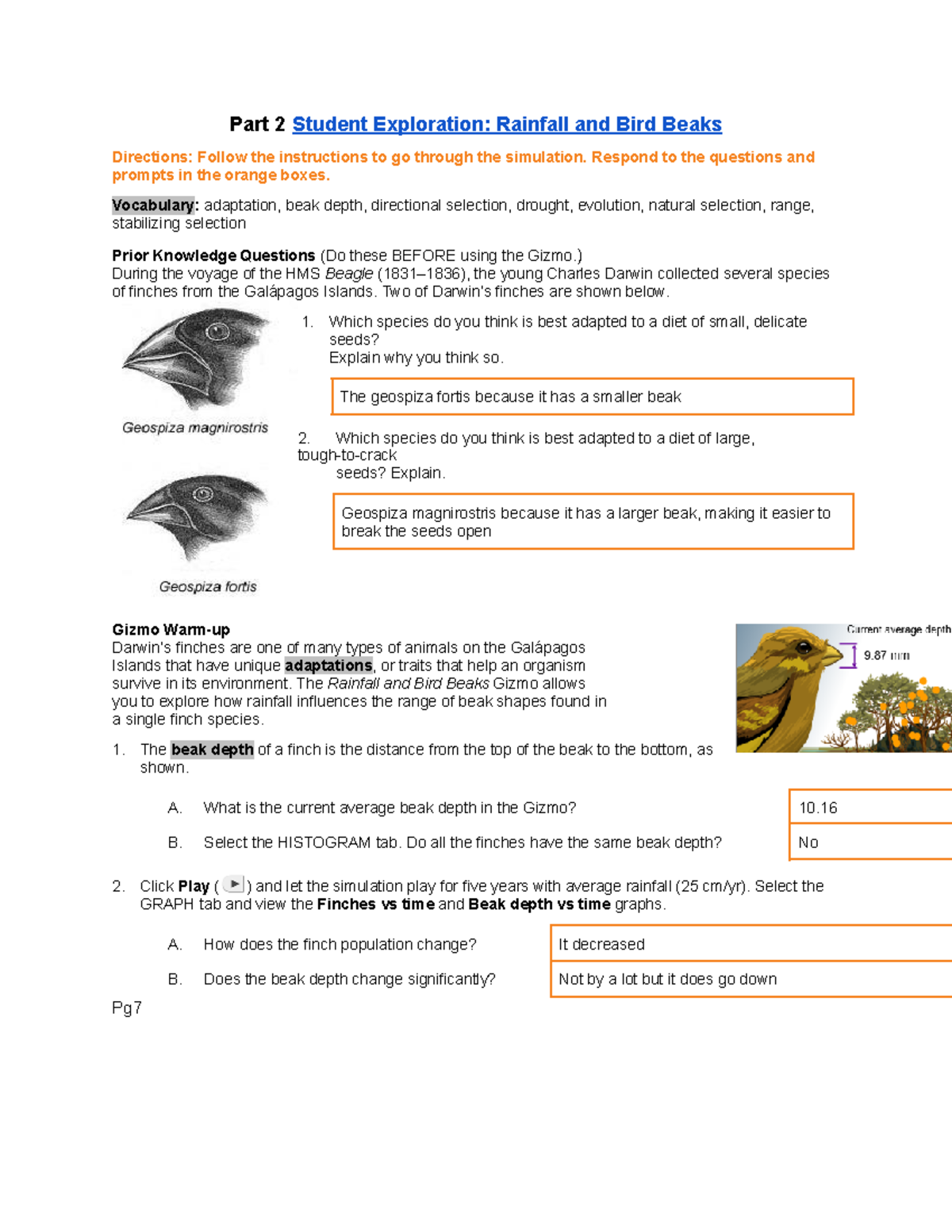 Part 2 Student Exploration: Rainfall and Bird Beaks

Directions: Follow the instructions to go through the simulation. Respond to the questions and prompts in the orange boxes.

Vocabulary: adaptation, beak depth, directional selection, drought, evolution, natural selection, range, stabilizing selection

Prior Knowledge Questions (Do these BEFORE using the Gizmo.)
During the voyage of the HMS Beagle (1831–1836), the young Charles Darwin collected several species of finches from the Galápagos Islands. Two of Darwin's finches are shown below.

Geospiza magnirostris

Geospiza fortis

1. Which species do you think is best adapted to a diet of small, delicate seeds?
Explain why you think so.

The geospiza fortis because it has a smaller beak

2. Which species do you think is best adapted to a diet of large, tough-to-crack seeds? Explain.

Geospiza magnirostris because it has a larger beak, making it easier to break the seeds open

Gizmo Warm-up
Darwin's finches are one of many types of animals on the Galápagos Islands that have unique adaptations, or traits that help an organism survive in its environment. The Rainfall and Bird Beaks Gizmo allows you to explore how rainfall influences the range of beak shapes found in a single finch species.

Current average depth
9.87 mm

1. The beak depth of a finch is the distance from the top of the beak to the bottom, as shown.

A. What is the current average beak depth in the Gizmo?
10.16

B. Select the HISTOGRAM tab. Do all the finches have the same beak depth?
No

2. Click Play ( ) and let the simulation play for five years with average rainfall (25 cm/yr). Select the GRAPH tab and view the Finches vs time and Beak depth vs time graphs.

A. How does the finch population change?
It decreased

B. Does the beak depth change significantly?
Not by a lot but it does go down

Pg7