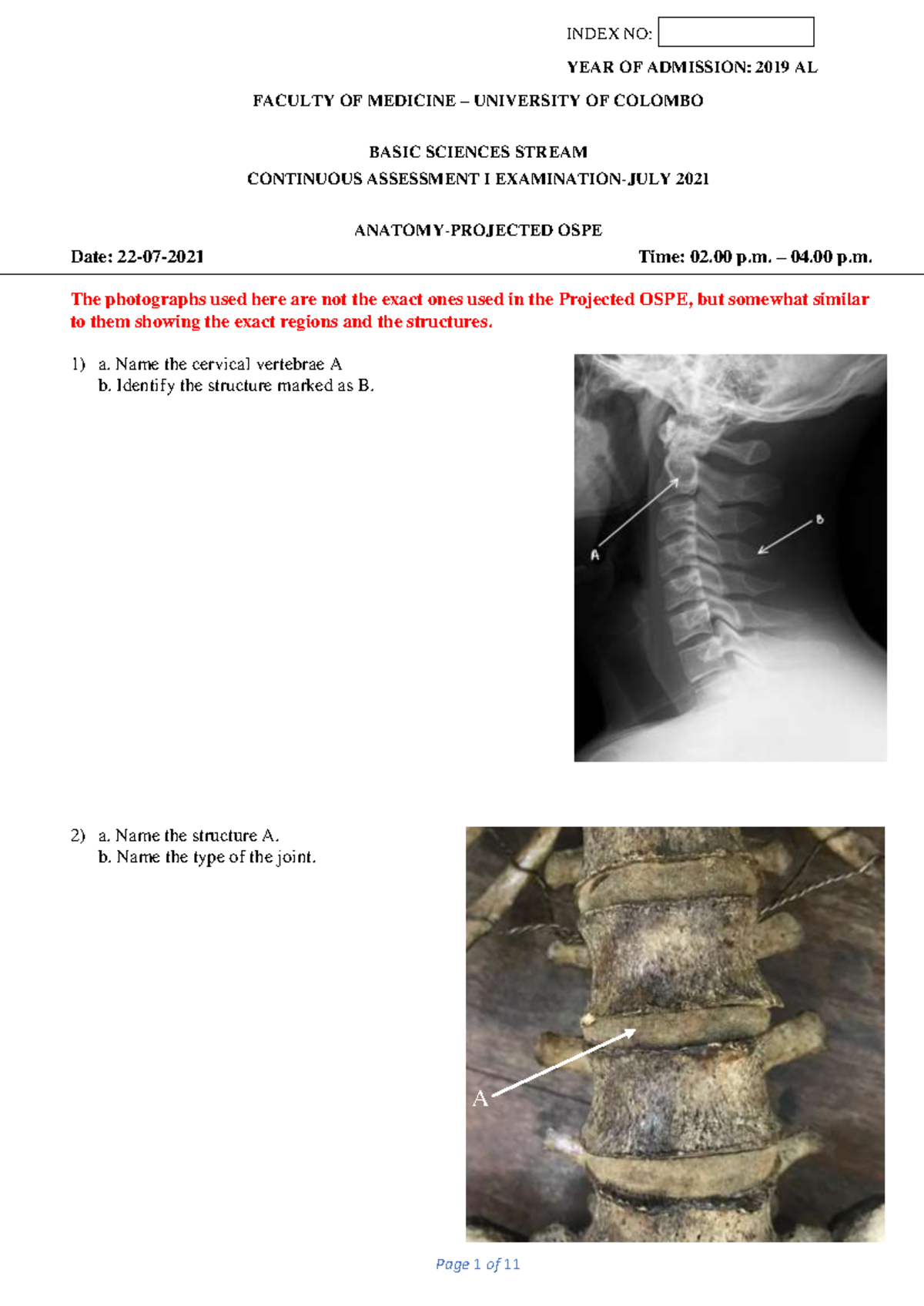 INDEX NO:

YEAR OF ADMISSION: 2019 AL

FACULTY OF MEDICINE – UNIVERSITY OF COLOMBO

BASIC SCIENCES STREAM
CONTINUOUS ASSESSMENT I EXAMINATION-JULY 2021

ANATOMY-PROJECTED OSPE

Date: 22-07-2021

Time: 02.00 p.m. – 04.00 p.m.

The photographs used here are not the exact ones used in the Projected OSPE, but somewhat similar to them showing the exact regions and the structures.

1) a. Name the cervical vertebrae A
b. Identify the structure marked as B.

A

B

2) a. Name the structure A.
b. Name the type of the joint.

A

Page 1 of 11