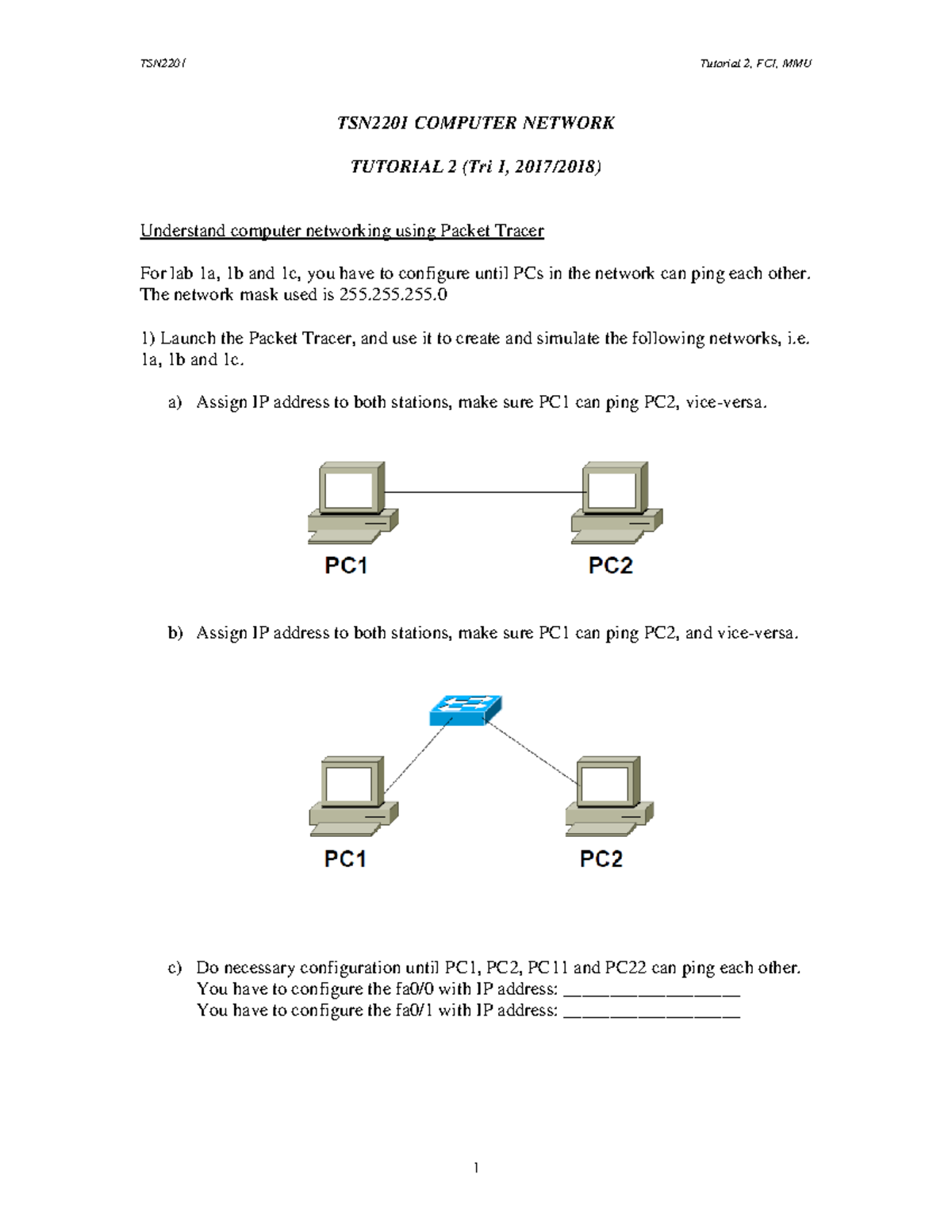 TSN2201 Tutorial 2, FCI, MMU

TSN2201 COMPUTER NETWORK

TUTORIAL 2 (Tri 1, 2017/2018)

Understand computer networking using Packet Tracer

For lab 1a, 1b and 1c, you have to configure until PCs in the network can ping each other. The network mask used is 255.255.255.0

1) Launch the Packet Tracer, and use it to create and simulate the following networks, i.e. 1a, 1b and 1c.

a) Assign IP address to both stations, make sure PC1 can ping PC2, vice-versa.

PC1 PC2

b) Assign IP address to both stations, make sure PC1 can ping PC2, and vice-versa.

PC1 PC2

c) Do necessary configuration until PC1, PC2, PC11 and PC22 can ping each other.
You have to configure the fa0/0 with IP address: ___________________
You have to configure the fa0/1 with IP address: ___________________

1