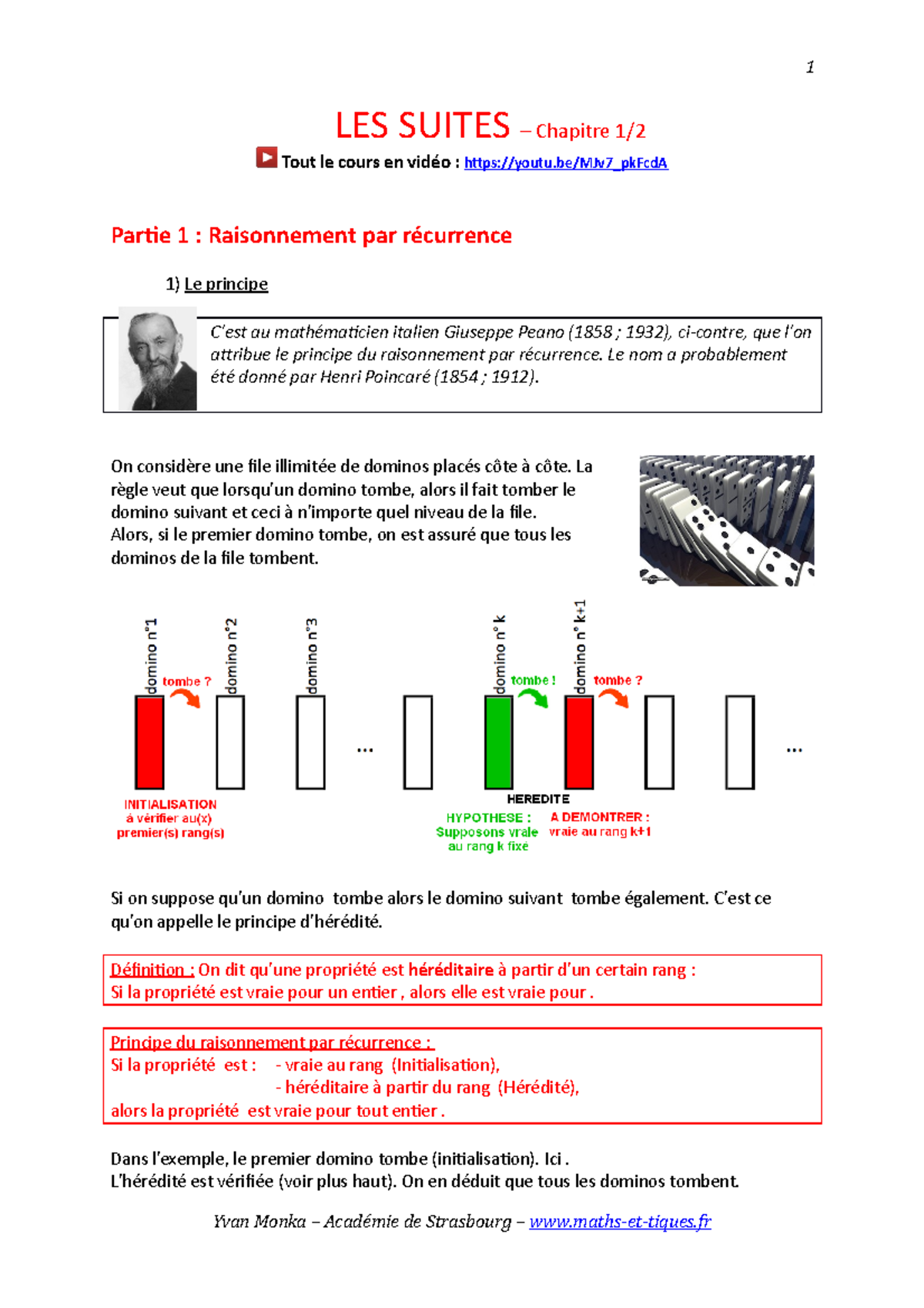 1

LES SUITES – Chapitre 1/2

Tout le cours en vidéo : https://youtu.be/MJv7_pkFcdA

Partie 1 : Raisonnement par récurrence

1) Le principe

C'est au mathématicien italien Giuseppe Peano (1858 ; 1932), ci-contre, que l'on attribue le principe du raisonnement par récurrence. Le nom a probablement été donné par Henri Poincaré (1854 ; 1912).

On considère une file illimitée de dominos placés côte à côte. La règle veut que lorsqu'un domino tombe, alors il fait tomber le domino suivant et ceci à n'importe quel niveau de la file.
Alors, si le premier domino tombe, on est assuré que tous les dominos de la file tombent.

domino n°1 tombe ? domino n°2 domino n°3 ... domino n° k tombe ! domino n° k+1 tombe ? ...

INITIALISATION à vérifier au(x) premier(s) rang(s)

HEREDITE
HYPOTHESE : Supposons vraie au rang k fixé
A DEMONTRER : vraie au rang k+1

Si on suppose qu'un domino tombe alors le domino suivant tombe également. C'est ce qu'on appelle le principe d'hérédité.

Définition : On dit qu'une propriété est héréditaire à partir d'un certain rang :
Si la propriété est vraie pour un entier , alors elle est vraie pour .

Principe du raisonnement par récurrence :
Si la propriété est : - vraie au rang (Initialisation),
- héréditaire à partir du rang (Hérédité),
alors la propriété est vraie pour tout entier .

Dans l'exemple, le premier domino tombe (initialisation). Ici .
L'hérédité est vérifiée (voir plus haut). On en déduit que tous les dominos tombent.

Yvan Monka – Académie de Strasbourg – www.maths-et-tiques.fr