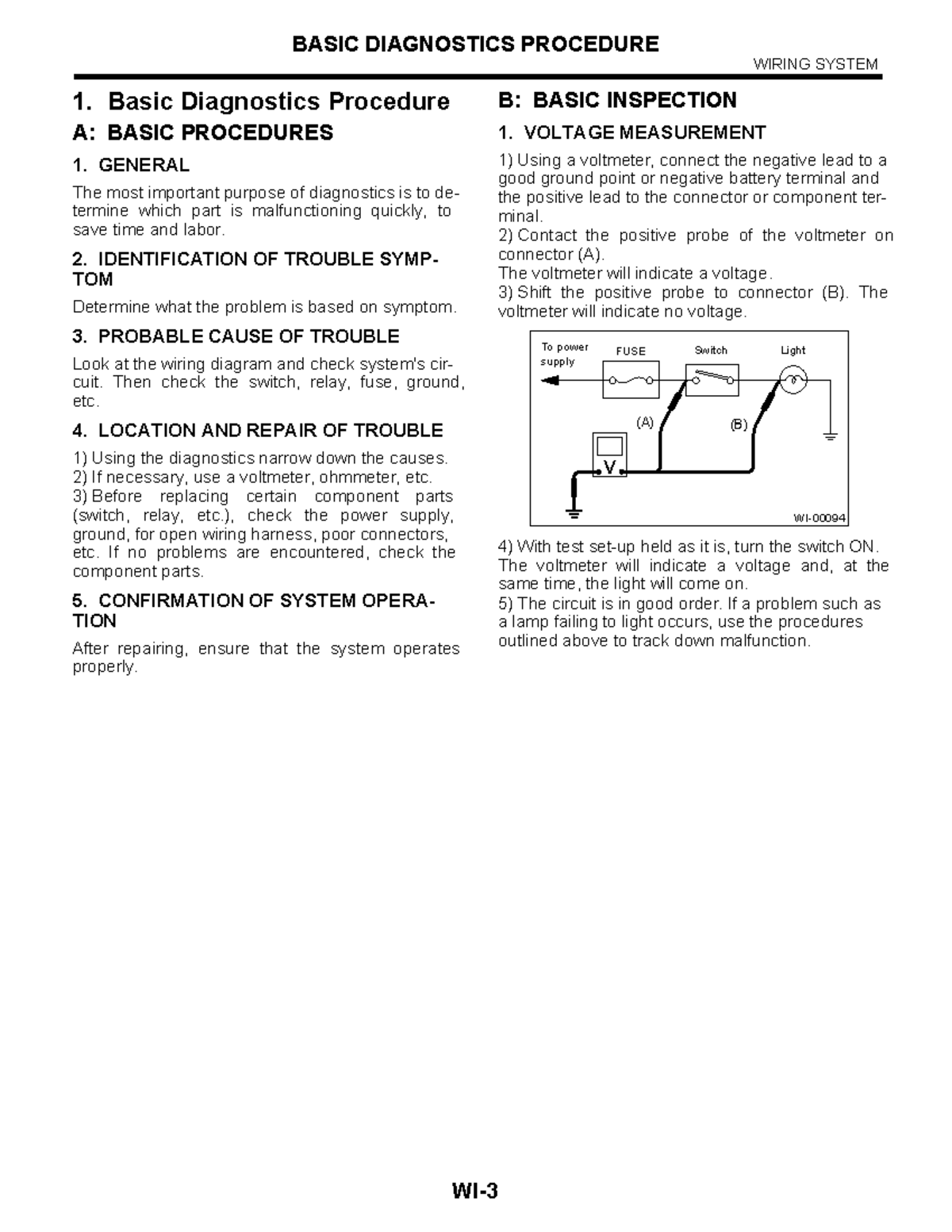 BASIC DIAGNOSTICS PROCEDURE

WIRING SYSTEM

1. Basic Diagnostics Procedure

A: BASIC PROCEDURES

1. GENERAL

The most important purpose of diagnostics is to determine which part is malfunctioning quickly, to save time and labor.

2. IDENTIFICATION OF TROUBLE SYMPTOM

Determine what the problem is based on symptom.

3. PROBABLE CAUSE OF TROUBLE

Look at the wiring diagram and check system's circuit. Then check the switch, relay, fuse, ground, etc.

4. LOCATION AND REPAIR OF TROUBLE

1) Using the diagnostics narrow down the causes.
2) If necessary, use a voltmeter, ohmmeter, etc.
3) Before replacing certain component parts (switch, relay, etc.), check the power supply, ground, for open wiring harness, poor connectors, etc. If no problems are encountered, check the component parts.

5. CONFIRMATION OF SYSTEM OPERATION

After repairing, ensure that the system operates properly.

B: BASIC INSPECTION

1. VOLTAGE MEASUREMENT

1) Using a voltmeter, connect the negative lead to a good ground point or negative battery terminal and the positive lead to the connector or component terminal.
2) Contact the positive probe of the voltmeter on connector (A).
The voltmeter will indicate a voltage.
3) Shift the positive probe to connector (B). The voltmeter will indicate no voltage.

To power supply
FUSE
Switch
Light
(A)
(B)
V
WI-00094

4) With test set-up held as it is, turn the switch ON. The voltmeter will indicate a voltage and, at the same time, the light will come on.
5) The circuit is in good order. If a problem such as a lamp failing to light occurs, use the procedures outlined above to track down malfunction.

WI-3