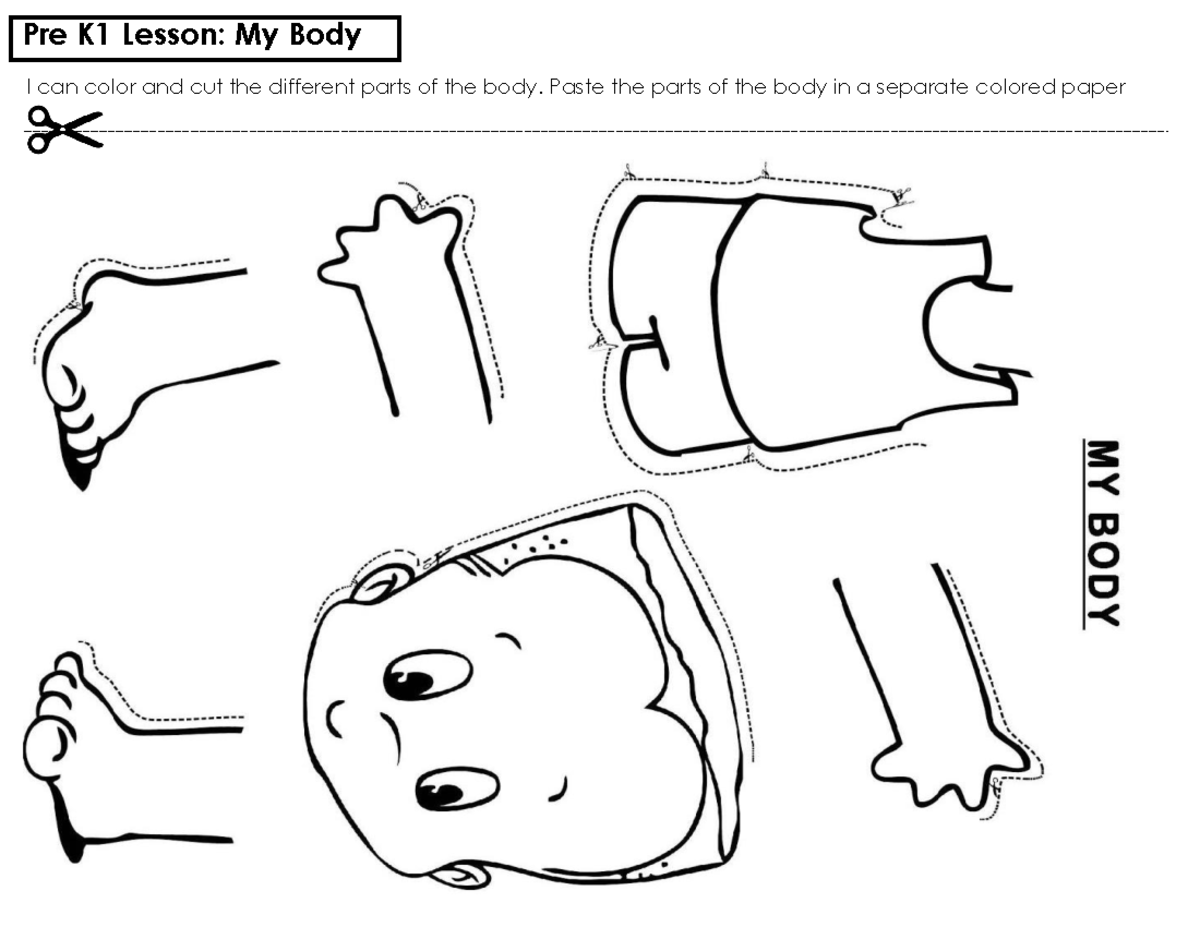 Pre K1 Lesson: My Body

I can color and cut the different parts of the body. Paste the parts of the body in a separate colored paper

MY BODY