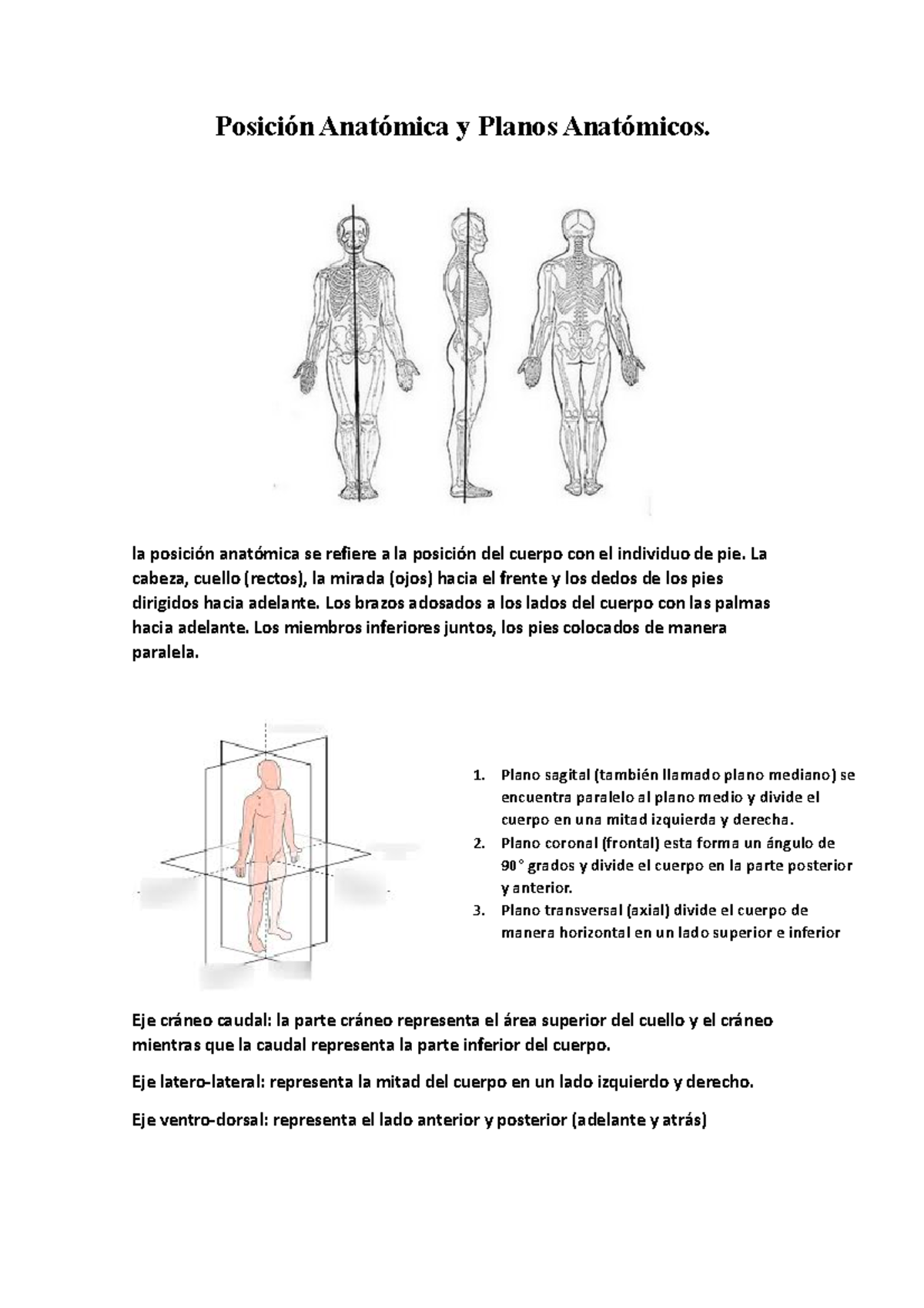 Posición Anatómica y Planos Anatómicos.

la posición anatómica se refiere a la posición del cuerpo con el individuo de pie. La cabeza, cuello (rectos), la mirada (ojos) hacia el frente y los dedos de los pies dirigidos hacia adelante. Los brazos adosados a los lados del cuerpo con las palmas hacia adelante. Los miembros inferiores juntos, los pies colocados de manera paralela.

1. Plano sagital (también llamado plano mediano) se encuentra paralelo al plano medio y divide el cuerpo en una mitad izquierda y derecha.
2. Plano coronal (frontal) esta forma un ángulo de 90° grados y divide el cuerpo en la parte posterior y anterior.
3. Plano transversal (axial) divide el cuerpo de manera horizontal en un lado superior e inferior

Eje cráneo caudal: la parte cráneo representa el área superior del cuello y el cráneo mientras que la caudal representa la parte inferior del cuerpo.

Eje latero-lateral: representa la mitad del cuerpo en un lado izquierdo y derecho.

Eje ventro-dorsal: representa el lado anterior y posterior (adelante y atrás)